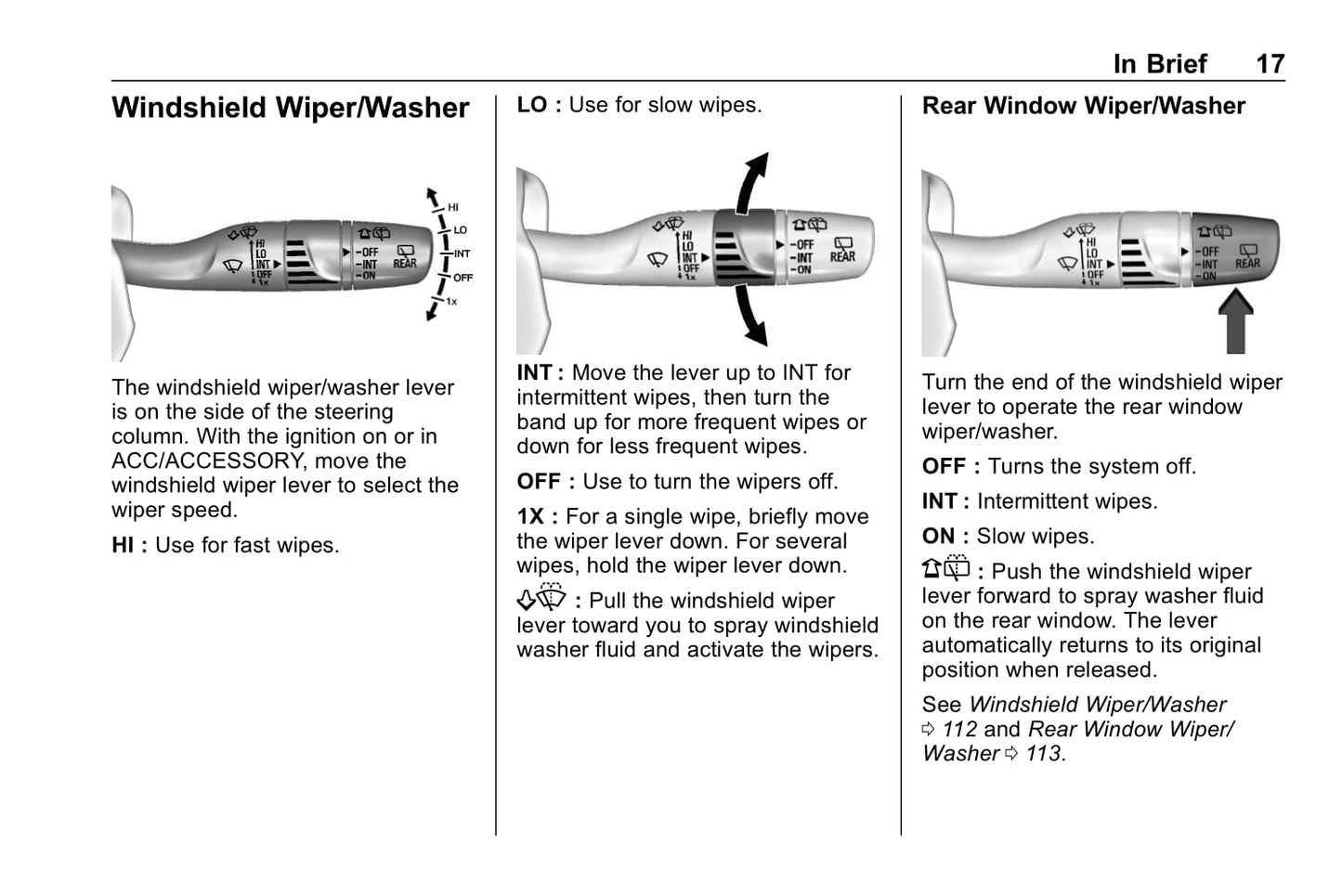 In Brief 17

Windshield Wiper/Washer

HI
LO
INT
OFF
1x

HI
LO
INT
OFF
1x
-OFF
-INT
-ON
REAR

The windshield wiper/washer lever is on the side of the steering column. With the ignition on or in ACC/ACCESSORY, move the windshield wiper lever to select the wiper speed.

HI : Use for fast wipes.

LO : Use for slow wipes.

HI
LO
INT
OFF
1x
-OFF
-INT
-ON
REAR

INT : Move the lever up to INT for intermittent wipes, then turn the band up for more frequent wipes or down for less frequent wipes.

OFF : Use to turn the wipers off.

1X : For a single wipe, briefly move the wiper lever down. For several wipes, hold the wiper lever down.

: Pull the windshield wiper lever toward you to spray windshield washer fluid and activate the wipers.

Rear Window Wiper/Washer

HI
LO
INT
OFF
1x
-OFF
-INT
-ON
REAR

Turn the end of the windshield wiper lever to operate the rear window wiper/washer.

OFF : Turns the system off.

INT : Intermittent wipes.

ON : Slow wipes.

: Push the windshield wiper lever forward to spray washer fluid on the rear window. The lever automatically returns to its original position when released.

See Windshield Wiper/Washer ⇨ 112 and Rear Window Wiper/Washer ⇨ 113.