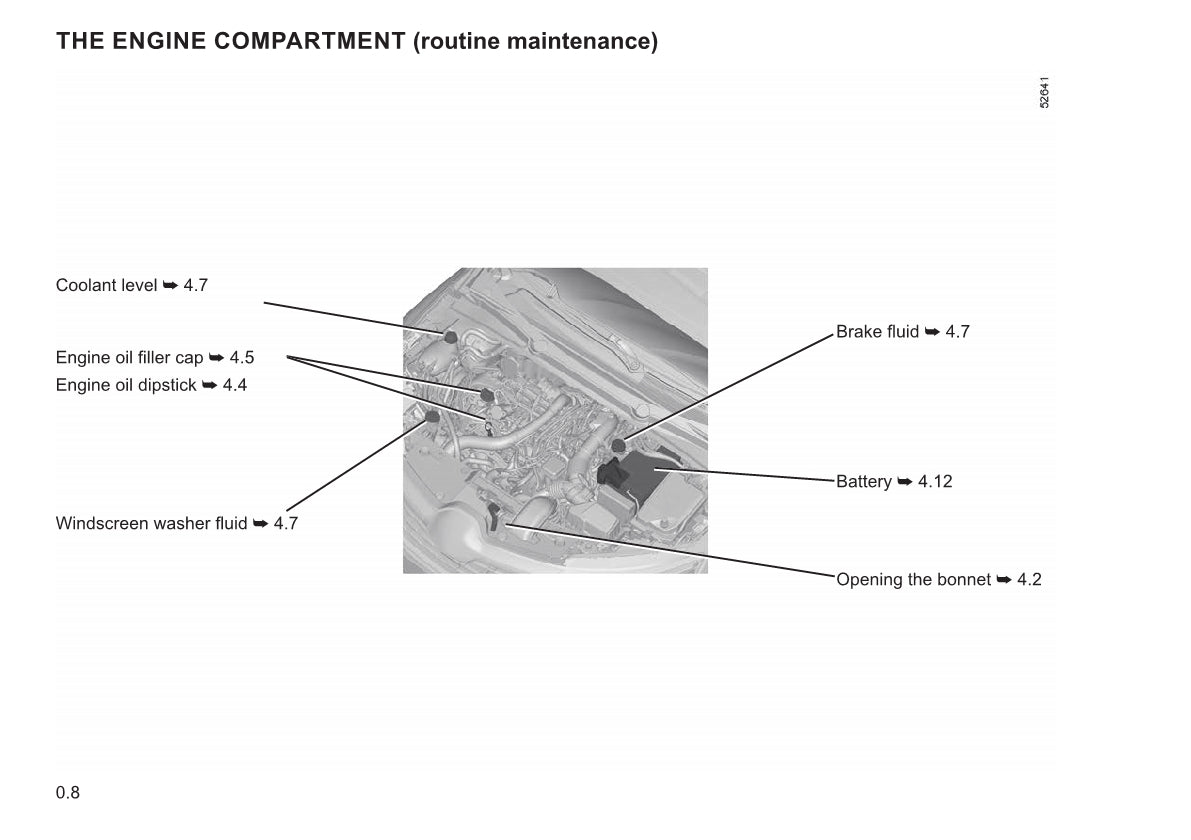 THE ENGINE COMPARTMENT (routine maintenance)

52641

Coolant level ➥ 4.7

Engine oil filler cap ➥ 4.5
Engine oil dipstick ➥ 4.4

Windscreen washer fluid ➥ 4.7

Brake fluid ➥ 4.7

Battery ➥ 4.12

Opening the bonnet ➥ 4.2

0.8