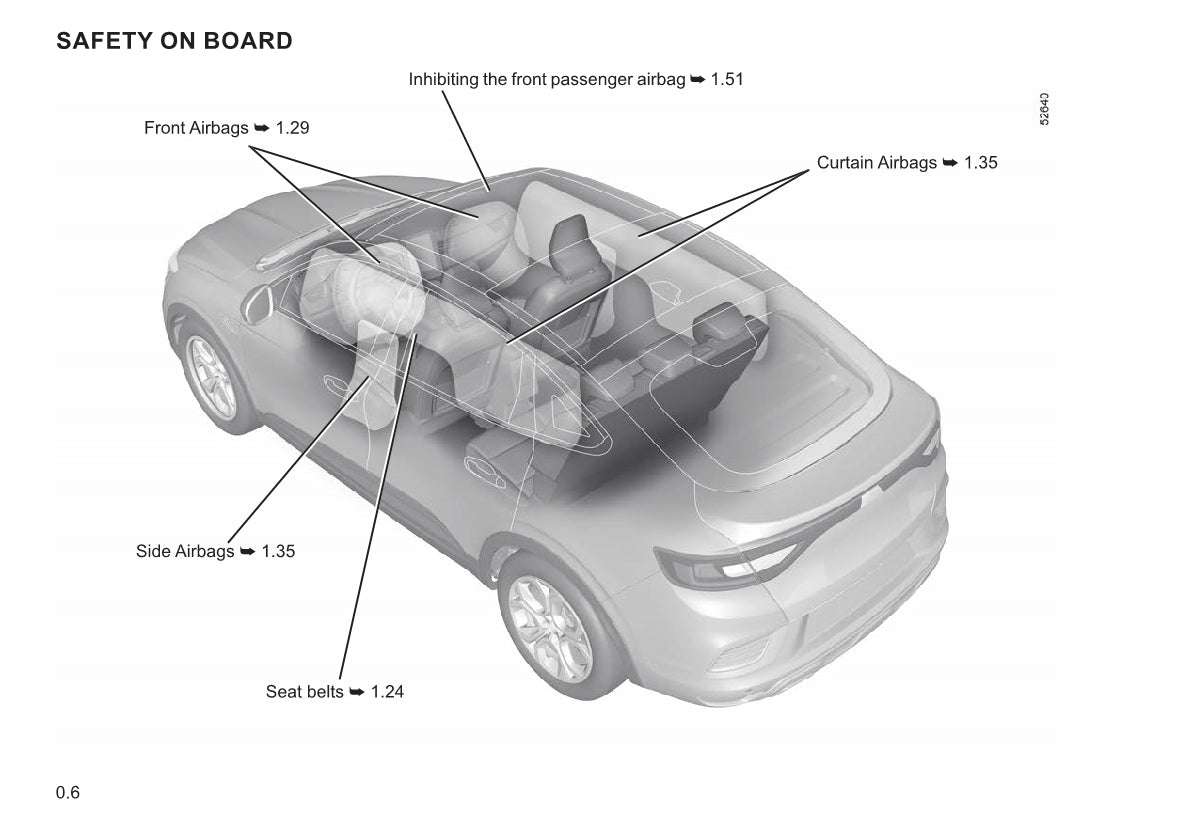 SAFETY ON BOARD

Inhibiting the front passenger airbag ➥ 1.51

52640

Front Airbags ➥ 1.29

Curtain Airbags ➥ 1.35

Side Airbags ➥ 1.35

Seat belts ➥ 1.24

0.6