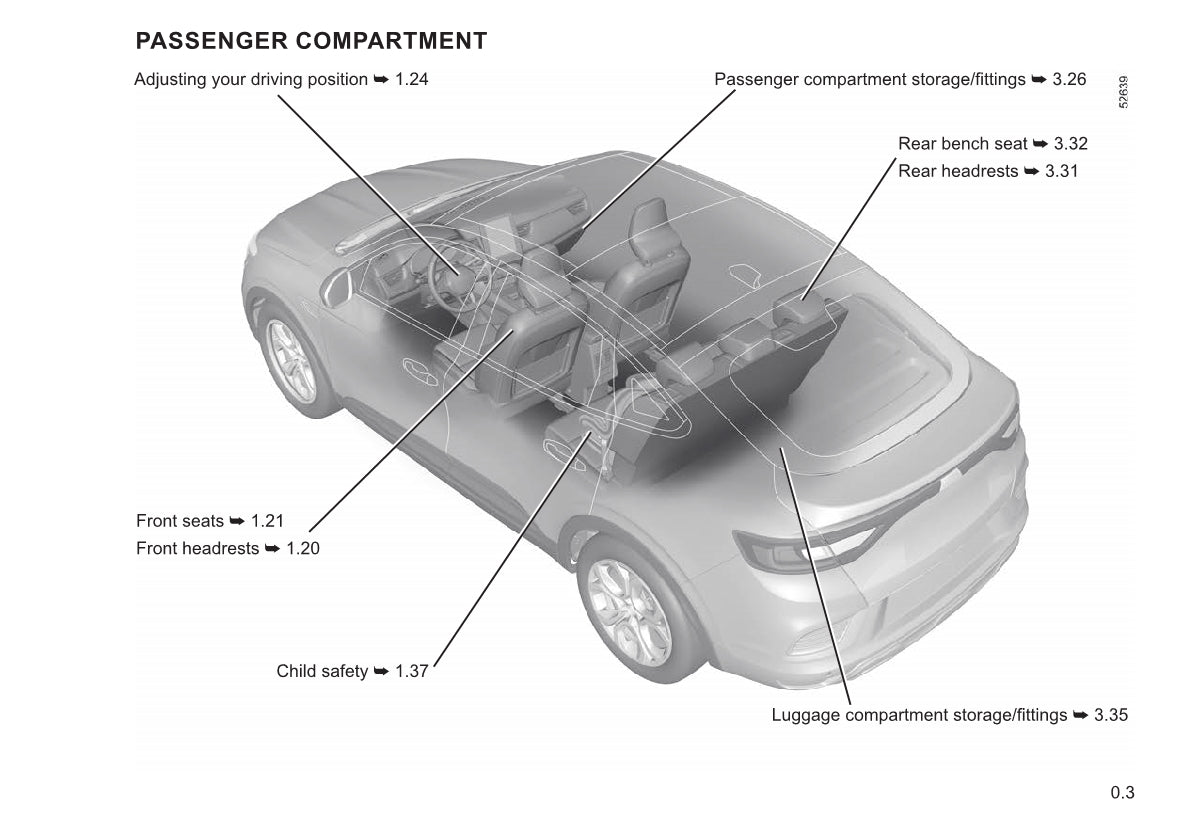 PASSENGER COMPARTMENT

Adjusting your driving position ➥ 1.24

Passenger compartment storage/fittings ➥ 3.26

52639

Rear bench seat ➥ 3.32
Rear headrests ➥ 3.31

Front seats ➥ 1.21
Front headrests ➥ 1.20

Child safety ➥ 1.37

Luggage compartment storage/fittings ➥ 3.35

0.3