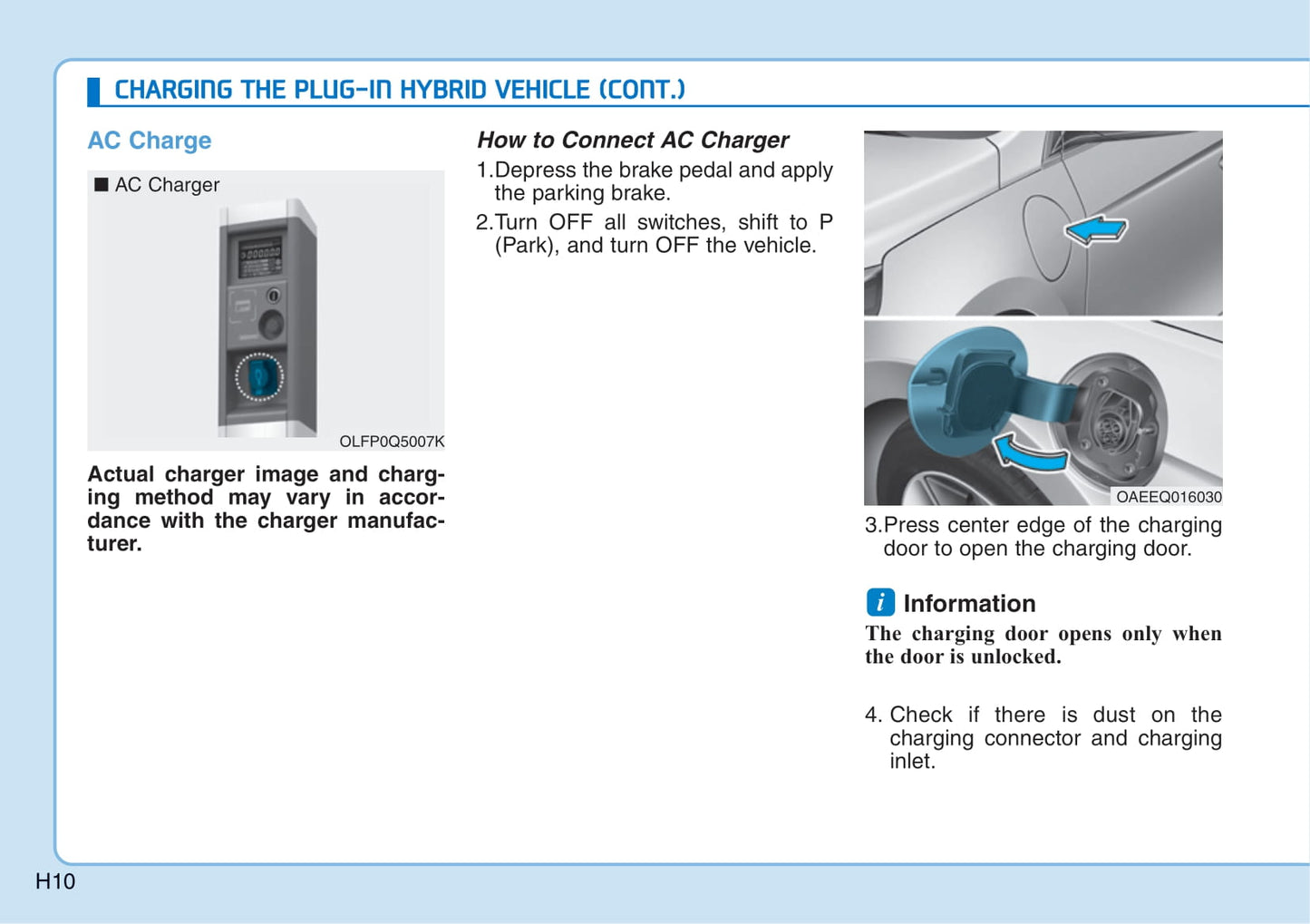 CHARGING THE PLUG-IN HYBRID VEHICLE (CONT.)

AC Charge

■ AC Charger

OLFP0Q5007K

Actual charger image and charging method may vary in accordance with the charger manufacturer.

How to Connect AC Charger

1.Depress the brake pedal and apply the parking brake.

2.Turn OFF all switches, shift to P (Park), and turn OFF the vehicle.

OAEEQ016030

3.Press center edge of the charging door to open the charging door.

i Information

The charging door opens only when the door is unlocked.

4. Check if there is dust on the charging connector and charging inlet.

H10