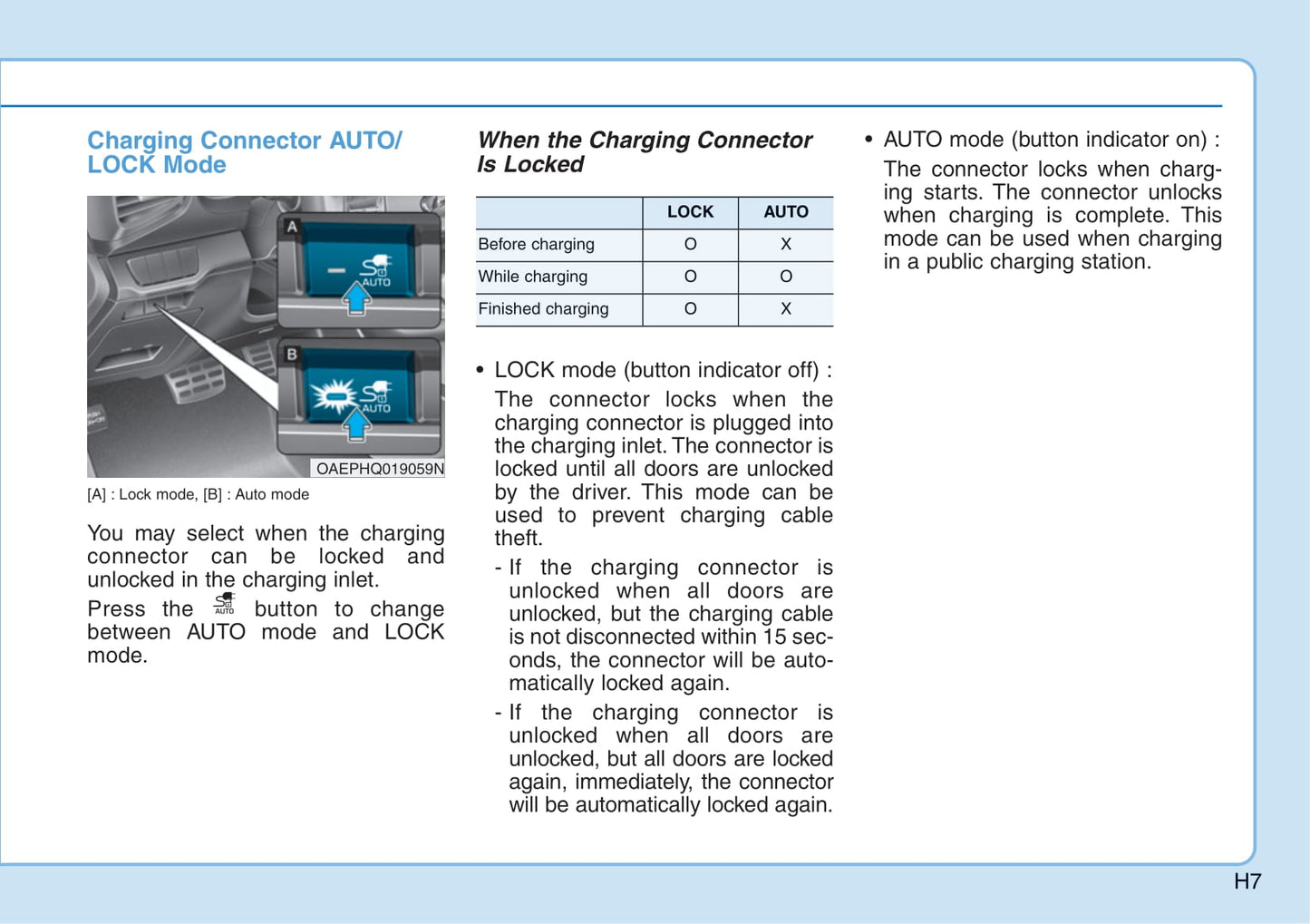 Charging Connector AUTO/ LOCK Mode

A

AUTO

B

AUTO

OAEPHQ019059N

[A] : Lock mode, [B] : Auto mode

You may select when the charging connector can be locked and unlocked in the charging inlet.

Press the AUTO button to change between AUTO mode and LOCK mode.

When the Charging Connector Is Locked

| | LOCK | AUTO |
|---|---|---|
| Before charging | O | X |
| While charging | O | O |
| Finished charging | O | X |

• LOCK mode (button indicator off) :

The connector locks when the charging connector is plugged into the charging inlet. The connector is locked until all doors are unlocked by the driver. This mode can be used to prevent charging cable theft.

- If the charging connector is unlocked when all doors are unlocked, but the charging cable is not disconnected within 15 seconds, the connector will be automatically locked again.

- If the charging connector is unlocked when all doors are unlocked, but all doors are locked again, immediately, the connector will be automatically locked again.

• AUTO mode (button indicator on) :

The connector locks when charging starts. The connector unlocks when charging is complete. This mode can be used when charging in a public charging station.

H7