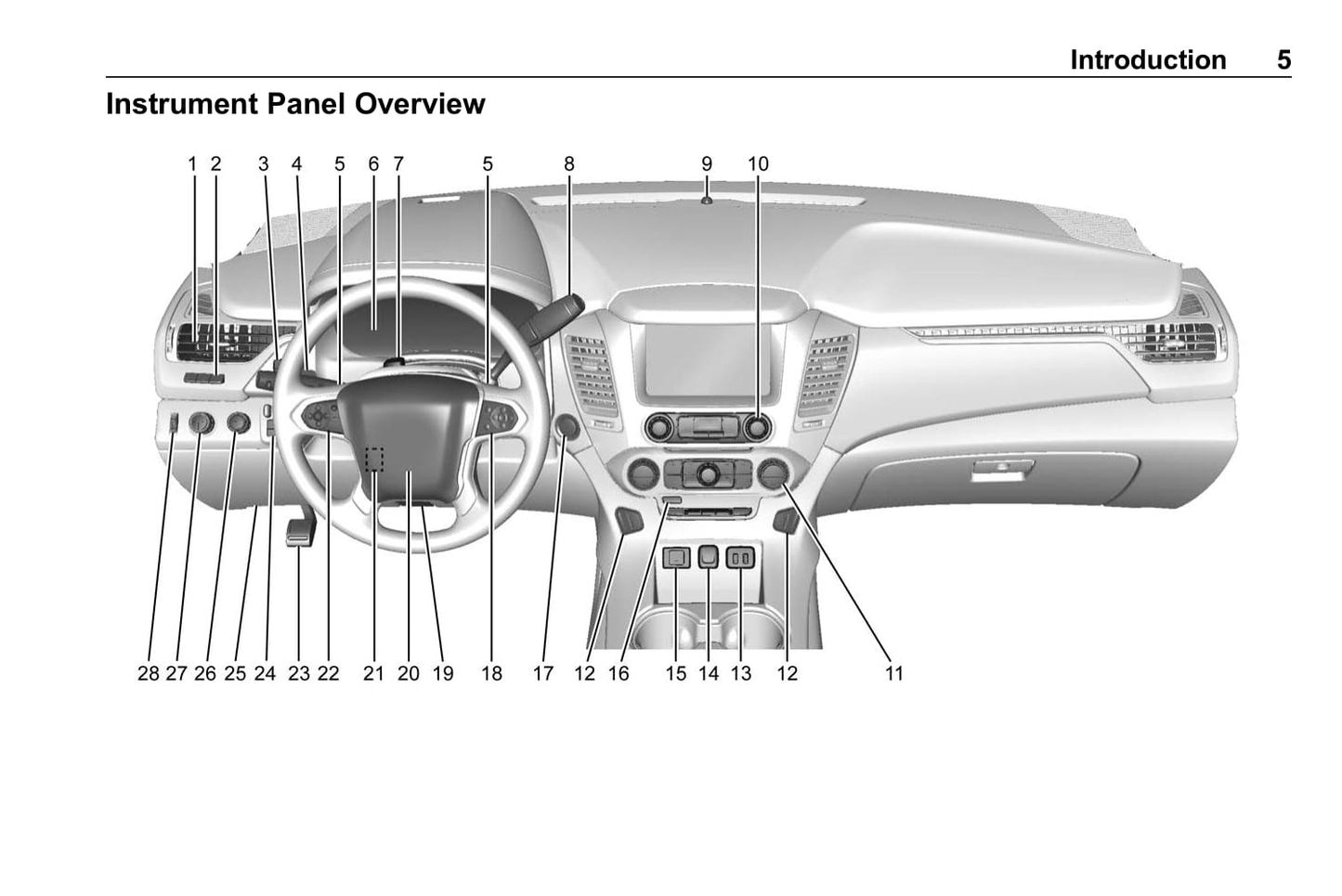 Introduction 5

Instrument Panel Overview

1 2 3 4 5 6 7 5 8 9 10

28 27 26 25 24 23 22 21 20 19 18 17 12 16 15 14 13 12 11