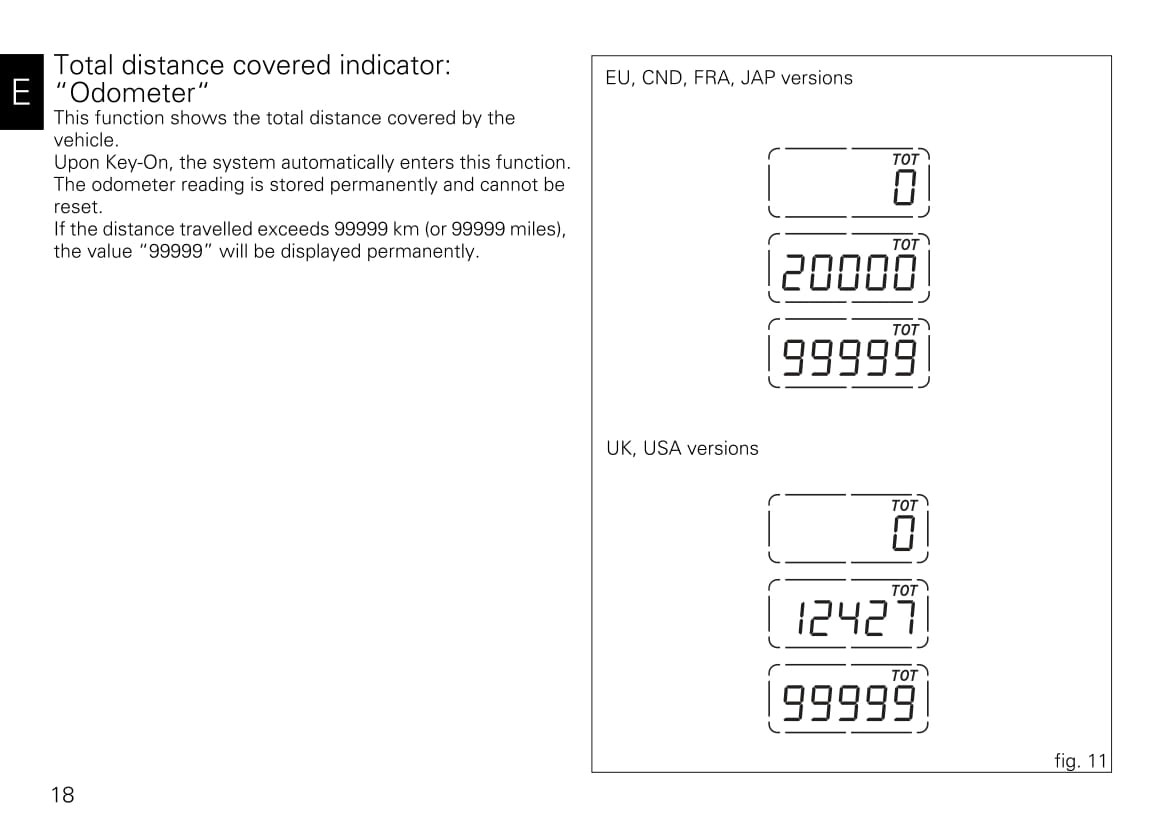 E

Total distance covered indicator: "Odometer"

This function shows the total distance covered by the vehicle.
Upon Key-On, the system automatically enters this function.
The odometer reading is stored permanently and cannot be reset.
If the distance travelled exceeds 99999 km (or 99999 miles), the value "99999" will be displayed permanently.

EU, CND, FRA, JAP versions

TOT
0

TOT
20000

TOT
99999

UK, USA versions

TOT
0

TOT
12427

TOT
99999

fig. 11

18