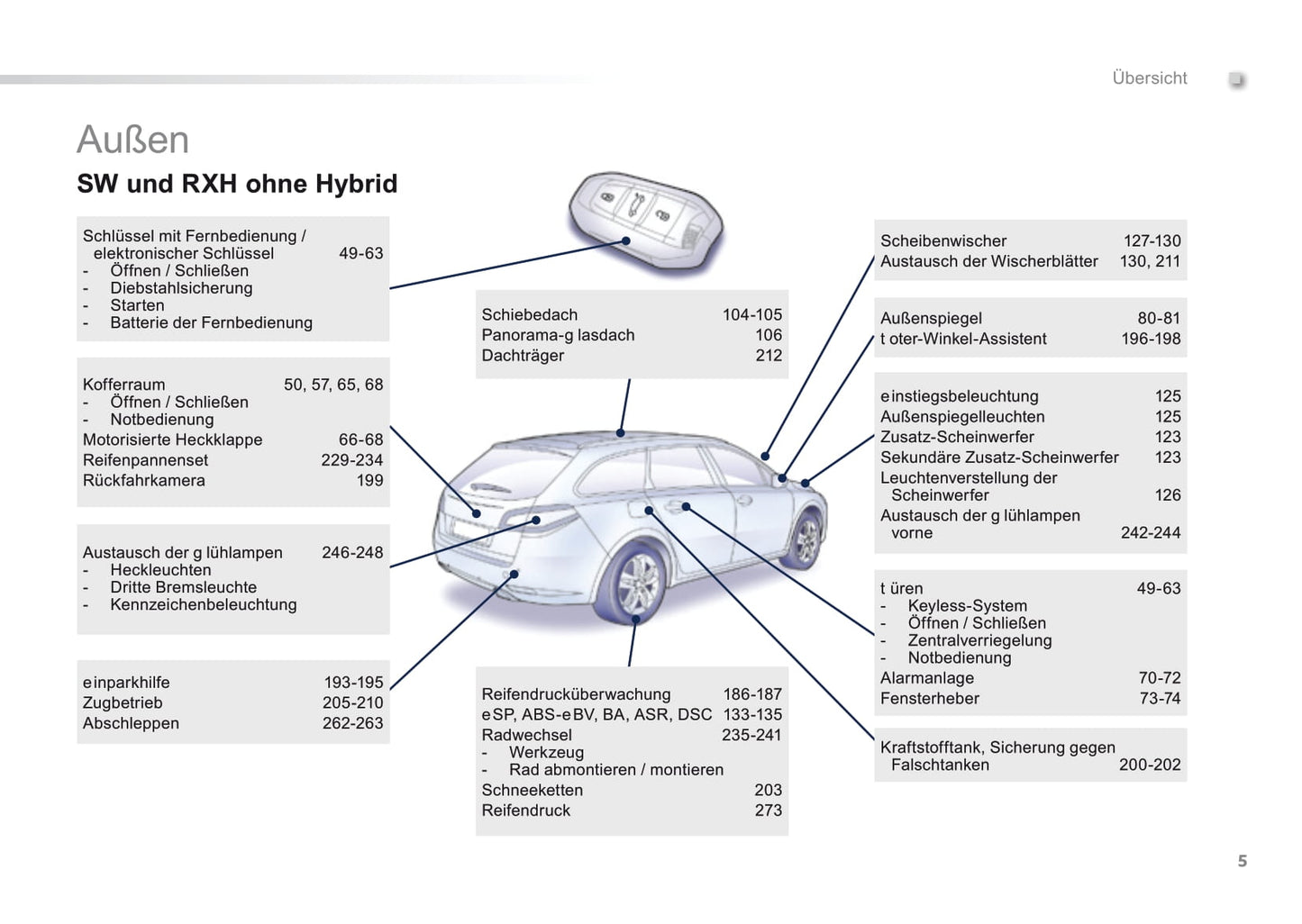 Übersicht

Außen

SW und RXH ohne Hybrid

Schlüssel mit Fernbedienung / elektronischer Schlüssel 49-63
- Öffnen / Schließen
- Diebstahlsicherung
- Starten
- Batterie der Fernbedienung

Kofferraum 50, 57, 65, 68
- Öffnen / Schließen
- Notbedienung
Motorisierte Heckklappe 66-68
Reifenpannenset 229-234
Rückfahrkamera 199

Austausch der g lühlampen 246-248
- Heckleuchten
- Dritte Bremsleuchte
- Kennzeichenbeleuchtung

e inparkhilfe 193-195
Zugbetrieb 205-210
Abschleppen 262-263

Schiebedach 104-105
Panorama-g lasdach 106
Dachträger 212

Reifendrucküberwachung 186-187
e SP, ABS-e BV, BA, ASR, DSC 133-135
Radwechsel 235-241
- Werkzeug
- Rad abmontieren / montieren
Schneeketten 203
Reifendruck 273

Scheibenwischer 127-130
Austausch der Wischerblätter 130, 211

Außenspiegel 80-81
t oter-Winkel-Assistent 196-198

e instiegsbeleuchtung 125
Außenspiegelleuchten 125
Zusatz-Scheinwerfer 123
Sekundäre Zusatz-Scheinwerfer 123
Leuchtenverstellung der Scheinwerfer 126
Austausch der g lühlampen vorne 242-244

t üren 49-63
- Keyless-System
- Öffnen / Schließen
- Zentralverriegelung
- Notbedienung
Alarmanlage 70-72
Fensterheber 73-74

Kraftstofftank, Sicherung gegen Falschtanken 200-202

5