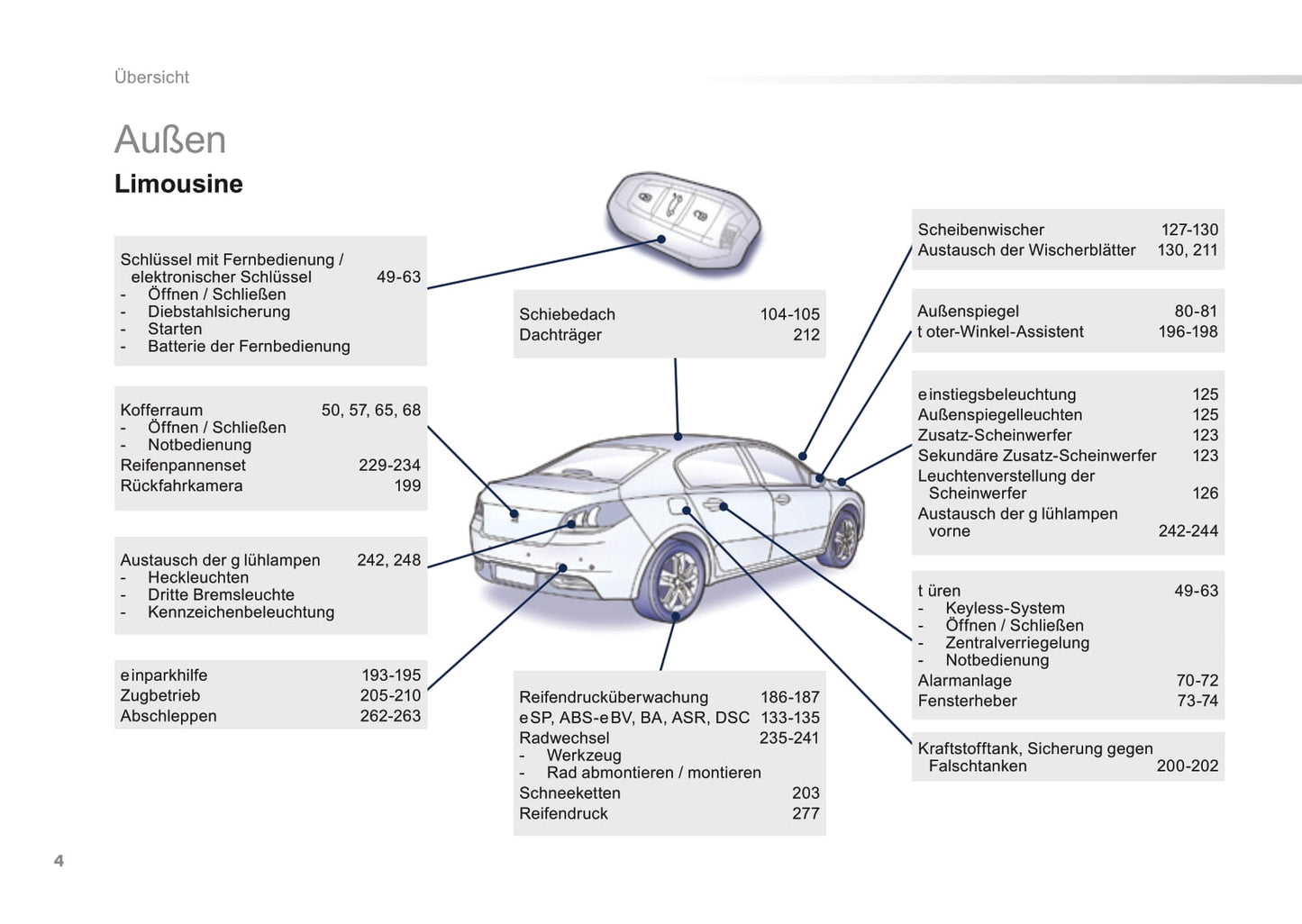 Übersicht

Außen

Limousine

Schlüssel mit Fernbedienung / elektronischer Schlüssel 49-63
- Öffnen / Schließen
- Diebstahlsicherung
- Starten
- Batterie der Fernbedienung

Kofferraum 50, 57, 65, 68
- Öffnen / Schließen
- Notbedienung
Reifenpannenset 229-234
Rückfahrkamera 199

Austausch der g lühlampen 242, 248
- Heckleuchten
- Dritte Bremsleuchte
- Kennzeichenbeleuchtung

e inparkhilfe 193-195
Zugbetrieb 205-210
Abschleppen 262-263

Schiebedach 104-105
Dachträger 212

Reifendrucküberwachung 186-187
e SP, ABS-e BV, BA, ASR, DSC 133-135
Radwechsel 235-241
- Werkzeug
- Rad abmontieren / montieren
Schneeketten 203
Reifendruck 277

Scheibenwischer 127-130
Austausch der Wischerblätter 130, 211

Außenspiegel 80-81
t oter-Winkel-Assistent 196-198

e instiegsbeleuchtung 125
Außenspiegelleuchten 125
Zusatz-Scheinwerfer 123
Sekundäre Zusatz-Scheinwerfer 123
Leuchtenverstellung der Scheinwerfer 126
Austausch der g lühlampen vorne 242-244

t üren 49-63
- Keyless-System
- Öffnen / Schließen
- Zentralverriegelung
- Notbedienung
Alarmanlage 70-72
Fensterheber 73-74

Kraftstofftank, Sicherung gegen Falschtanken 200-202

4