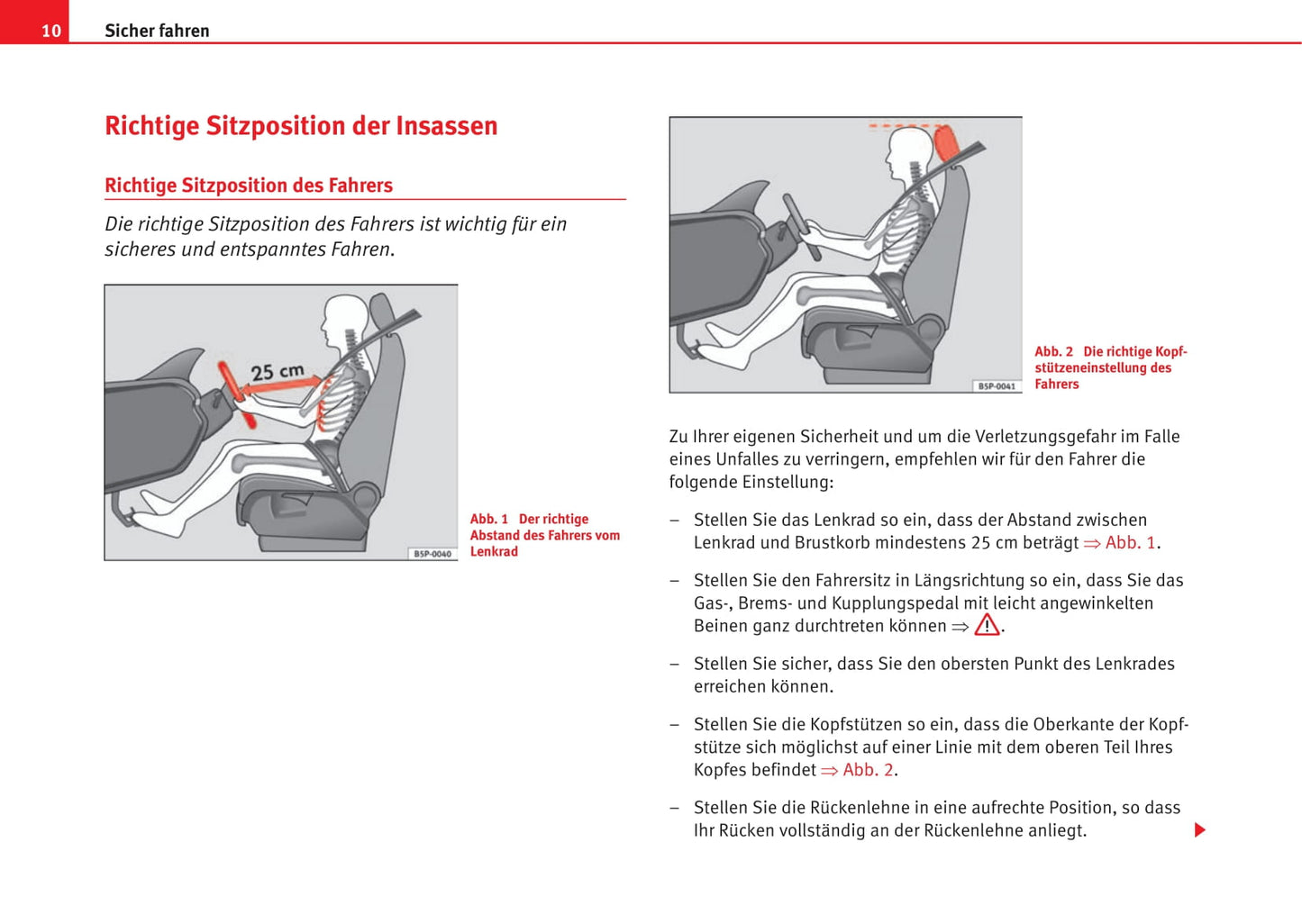 10 Sicher fahren

Richtige Sitzposition der Insassen

Richtige Sitzposition des Fahrers

Die richtige Sitzposition des Fahrers ist wichtig für ein sicheres und entspanntes Fahren.

25 cm

B5P-0040

Abb. 1 Der richtige Abstand des Fahrers vom Lenkrad

B5P-0041

Abb. 2 Die richtige Kopfstützeneinstellung des Fahrers

Zu Ihrer eigenen Sicherheit und um die Verletzungsgefahr im Falle eines Unfalles zu verringern, empfehlen wir für den Fahrer die folgende Einstellung:

– Stellen Sie das Lenkrad so ein, dass der Abstand zwischen Lenkrad und Brustkorb mindestens 25 cm beträgt ⇒ Abb. 1.

– Stellen Sie den Fahrersitz in Längsrichtung so ein, dass Sie das Gas-, Brems- und Kupplungspedal mit leicht angewinkelten Beinen ganz durchtreten können ⇒ ⚠.

– Stellen Sie sicher, dass Sie den obersten Punkt des Lenkrades erreichen können.

– Stellen Sie die Kopfstützen so ein, dass die Oberkante der Kopfstütze sich möglichst auf einer Linie mit dem oberen Teil Ihres Kopfes befindet ⇒ Abb. 2.

– Stellen Sie die Rückenlehne in eine aufrechte Position, so dass Ihr Rücken vollständig an der Rückenlehne anliegt.