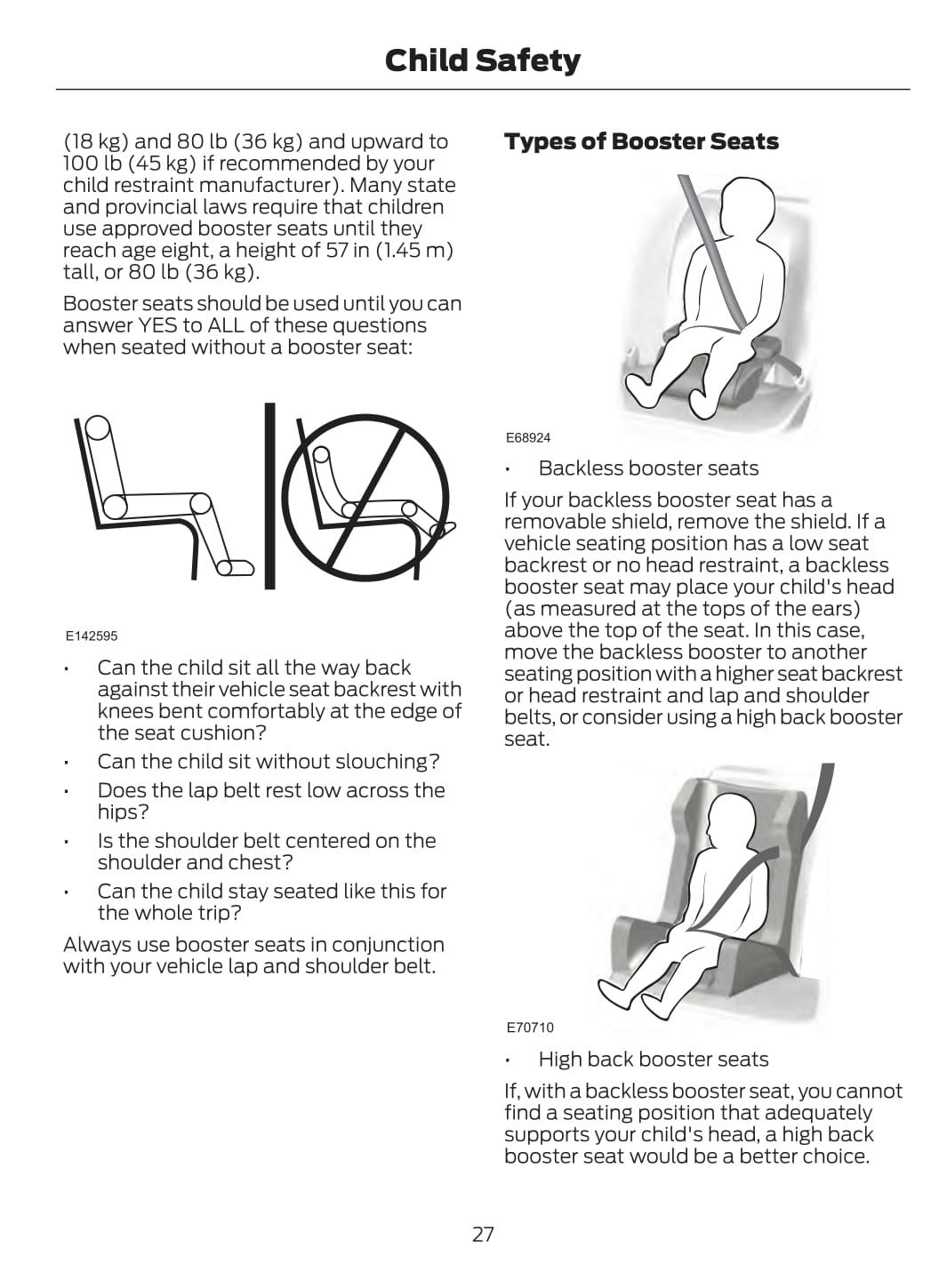 Child Safety

(18 kg) and 80 lb (36 kg) and upward to 100 lb (45 kg) if recommended by your child restraint manufacturer). Many state and provincial laws require that children use approved booster seats until they reach age eight, a height of 57 in (1.45 m) tall, or 80 lb (36 kg).

Booster seats should be used until you can answer YES to ALL of these questions when seated without a booster seat:

E142595

• Can the child sit all the way back against their vehicle seat backrest with knees bent comfortably at the edge of the seat cushion?
• Can the child sit without slouching?
• Does the lap belt rest low across the hips?
• Is the shoulder belt centered on the shoulder and chest?
• Can the child stay seated like this for the whole trip?

Always use booster seats in conjunction with your vehicle lap and shoulder belt.

Types of Booster Seats

E68924

• Backless booster seats

If your backless booster seat has a removable shield, remove the shield. If a vehicle seating position has a low seat backrest or no head restraint, a backless booster seat may place your child's head (as measured at the tops of the ears) above the top of the seat. In this case, move the backless booster to another seating position with a higher seat backrest or head restraint and lap and shoulder belts, or consider using a high back booster seat.

E70710

• High back booster seats

If, with a backless booster seat, you cannot find a seating position that adequately supports your child's head, a high back booster seat would be a better choice.

27