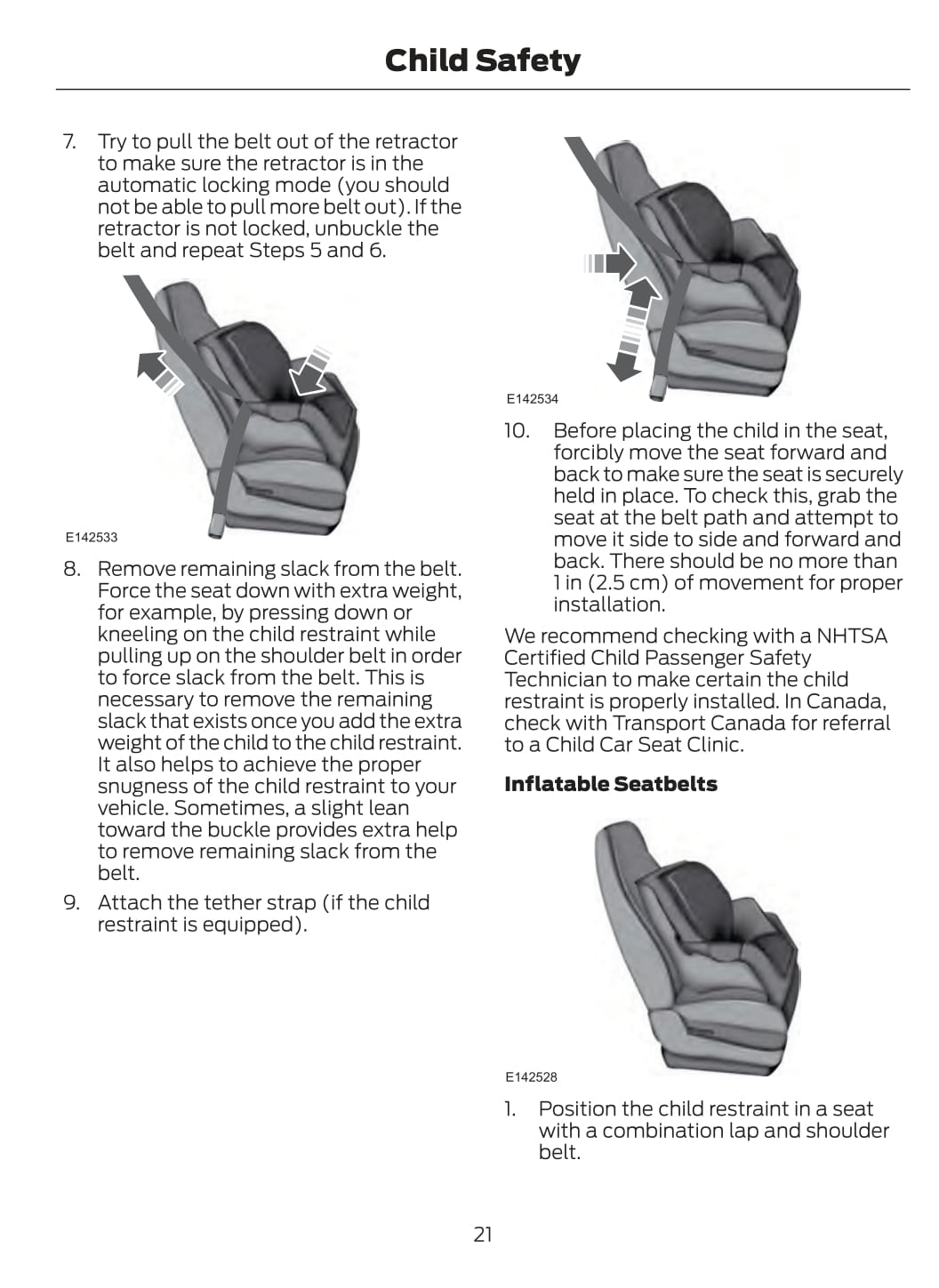 Child Safety

7. Try to pull the belt out of the retractor to make sure the retractor is in the automatic locking mode (you should not be able to pull more belt out). If the retractor is not locked, unbuckle the belt and repeat Steps 5 and 6.

E142533

8. Remove remaining slack from the belt. Force the seat down with extra weight, for example, by pressing down or kneeling on the child restraint while pulling up on the shoulder belt in order to force slack from the belt. This is necessary to remove the remaining slack that exists once you add the extra weight of the child to the child restraint. It also helps to achieve the proper snugness of the child restraint to your vehicle. Sometimes, a slight lean toward the buckle provides extra help to remove remaining slack from the belt.

9. Attach the tether strap (if the child restraint is equipped).

E142534

10. Before placing the child in the seat, forcibly move the seat forward and back to make sure the seat is securely held in place. To check this, grab the seat at the belt path and attempt to move it side to side and forward and back. There should be no more than 1 in (2.5 cm) of movement for proper installation.

We recommend checking with a NHTSA Certified Child Passenger Safety Technician to make certain the child restraint is properly installed. In Canada, check with Transport Canada for referral to a Child Car Seat Clinic.

Inflatable Seatbelts

E142528

1. Position the child restraint in a seat with a combination lap and shoulder belt.

21