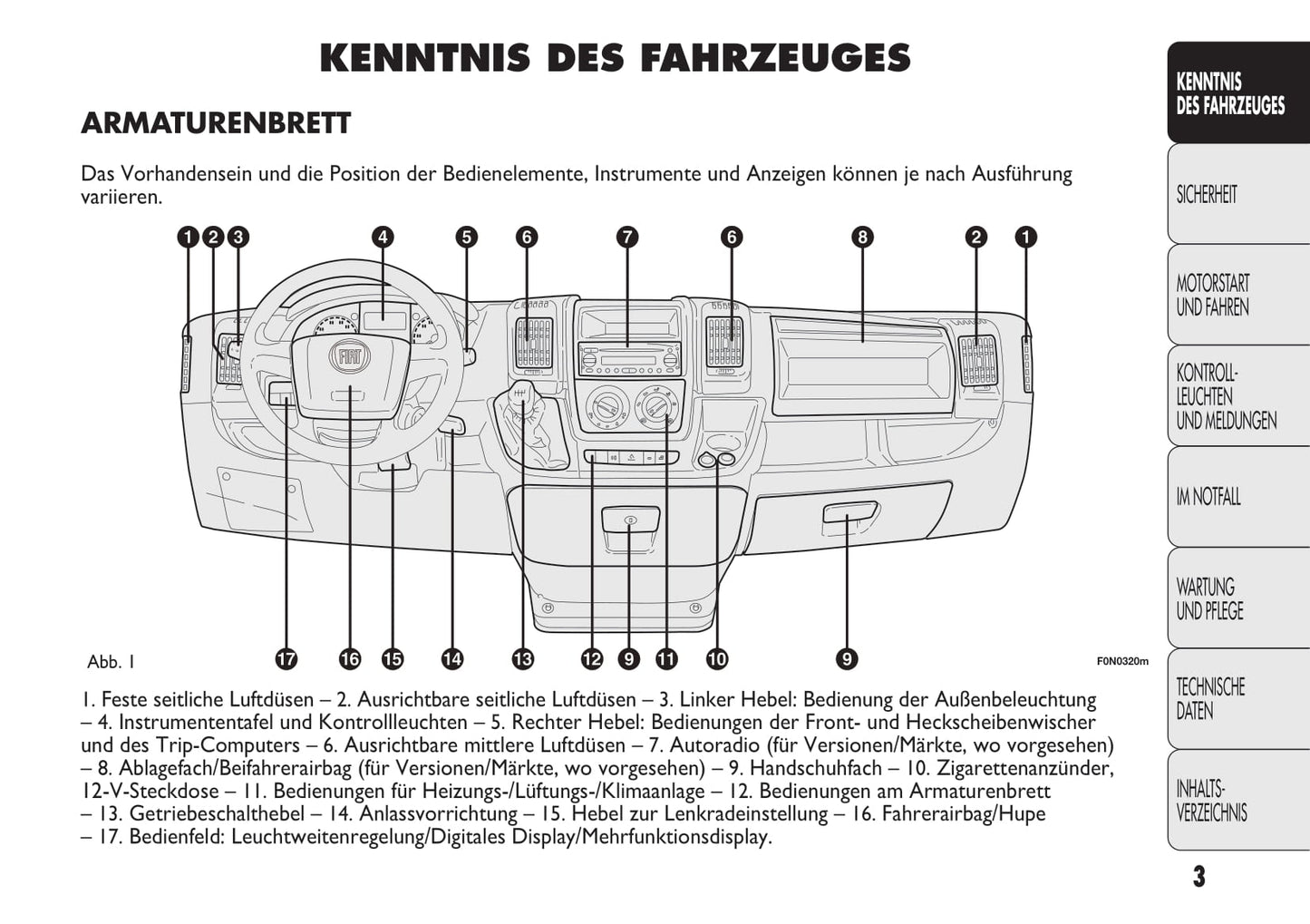 KENNTNIS DES FAHRZEUGES

ARMATURENBRETT

Das Vorhandensein und die Position der Bedienelemente, Instrumente und Anzeigen können je nach Ausführung variieren.

1 2 3 4 5 6 7 6 8 2 1

FIAT

Abb. 1

17 16 15 14 13 12 9 11 10 9

F0N0320m

1. Feste seitliche Luftdüsen – 2. Ausrichtbare seitliche Luftdüsen – 3. Linker Hebel: Bedienung der Außenbeleuchtung – 4. Instrumententafel und Kontrollleuchten – 5. Rechter Hebel: Bedienungen der Front- und Heckscheibenwischer und des Trip-Computers – 6. Ausrichtbare mittlere Luftdüsen – 7. Autoradio (für Versionen/Märkte, wo vorgesehen) – 8. Ablagefach/Beifahrerairbag (für Versionen/Märkte, wo vorgesehen) – 9. Handschuhfach – 10. Zigarettenanzünder, 12-V-Steckdose – 11. Bedienungen für Heizungs-/Lüftungs-/Klimaanlage – 12. Bedienungen am Armaturenbrett – 13. Getriebeschalthebel – 14. Anlassvorrichtung – 15. Hebel zur Lenkradeinstellung – 16. Fahrerairbag/Hupe – 17. Bedienfeld: Leuchtweitenregelung/Digitales Display/Mehrfunktionsdisplay.

KENNTNIS DES FAHRZEUGES

SICHERHEIT

MOTORSTART UND FAHREN

KONTROLL-LEUCHTEN UND MELDUNGEN

IM NOTFALL

WARTUNG UND PFLEGE

TECHNISCHE DATEN

INHALTS-VERZEICHNIS

3