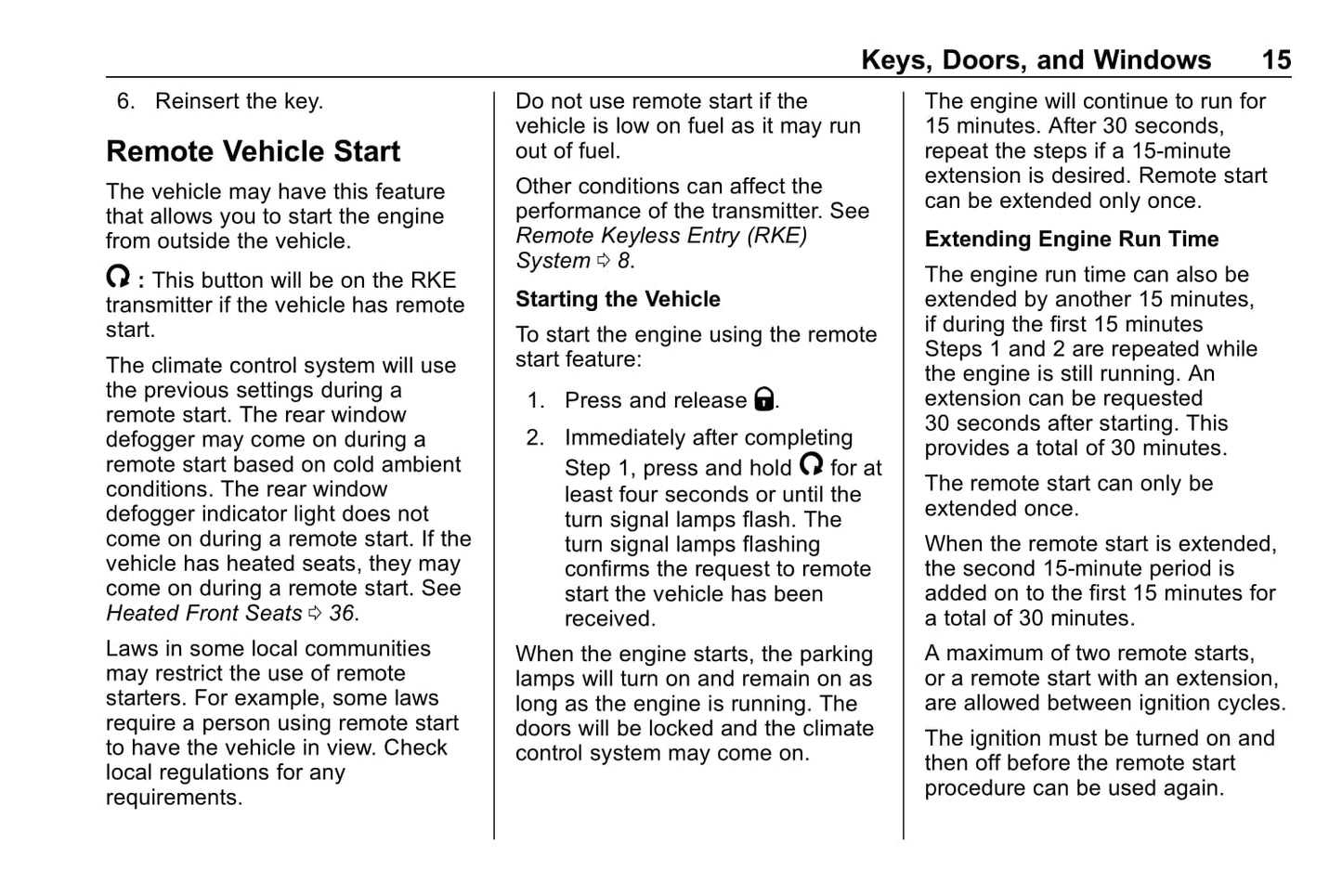 Keys, Doors, and Windows 15

6. Reinsert the key.

Remote Vehicle Start

The vehicle may have this feature that allows you to start the engine from outside the vehicle.

: This button will be on the RKE transmitter if the vehicle has remote start.

The climate control system will use the previous settings during a remote start. The rear window defogger may come on during a remote start based on cold ambient conditions. The rear window defogger indicator light does not come on during a remote start. If the vehicle has heated seats, they may come on during a remote start. See Heated Front Seats ⇨ 36.

Laws in some local communities may restrict the use of remote starters. For example, some laws require a person using remote start to have the vehicle in view. Check local regulations for any requirements.

Do not use remote start if the vehicle is low on fuel as it may run out of fuel.

Other conditions can affect the performance of the transmitter. See Remote Keyless Entry (RKE) System ⇨ 8.

Starting the Vehicle

To start the engine using the remote start feature:

1. Press and release .

2. Immediately after completing Step 1, press and hold for at least four seconds or until the turn signal lamps flash. The turn signal lamps flashing confirms the request to remote start the vehicle has been received.

When the engine starts, the parking lamps will turn on and remain on as long as the engine is running. The doors will be locked and the climate control system may come on.

The engine will continue to run for 15 minutes. After 30 seconds, repeat the steps if a 15-minute extension is desired. Remote start can be extended only once.

Extending Engine Run Time

The engine run time can also be extended by another 15 minutes, if during the first 15 minutes Steps 1 and 2 are repeated while the engine is still running. An extension can be requested 30 seconds after starting. This provides a total of 30 minutes.

The remote start can only be extended once.

When the remote start is extended, the second 15-minute period is added on to the first 15 minutes for a total of 30 minutes.

A maximum of two remote starts, or a remote start with an extension, are allowed between ignition cycles.

The ignition must be turned on and then off before the remote start procedure can be used again.