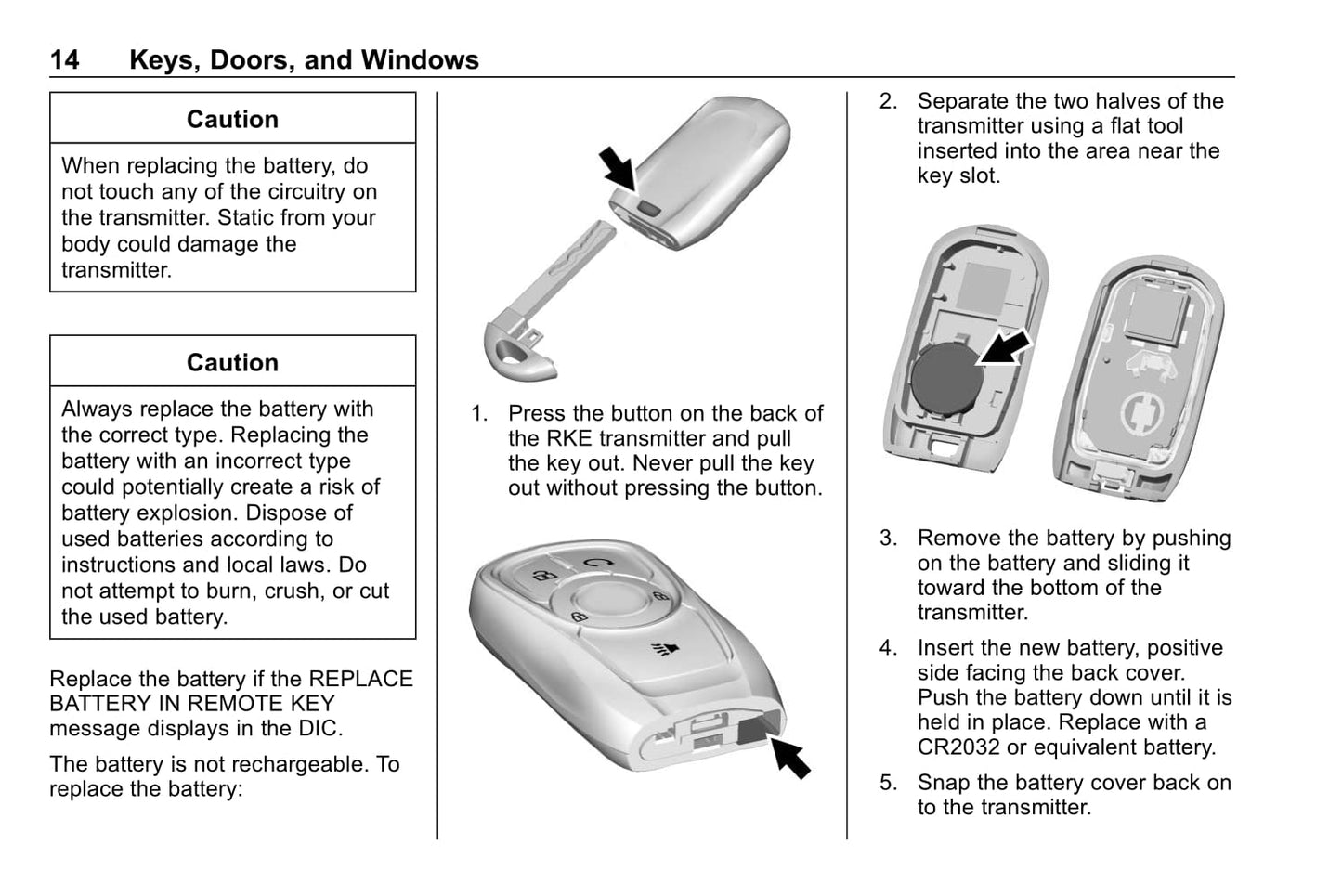 14 Keys, Doors, and Windows

Caution

When replacing the battery, do not touch any of the circuitry on the transmitter. Static from your body could damage the transmitter.

Caution

Always replace the battery with the correct type. Replacing the battery with an incorrect type could potentially create a risk of battery explosion. Dispose of used batteries according to instructions and local laws. Do not attempt to burn, crush, or cut the used battery.

Replace the battery if the REPLACE BATTERY IN REMOTE KEY message displays in the DIC.

The battery is not rechargeable. To replace the battery:

1. Press the button on the back of the RKE transmitter and pull the key out. Never pull the key out without pressing the button.

2. Separate the two halves of the transmitter using a flat tool inserted into the area near the key slot.

3. Remove the battery by pushing on the battery and sliding it toward the bottom of the transmitter.

4. Insert the new battery, positive side facing the back cover. Push the battery down until it is held in place. Replace with a CR2032 or equivalent battery.

5. Snap the battery cover back on to the transmitter.