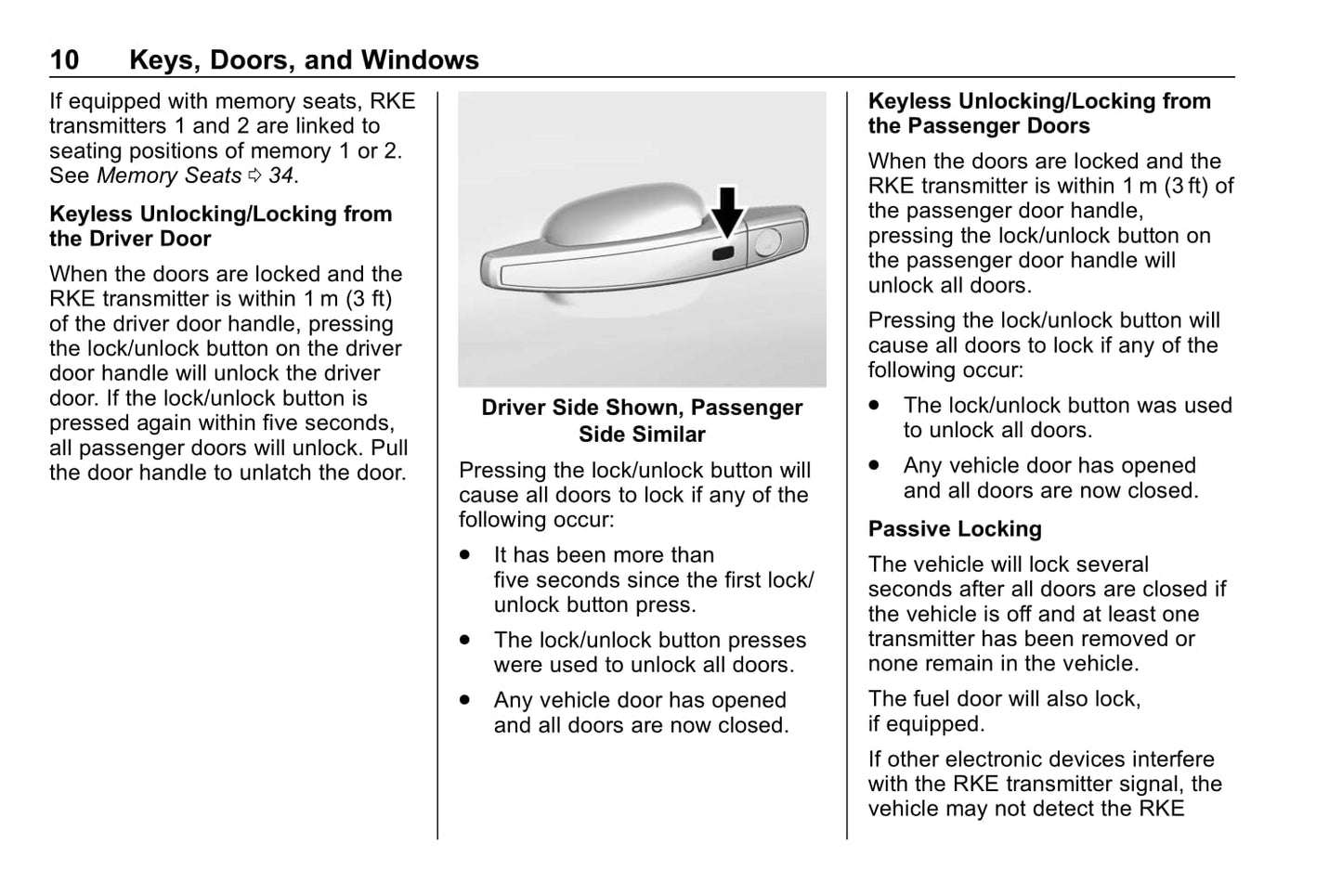 10 Keys, Doors, and Windows

If equipped with memory seats, RKE transmitters 1 and 2 are linked to seating positions of memory 1 or 2. See Memory Seats ⇨ 34.

Keyless Unlocking/Locking from the Driver Door

When the doors are locked and the RKE transmitter is within 1 m (3 ft) of the driver door handle, pressing the lock/unlock button on the driver door handle will unlock the driver door. If the lock/unlock button is pressed again within five seconds, all passenger doors will unlock. Pull the door handle to unlatch the door.

Driver Side Shown, Passenger Side Similar

Pressing the lock/unlock button will cause all doors to lock if any of the following occur:

• It has been more than five seconds since the first lock/unlock button press.

• The lock/unlock button presses were used to unlock all doors.

• Any vehicle door has opened and all doors are now closed.

Keyless Unlocking/Locking from the Passenger Doors

When the doors are locked and the RKE transmitter is within 1 m (3 ft) of the passenger door handle, pressing the lock/unlock button on the passenger door handle will unlock all doors.

Pressing the lock/unlock button will cause all doors to lock if any of the following occur:

• The lock/unlock button was used to unlock all doors.

• Any vehicle door has opened and all doors are now closed.

Passive Locking

The vehicle will lock several seconds after all doors are closed if the vehicle is off and at least one transmitter has been removed or none remain in the vehicle.

The fuel door will also lock, if equipped.

If other electronic devices interfere with the RKE transmitter signal, the vehicle may not detect the RKE