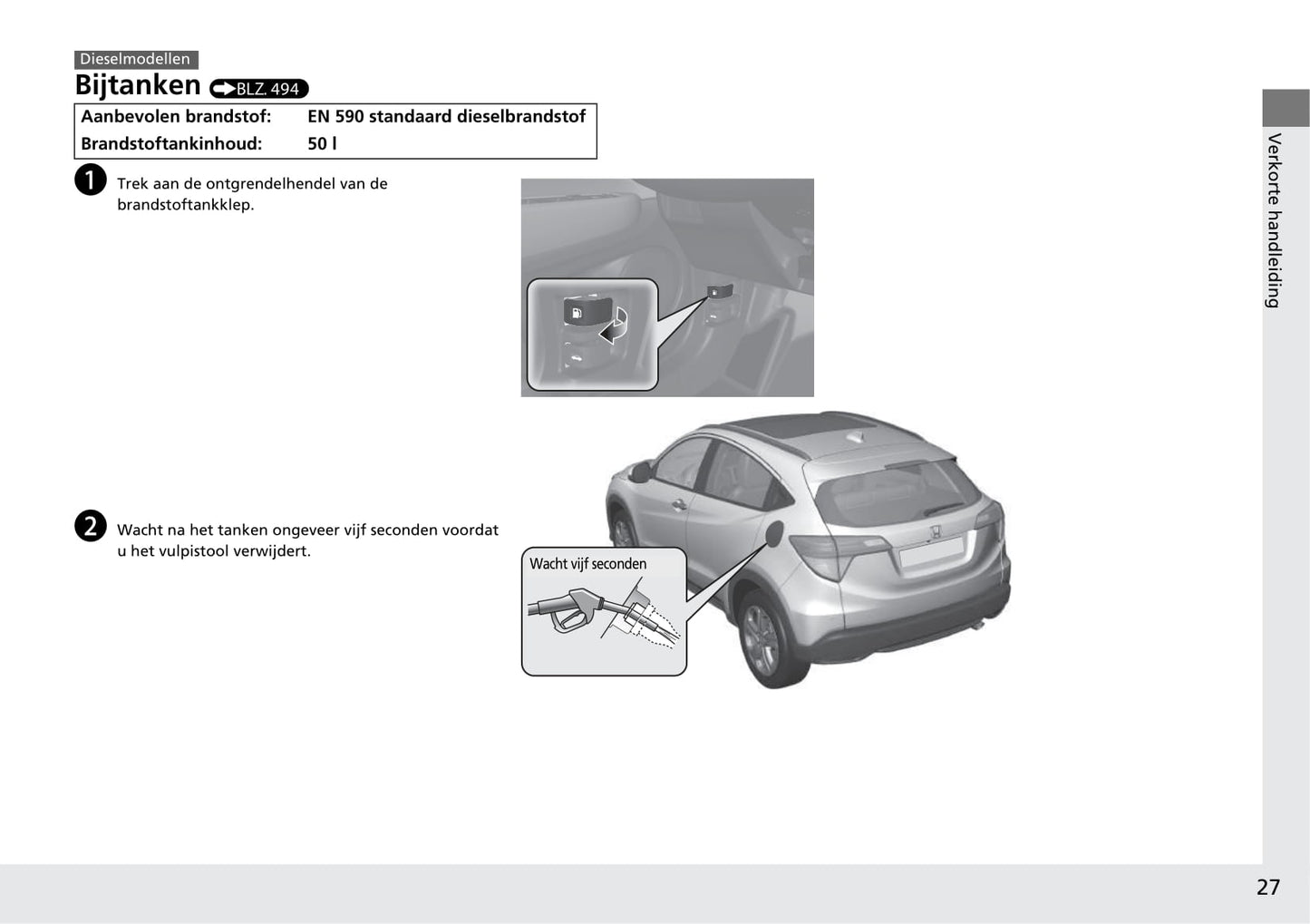 Dieselmodellen

Bijtanken BLZ. 494

| Aanbevolen brandstof: | EN 590 standaard dieselbrandstof |
|---|---|
| Brandstoftankinhoud: | 50 l |

1 Trek aan de ontgrendelhendel van de brandstoftankklep.

2 Wacht na het tanken ongeveer vijf seconden voordat u het vulpistool verwijdert.

Wacht vijf seconden

Verkorte handleiding

27