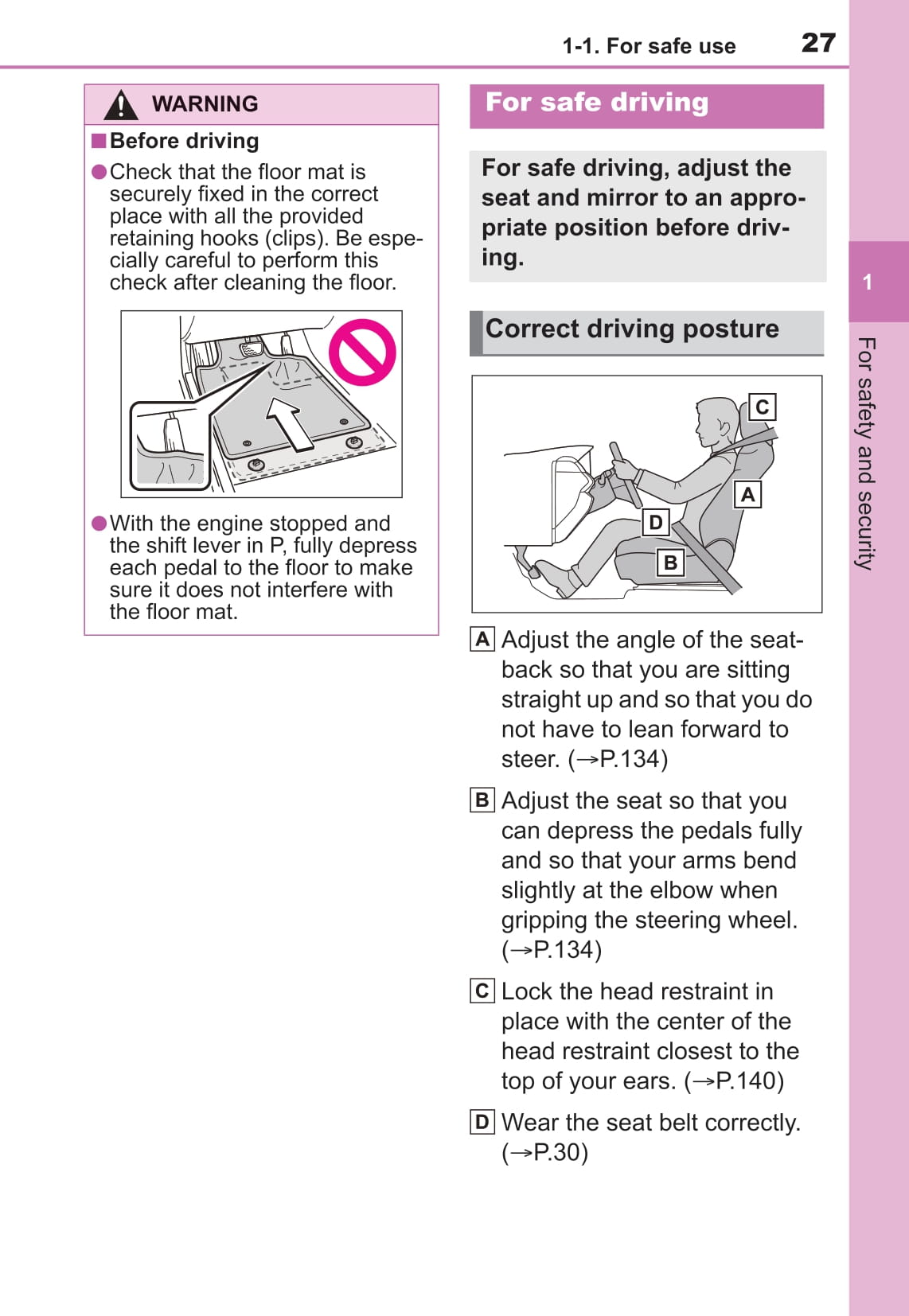 1-1. For safe use 27

WARNING

■Before driving

●Check that the floor mat is securely fixed in the correct place with all the provided retaining hooks (clips). Be especially careful to perform this check after cleaning the floor.

●With the engine stopped and the shift lever in P, fully depress each pedal to the floor to make sure it does not interfere with the floor mat.

For safe driving

For safe driving, adjust the seat and mirror to an appropriate position before driving.

Correct driving posture

C
A
D
B

A Adjust the angle of the seatback so that you are sitting straight up and so that you do not have to lean forward to steer. (→P.134)

B Adjust the seat so that you can depress the pedals fully and so that your arms bend slightly at the elbow when gripping the steering wheel. (→P.134)

C Lock the head restraint in place with the center of the head restraint closest to the top of your ears. (→P.140)

D Wear the seat belt correctly. (→P.30)

1

For safety and security