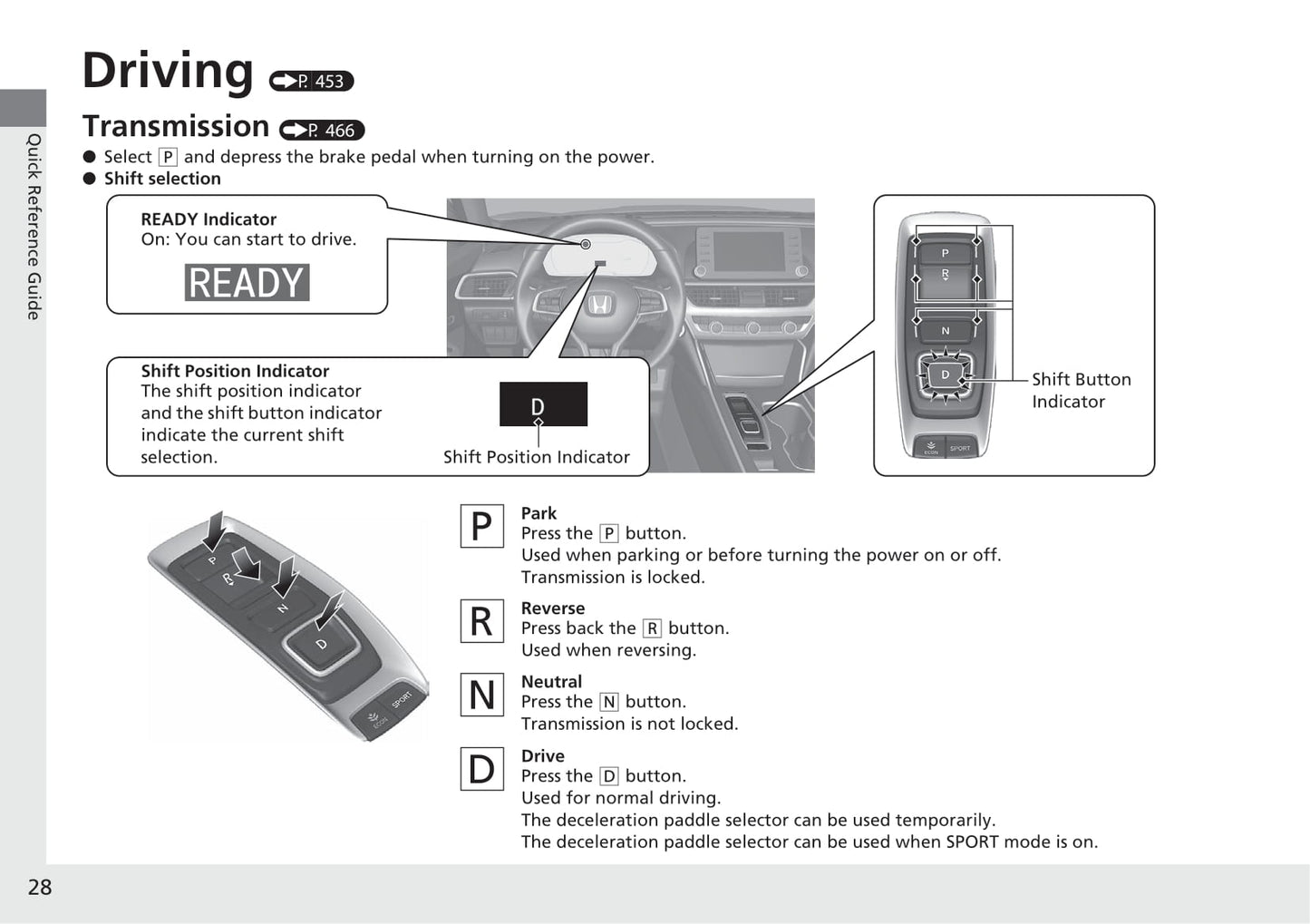 Quick Reference Guide

Driving P. 453

Transmission P. 466

● Select P and depress the brake pedal when turning on the power.
● Shift selection

READY Indicator
On: You can start to drive.

READY

Shift Position Indicator
The shift position indicator and the shift button indicator indicate the current shift selection.

D

Shift Position Indicator

P
R
N
D
ECON SPORT

Shift Button Indicator

P
R
N
D
ECON SPORT

P
Park
Press the P button.
Used when parking or before turning the power on or off.
Transmission is locked.

R
Reverse
Press back the R button.
Used when reversing.

N
Neutral
Press the N button.
Transmission is not locked.

D
Drive
Press the D button.
Used for normal driving.
The deceleration paddle selector can be used temporarily.
The deceleration paddle selector can be used when SPORT mode is on.

28