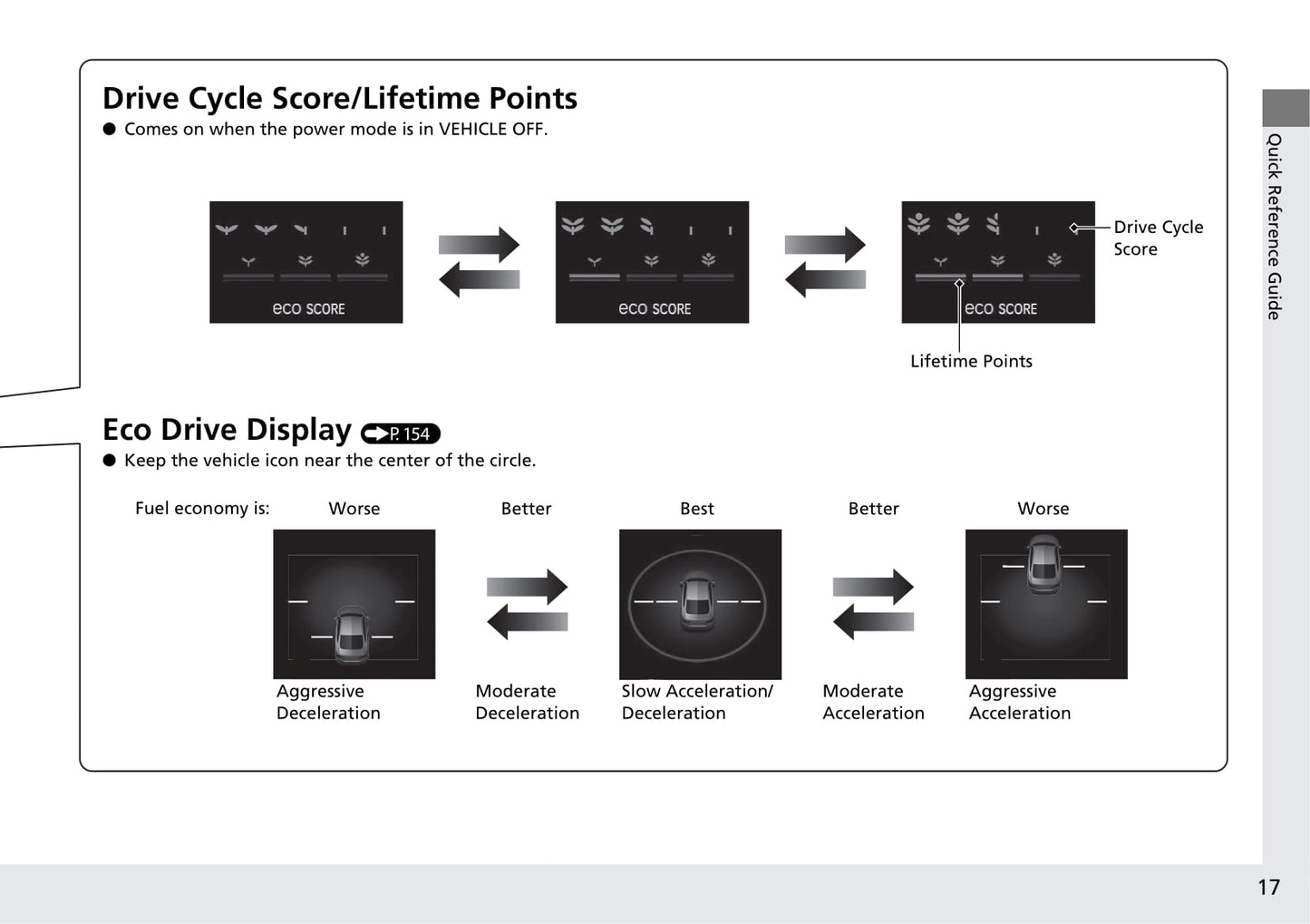 Drive Cycle Score/Lifetime Points
● Comes on when the power mode is in VEHICLE OFF.

eco SCORE

eco SCORE

eco SCORE

Drive Cycle Score

Lifetime Points

Eco Drive Display P. 154
● Keep the vehicle icon near the center of the circle.

Fuel economy is: Worse Better Best Better Worse

Aggressive Deceleration

Moderate Deceleration

Slow Acceleration/ Deceleration

Moderate Acceleration

Aggressive Acceleration

Quick Reference Guide

17