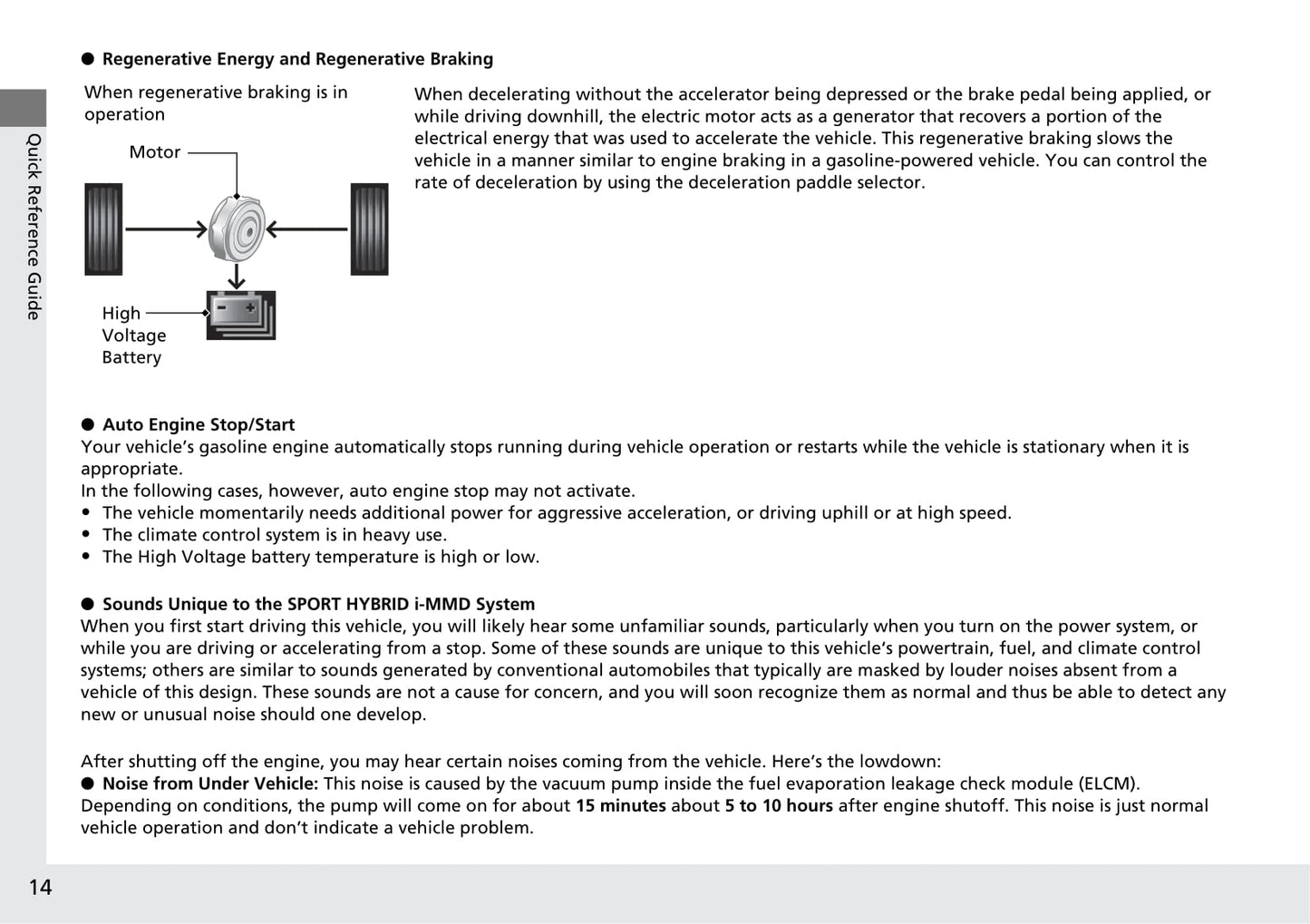 Quick Reference Guide

● Regenerative Energy and Regenerative Braking

When regenerative braking is in operation

Motor

High Voltage Battery

When decelerating without the accelerator being depressed or the brake pedal being applied, or while driving downhill, the electric motor acts as a generator that recovers a portion of the electrical energy that was used to accelerate the vehicle. This regenerative braking slows the vehicle in a manner similar to engine braking in a gasoline-powered vehicle. You can control the rate of deceleration by using the deceleration paddle selector.

● Auto Engine Stop/Start
Your vehicle's gasoline engine automatically stops running during vehicle operation or restarts while the vehicle is stationary when it is appropriate.
In the following cases, however, auto engine stop may not activate.
• The vehicle momentarily needs additional power for aggressive acceleration, or driving uphill or at high speed.
• The climate control system is in heavy use.
• The High Voltage battery temperature is high or low.

● Sounds Unique to the SPORT HYBRID i-MMD System
When you first start driving this vehicle, you will likely hear some unfamiliar sounds, particularly when you turn on the power system, or while you are driving or accelerating from a stop. Some of these sounds are unique to this vehicle's powertrain, fuel, and climate control systems; others are similar to sounds generated by conventional automobiles that typically are masked by louder noises absent from a vehicle of this design. These sounds are not a cause for concern, and you will soon recognize them as normal and thus be able to detect any new or unusual noise should one develop.

After shutting off the engine, you may hear certain noises coming from the vehicle. Here's the lowdown:
● Noise from Under Vehicle: This noise is caused by the vacuum pump inside the fuel evaporation leakage check module (ELCM). Depending on conditions, the pump will come on for about 15 minutes about 5 to 10 hours after engine shutoff. This noise is just normal vehicle operation and don't indicate a vehicle problem.

14