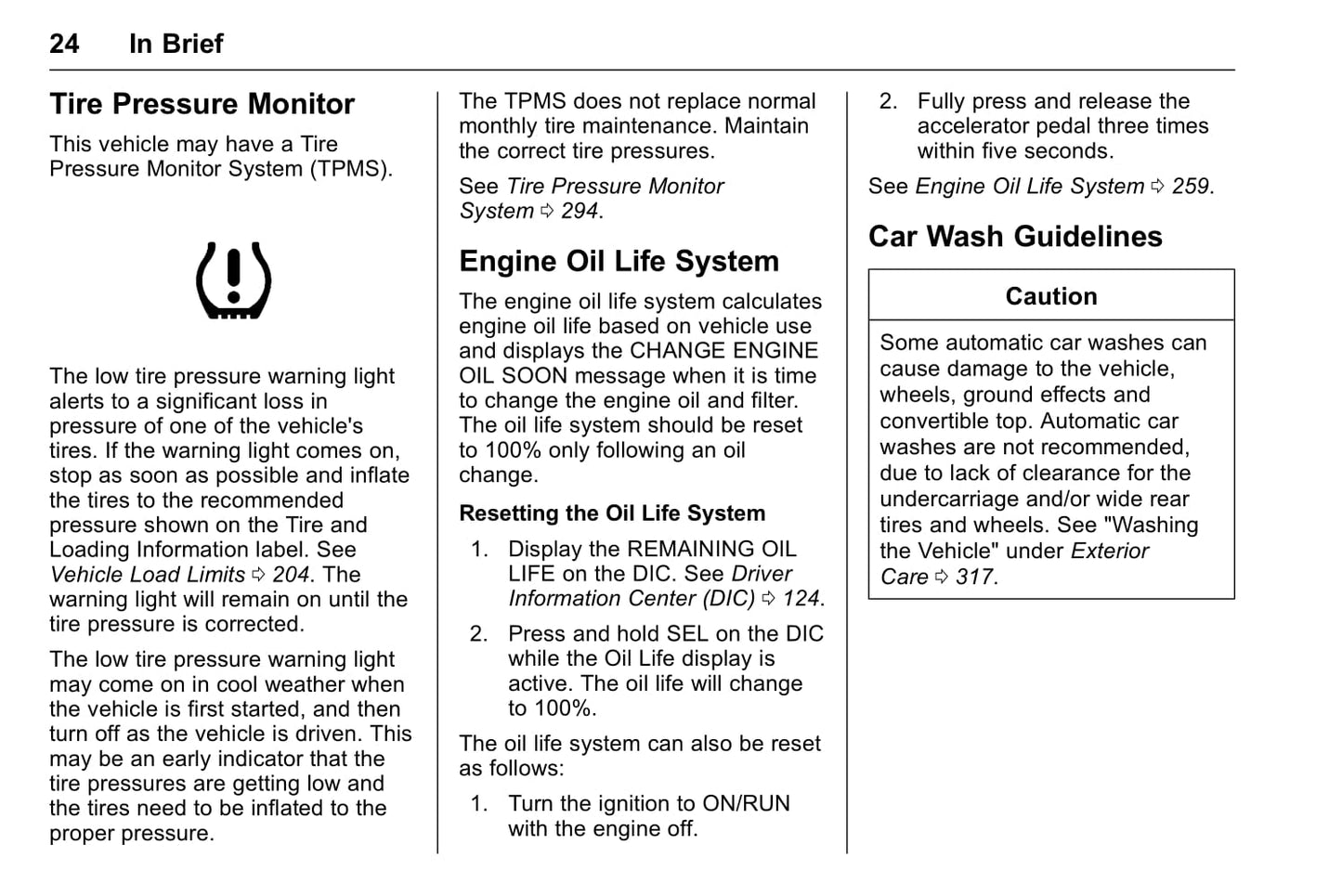 24 In Brief

Tire Pressure Monitor

This vehicle may have a Tire Pressure Monitor System (TPMS).

The low tire pressure warning light alerts to a significant loss in pressure of one of the vehicle's tires. If the warning light comes on, stop as soon as possible and inflate the tires to the recommended pressure shown on the Tire and Loading Information label. See Vehicle Load Limits ⇨ 204. The warning light will remain on until the tire pressure is corrected.

The low tire pressure warning light may come on in cool weather when the vehicle is first started, and then turn off as the vehicle is driven. This may be an early indicator that the tire pressures are getting low and the tires need to be inflated to the proper pressure.

The TPMS does not replace normal monthly tire maintenance. Maintain the correct tire pressures.

See Tire Pressure Monitor System ⇨ 294.

Engine Oil Life System

The engine oil life system calculates engine oil life based on vehicle use and displays the CHANGE ENGINE OIL SOON message when it is time to change the engine oil and filter. The oil life system should be reset to 100% only following an oil change.

Resetting the Oil Life System

1. Display the REMAINING OIL LIFE on the DIC. See Driver Information Center (DIC) ⇨ 124.

2. Press and hold SEL on the DIC while the Oil Life display is active. The oil life will change to 100%.

The oil life system can also be reset as follows:

1. Turn the ignition to ON/RUN with the engine off.

2. Fully press and release the accelerator pedal three times within five seconds.

See Engine Oil Life System ⇨ 259.

Car Wash Guidelines

Caution

Some automatic car washes can cause damage to the vehicle, wheels, ground effects and convertible top. Automatic car washes are not recommended, due to lack of clearance for the undercarriage and/or wide rear tires and wheels. See "Washing the Vehicle" under Exterior Care ⇨ 317.