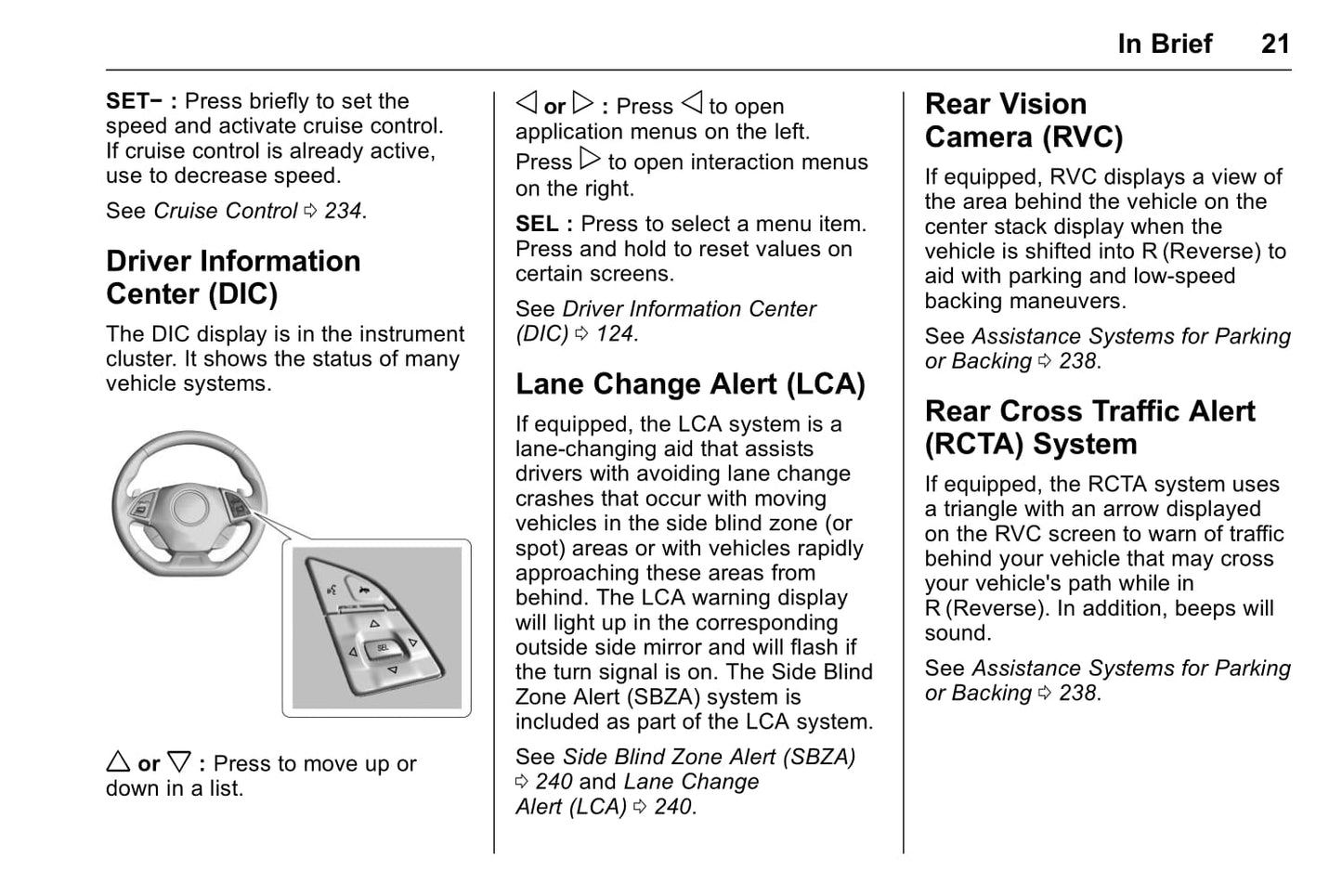 In Brief 21

SET− : Press briefly to set the speed and activate cruise control. If cruise control is already active, use to decrease speed.

See Cruise Control ⇨ 234.

Driver Information Center (DIC)

The DIC display is in the instrument cluster. It shows the status of many vehicle systems.

SEL

△ or ▽ : Press to move up or down in a list.

◁ or ▷ : Press ◁ to open application menus on the left.

Press ▷ to open interaction menus on the right.

SEL : Press to select a menu item. Press and hold to reset values on certain screens.

See Driver Information Center (DIC) ⇨ 124.

Lane Change Alert (LCA)

If equipped, the LCA system is a lane-changing aid that assists drivers with avoiding lane change crashes that occur with moving vehicles in the side blind zone (or spot) areas or with vehicles rapidly approaching these areas from behind. The LCA warning display will light up in the corresponding outside side mirror and will flash if the turn signal is on. The Side Blind Zone Alert (SBZA) system is included as part of the LCA system.

See Side Blind Zone Alert (SBZA) ⇨ 240 and Lane Change Alert (LCA) ⇨ 240.

Rear Vision Camera (RVC)

If equipped, RVC displays a view of the area behind the vehicle on the center stack display when the vehicle is shifted into R (Reverse) to aid with parking and low-speed backing maneuvers.

See Assistance Systems for Parking or Backing ⇨ 238.

Rear Cross Traffic Alert (RCTA) System

If equipped, the RCTA system uses a triangle with an arrow displayed on the RVC screen to warn of traffic behind your vehicle that may cross your vehicle's path while in R (Reverse). In addition, beeps will sound.

See Assistance Systems for Parking or Backing ⇨ 238.