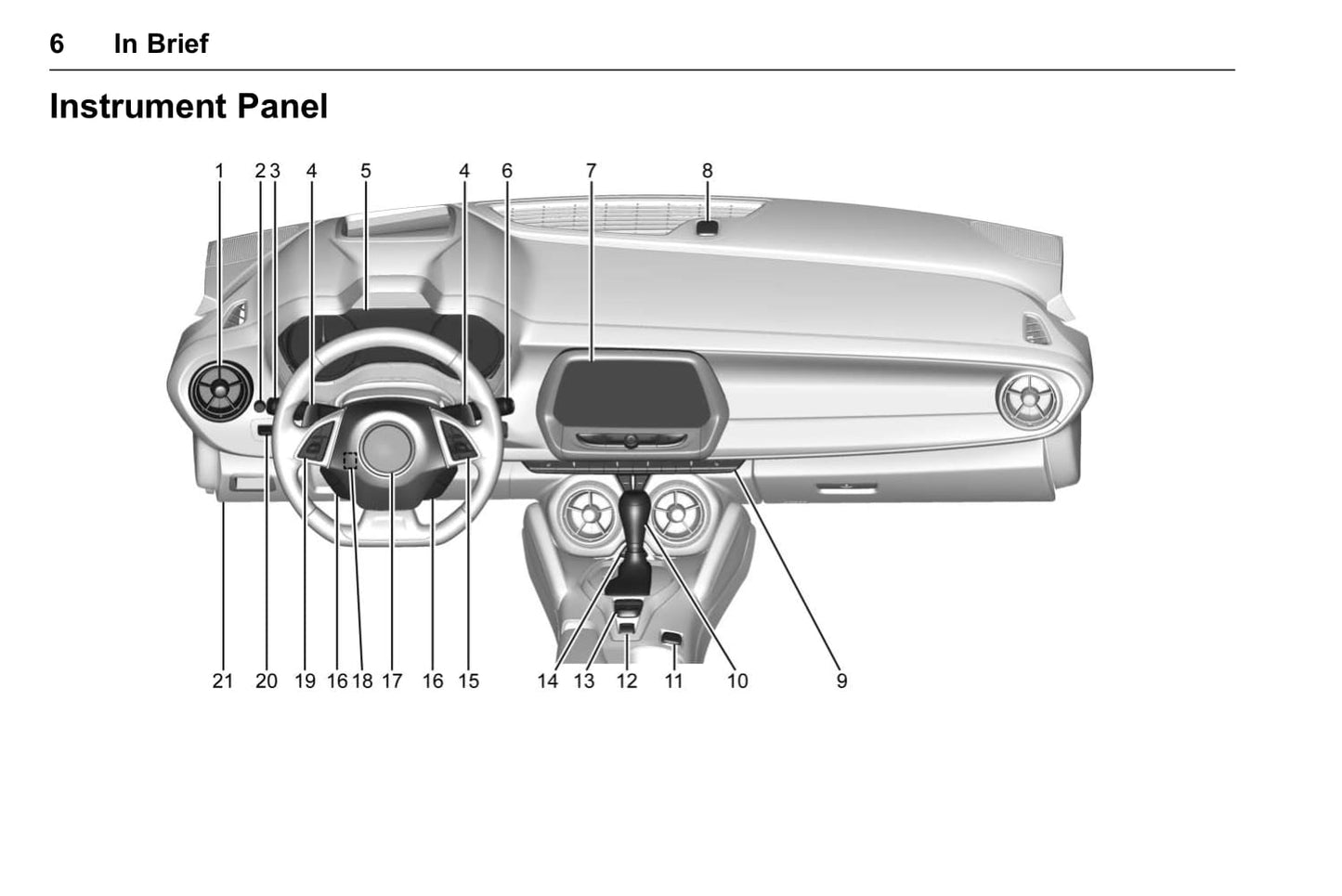 6 In Brief

Instrument Panel

1 2 3 4 5 4 6 7 8

21 20 19 16 18 17 16 15 14 13 12 11 10 9