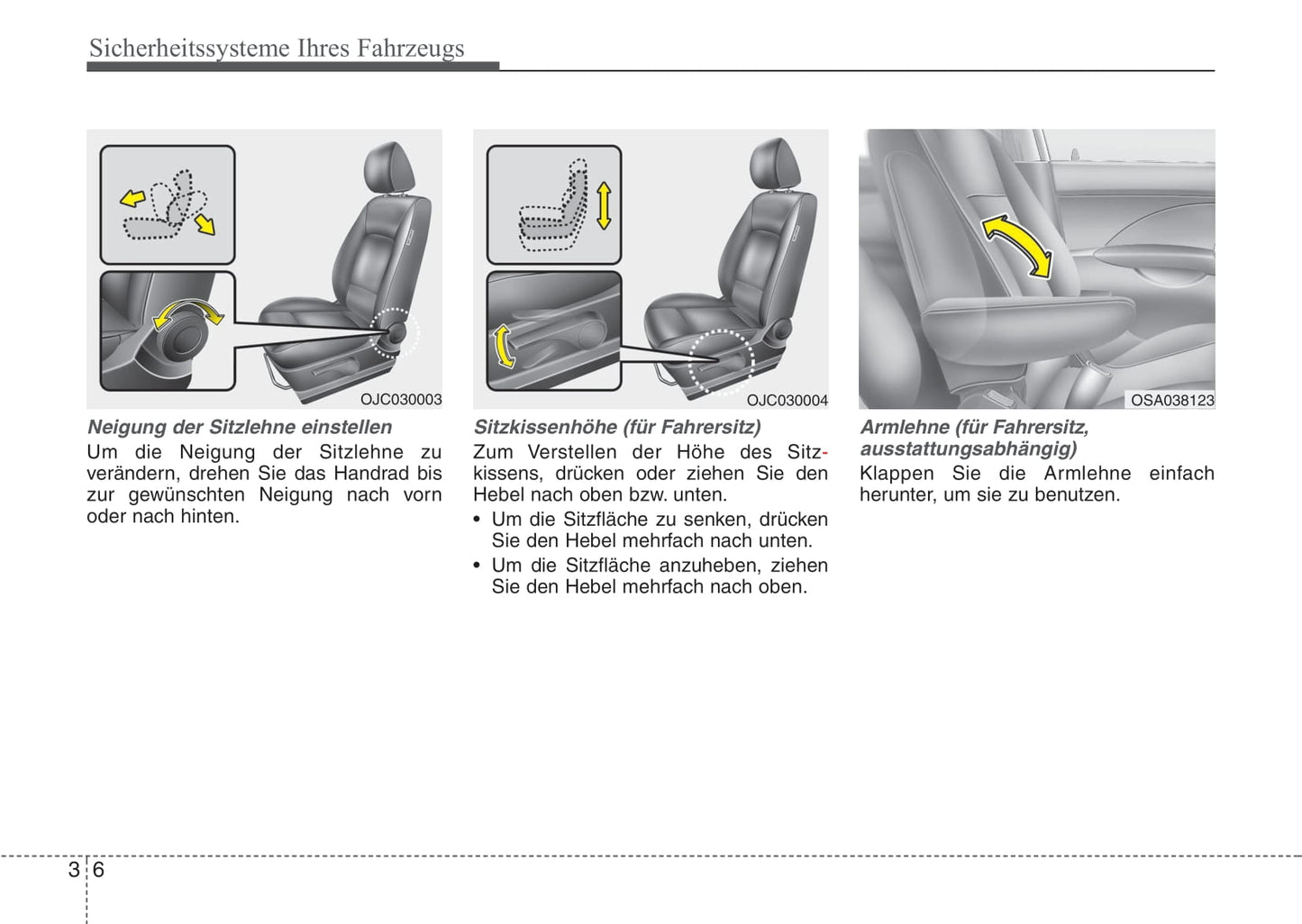 Sicherheitssysteme Ihres Fahrzeugs

OJC030003

Neigung der Sitzlehne einstellen

Um die Neigung der Sitzlehne zu verändern, drehen Sie das Handrad bis zur gewünschten Neigung nach vorn oder nach hinten.

OJC030004

Sitzkissenhöhe (für Fahrersitz)

Zum Verstellen der Höhe des Sitzkissens, drücken oder ziehen Sie den Hebel nach oben bzw. unten.

• Um die Sitzfläche zu senken, drücken Sie den Hebel mehrfach nach unten.

• Um die Sitzfläche anzuheben, ziehen Sie den Hebel mehrfach nach oben.

OSA038123

Armlehne (für Fahrersitz, ausstattungsabhängig)

Klappen Sie die Armlehne einfach herunter, um sie zu benutzen.

3 6