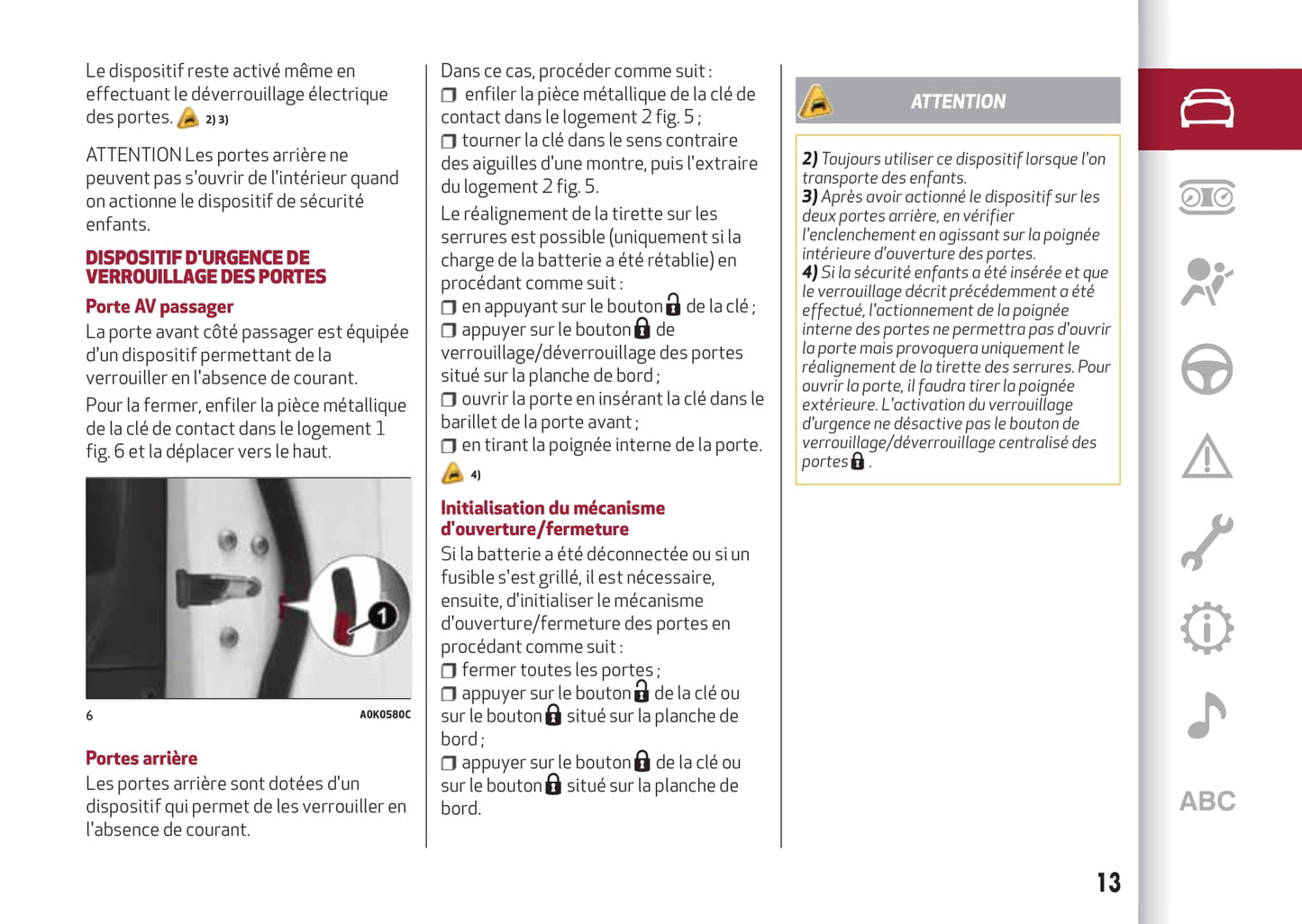 Le dispositif reste activé même en effectuant le déverrouillage électrique des portes. 2) 3)

ATTENTION Les portes arrière ne peuvent pas s'ouvrir de l'intérieur quand on actionne le dispositif de sécurité enfants.

DISPOSITIF D'URGENCE DE VERROUILLAGE DES PORTES

Porte AV passager

La porte avant côté passager est équipée d'un dispositif permettant de la verrouiller en l'absence de courant.

Pour la fermer, enfiler la pièce métallique de la clé de contact dans le logement 1 fig. 6 et la déplacer vers le haut.

1

6

A0K0580C

Portes arrière

Les portes arrière sont dotées d'un dispositif qui permet de les verrouiller en l'absence de courant.

Dans ce cas, procéder comme suit :
❒ enfiler la pièce métallique de la clé de contact dans le logement 2 fig. 5 ;
❒ tourner la clé dans le sens contraire des aiguilles d'une montre, puis l'extraire du logement 2 fig. 5.

Le réalignement de la tirette sur les serrures est possible (uniquement si la charge de la batterie a été rétablie) en procédant comme suit :
❒ en appuyant sur le bouton de la clé ;
❒ appuyer sur le bouton de verrouillage/déverrouillage des portes situé sur la planche de bord ;
❒ ouvrir la porte en insérant la clé dans le barillet de la porte avant ;
❒ en tirant la poignée interne de la porte.
4)

Initialisation du mécanisme d'ouverture/fermeture

Si la batterie a été déconnectée ou si un fusible s'est grillé, il est nécessaire, ensuite, d'initialiser le mécanisme d'ouverture/fermeture des portes en procédant comme suit :
❒ fermer toutes les portes ;
❒ appuyer sur le bouton de la clé ou sur le bouton situé sur la planche de bord ;
❒ appuyer sur le bouton de la clé ou sur le bouton situé sur la planche de bord.

ATTENTION

2) Toujours utiliser ce dispositif lorsque l'on transporte des enfants.
3) Après avoir actionné le dispositif sur les deux portes arrière, en vérifier l'enclenchement en agissant sur la poignée intérieure d'ouverture des portes.
4) Si la sécurité enfants a été insérée et que le verrouillage décrit précédemment a été effectué, l'actionnement de la poignée interne des portes ne permettra pas d'ouvrir la porte mais provoquera uniquement le réalignement de la tirette des serrures. Pour ouvrir la porte, il faudra tirer la poignée extérieure. L'activation du verrouillage d'urgence ne désactive pas le bouton de verrouillage/déverrouillage centralisé des portes .

ABC

13