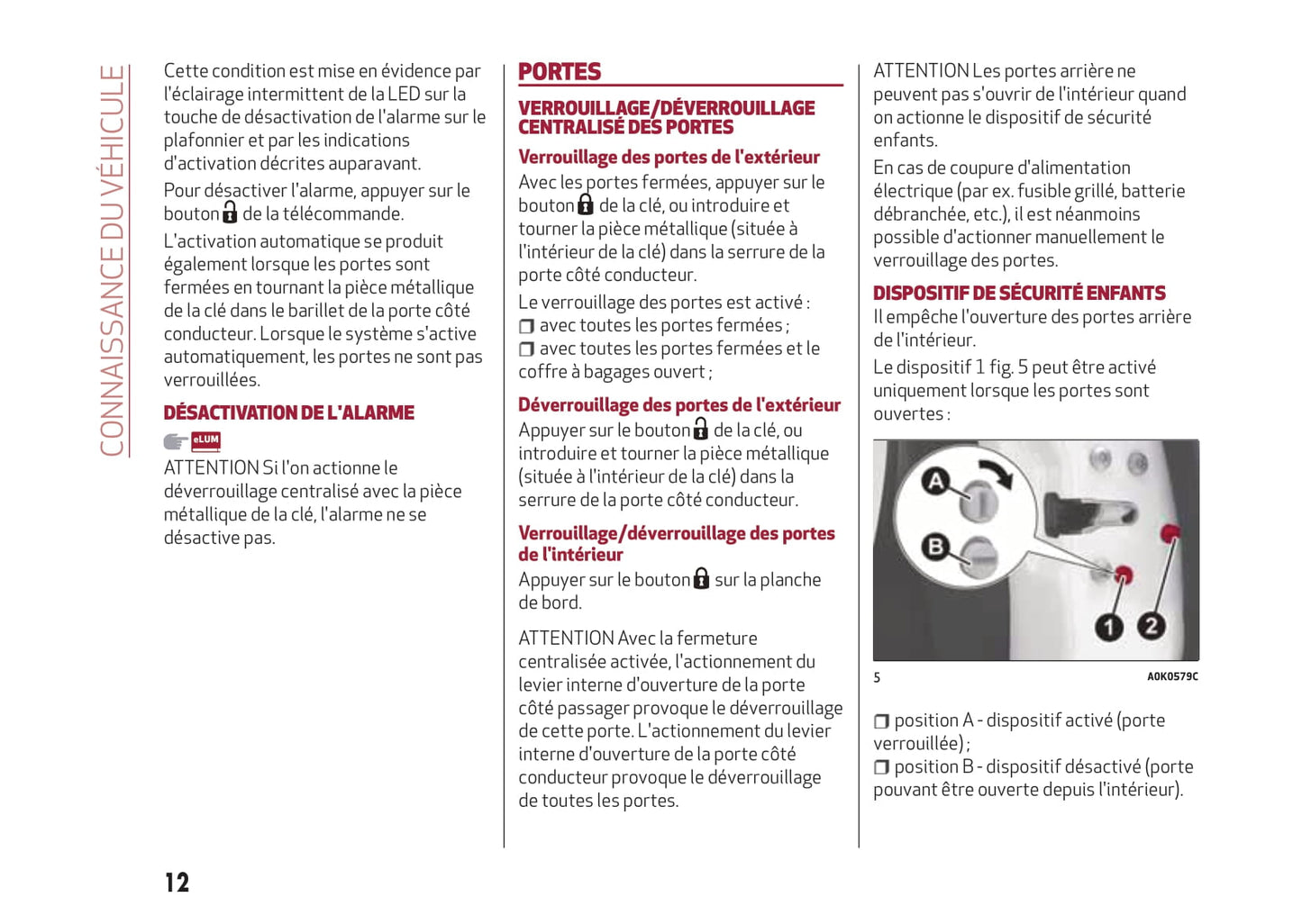 CONNAISSANCE DU VÉHICULE

Cette condition est mise en évidence par l'éclairage intermittent de la LED sur la touche de désactivation de l'alarme sur le plafonnier et par les indications d'activation décrites auparavant.

Pour désactiver l'alarme, appuyer sur le bouton de la télécommande.

L'activation automatique se produit également lorsque les portes sont fermées en tournant la pièce métallique de la clé dans le barillet de la porte côté conducteur. Lorsque le système s'active automatiquement, les portes ne sont pas verrouillées.

DÉSACTIVATION DE L'ALARME

eLUM

ATTENTION Si l'on actionne le déverrouillage centralisé avec la pièce métallique de la clé, l'alarme ne se désactive pas.

PORTES

VERROUILLAGE/DÉVERROUILLAGE CENTRALISÉ DES PORTES

Verrouillage des portes de l'extérieur

Avec les portes fermées, appuyer sur le bouton de la clé, ou introduire et tourner la pièce métallique (située à l'intérieur de la clé) dans la serrure de la porte côté conducteur.

Le verrouillage des portes est activé :
❒ avec toutes les portes fermées ;
❒ avec toutes les portes fermées et le coffre à bagages ouvert ;

Déverrouillage des portes de l'extérieur

Appuyer sur le bouton de la clé, ou introduire et tourner la pièce métallique (située à l'intérieur de la clé) dans la serrure de la porte côté conducteur.

Verrouillage/déverrouillage des portes de l'intérieur

Appuyer sur le bouton sur la planche de bord.

ATTENTION Avec la fermeture centralisée activée, l'actionnement du levier interne d'ouverture de la porte côté passager provoque le déverrouillage de cette porte. L'actionnement du levier interne d'ouverture de la porte côté conducteur provoque le déverrouillage de toutes les portes.

ATTENTION Les portes arrière ne peuvent pas s'ouvrir de l'intérieur quand on actionne le dispositif de sécurité enfants.

En cas de coupure d'alimentation électrique (par ex. fusible grillé, batterie débranchée, etc.), il est néanmoins possible d'actionner manuellement le verrouillage des portes.

DISPOSITIF DE SÉCURITÉ ENFANTS

Il empêche l'ouverture des portes arrière de l'intérieur.

Le dispositif 1 fig. 5 peut être activé uniquement lorsque les portes sont ouvertes :

A
B
1
2

5 A0K0579C

❒ position A - dispositif activé (porte verrouillée) ;
❒ position B - dispositif désactivé (porte pouvant être ouverte depuis l'intérieur).

12