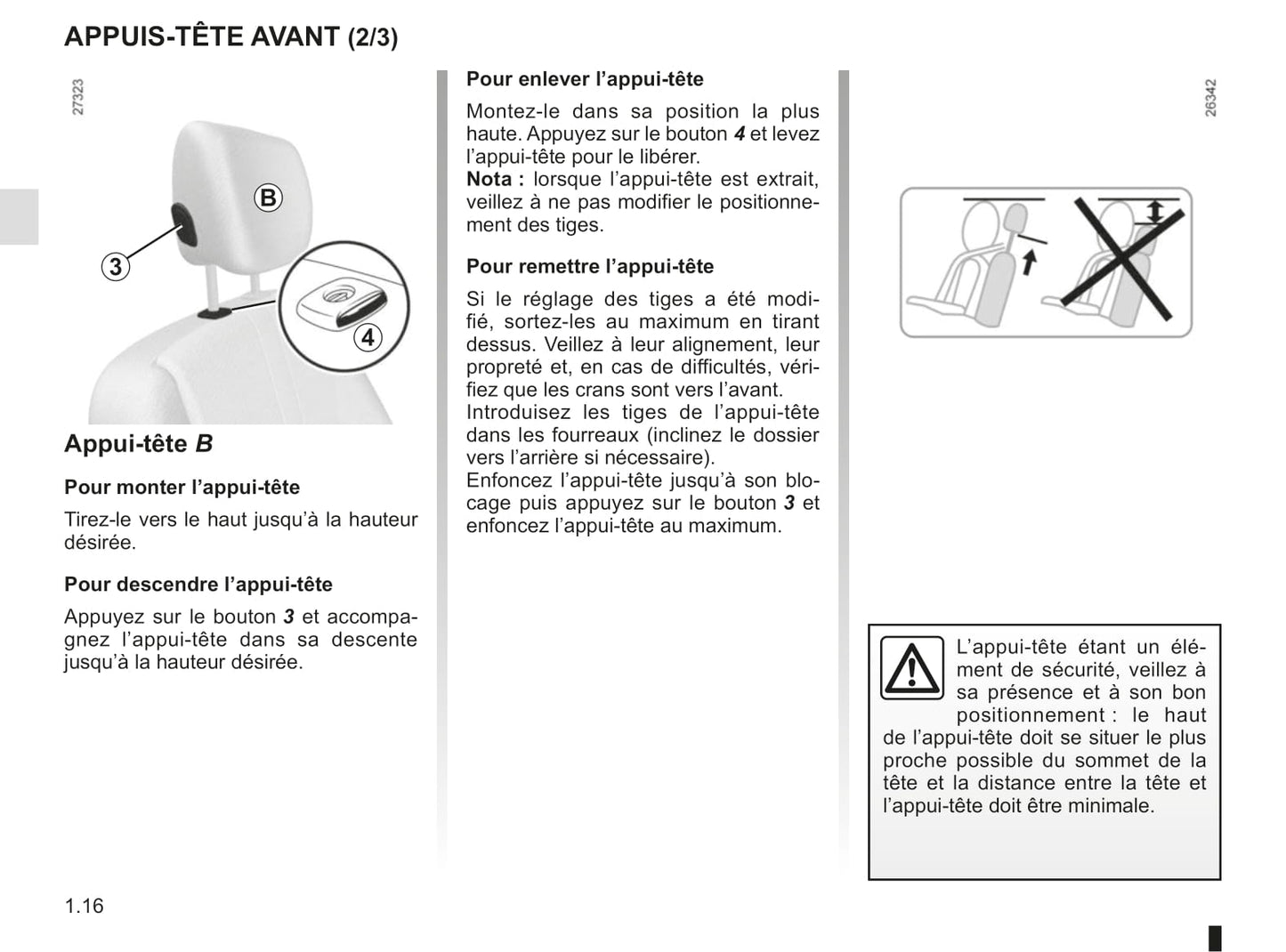 APPUIS-TÊTE AVANT (2/3)

27323

B

3

4

Appui-tête B

Pour monter l'appui-tête

Tirez-le vers le haut jusqu'à la hauteur désirée.

Pour descendre l'appui-tête

Appuyez sur le bouton 3 et accompagnez l'appui-tête dans sa descente jusqu'à la hauteur désirée.

Pour enlever l'appui-tête

Montez-le dans sa position la plus haute. Appuyez sur le bouton 4 et levez l'appui-tête pour le libérer.
Nota : lorsque l'appui-tête est extrait, veillez à ne pas modifier le positionnement des tiges.

Pour remettre l'appui-tête

Si le réglage des tiges a été modifié, sortez-les au maximum en tirant dessus. Veillez à leur alignement, leur propreté et, en cas de difficultés, vérifiez que les crans sont vers l'avant.
Introduisez les tiges de l'appui-tête dans les fourreaux (inclinez le dossier vers l'arrière si nécessaire).
Enfoncez l'appui-tête jusqu'à son blocage puis appuyez sur le bouton 3 et enfoncez l'appui-tête au maximum.

26342

L'appui-tête étant un élément de sécurité, veillez à sa présence et à son bon positionnement : le haut de l'appui-tête doit se situer le plus proche possible du sommet de la tête et la distance entre la tête et l'appui-tête doit être minimale.

1.16