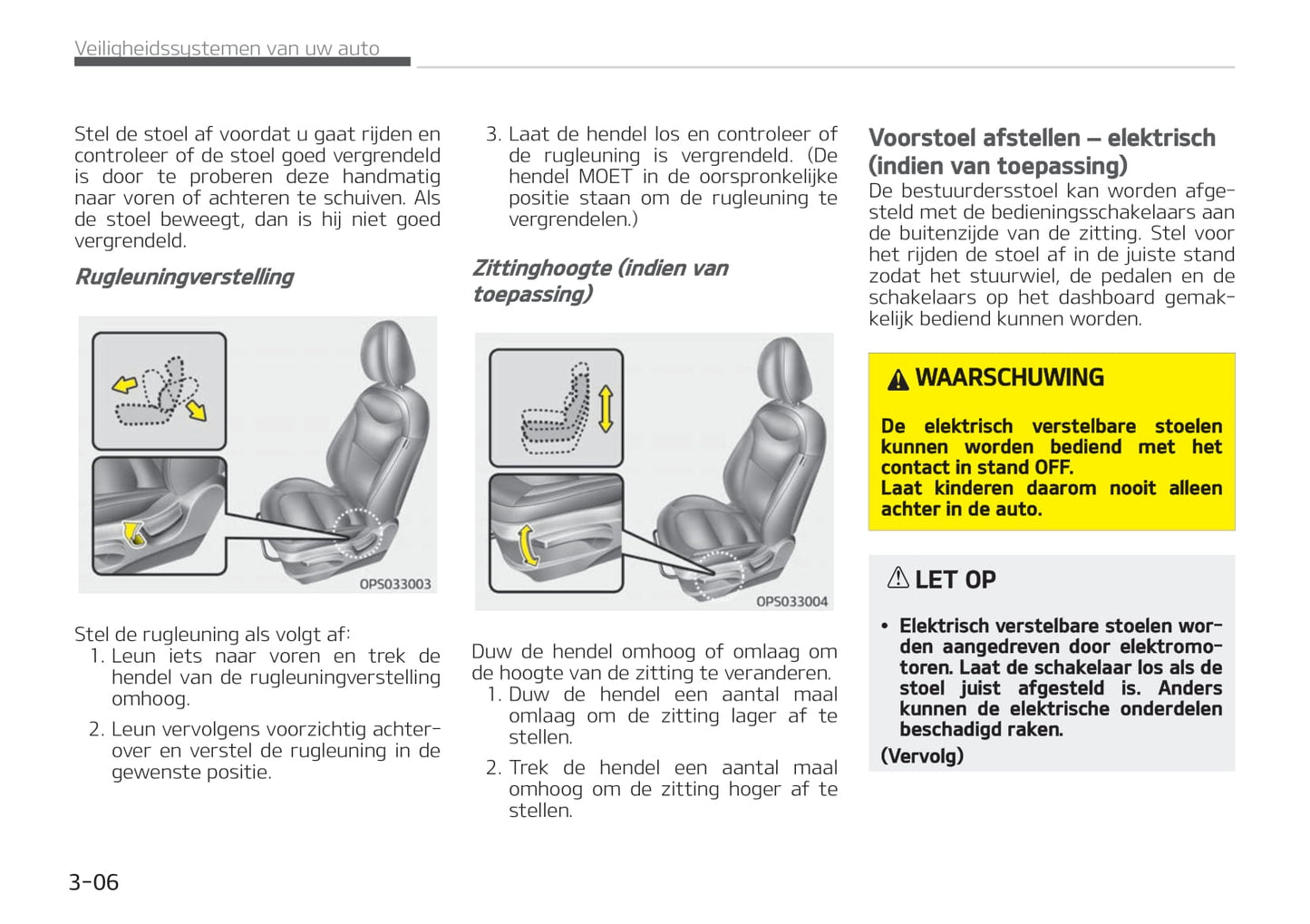 Veiligheidssystemen van uw auto

Stel de stoel af voordat u gaat rijden en controleer of de stoel goed vergrendeld is door te proberen deze handmatig naar voren of achteren te schuiven. Als de stoel beweegt, dan is hij niet goed vergrendeld.

Rugleuningverstelling

OPS033003

Stel de rugleuning als volgt af:
1. Leun iets naar voren en trek de hendel van de rugleuningverstelling omhoog.
2. Leun vervolgens voorzichtig achterover en verstel de rugleuning in de gewenste positie.

3. Laat de hendel los en controleer of de rugleuning is vergrendeld. (De hendel MOET in de oorspronkelijke positie staan om de rugleuning te vergrendelen.)

Zittinghoogte (indien van toepassing)

OPS033004

Duw de hendel omhoog of omlaag om de hoogte van de zitting te veranderen.
1. Duw de hendel een aantal maal omlaag om de zitting lager af te stellen.
2. Trek de hendel een aantal maal omhoog om de zitting hoger af te stellen.

Voorstoel afstellen – elektrisch (indien van toepassing)
De bestuurdersstoel kan worden afgesteld met de bedieningsschakelaars aan de buitenzijde van de zitting. Stel voor het rijden de stoel af in de juiste stand zodat het stuurwiel, de pedalen en de schakelaars op het dashboard gemakkelijk bediend kunnen worden.

WAARSCHUWING

De elektrisch verstelbare stoelen kunnen worden bediend met het contact in stand OFF.
Laat kinderen daarom nooit alleen achter in de auto.

LET OP

• Elektrisch verstelbare stoelen worden aangedreven door elektromotoren. Laat de schakelaar los als de stoel juist afgesteld is. Anders kunnen de elektrische onderdelen beschadigd raken.
(Vervolg)

3-06