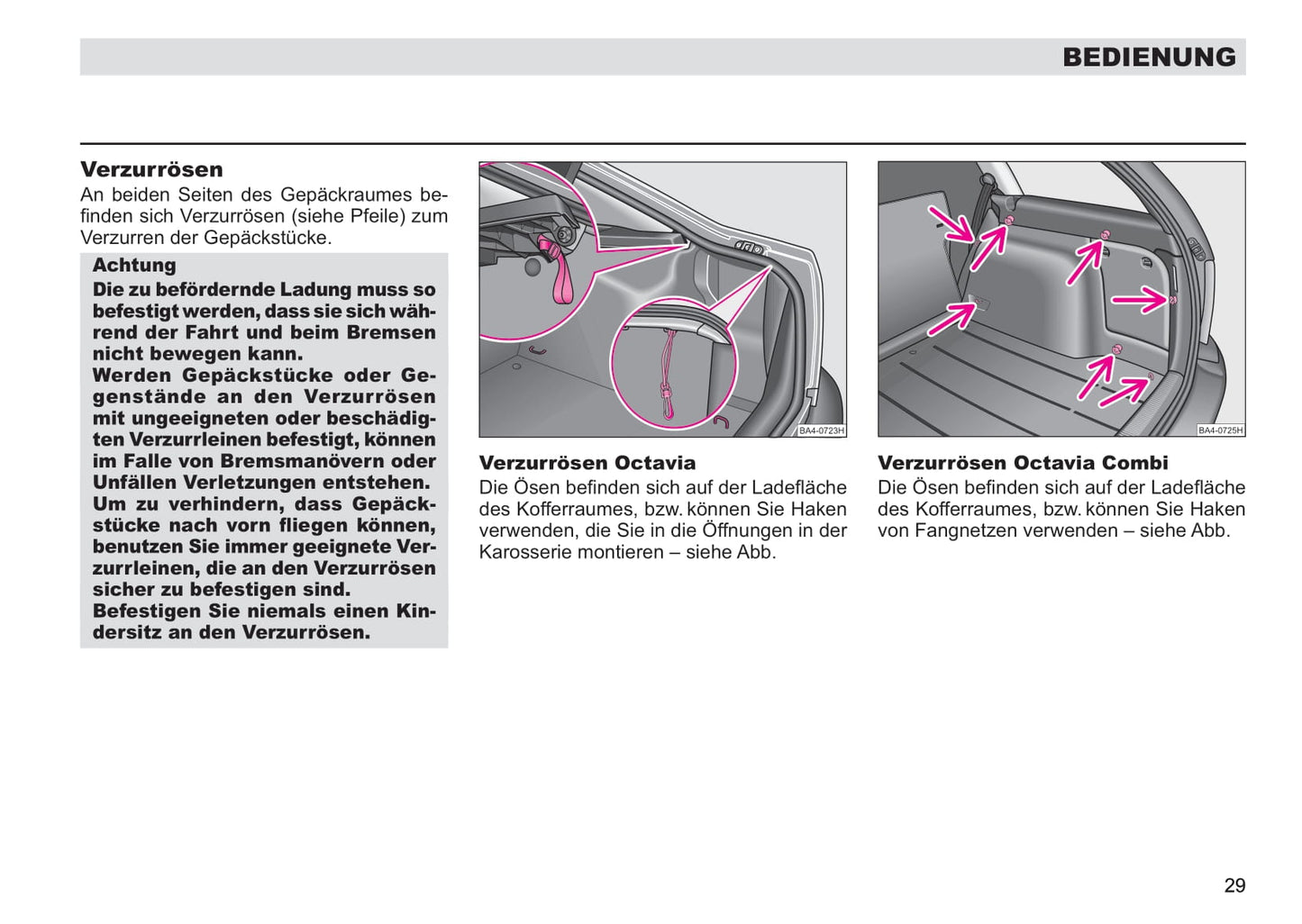 BEDIENUNG

Verzurrösen
An beiden Seiten des Gepäckraumes befinden sich Verzurrösen (siehe Pfeile) zum Verzurren der Gepäckstücke.

Achtung
Die zu befördernde Ladung muss so befestigt werden, dass sie sich während der Fahrt und beim Bremsen nicht bewegen kann.
Werden Gepäckstücke oder Gegenstände an den Verzurrösen mit ungeeigneten oder beschädigten Verzurrleinen befestigt, können im Falle von Bremsmanövern oder Unfällen Verletzungen entstehen.
Um zu verhindern, dass Gepäckstücke nach vorn fliegen können, benutzen Sie immer geeignete Verzurrleinen, die an den Verzurrösen sicher zu befestigen sind.
Befestigen Sie niemals einen Kindersitz an den Verzurrösen.

BA4-0723H

Verzurrösen Octavia
Die Ösen befinden sich auf der Ladefläche des Kofferraumes, bzw. können Sie Haken verwenden, die Sie in die Öffnungen in der Karosserie montieren – siehe Abb.

BA4-0725H

Verzurrösen Octavia Combi
Die Ösen befinden sich auf der Ladefläche des Kofferraumes, bzw. können Sie Haken von Fangnetzen verwenden – siehe Abb.

29