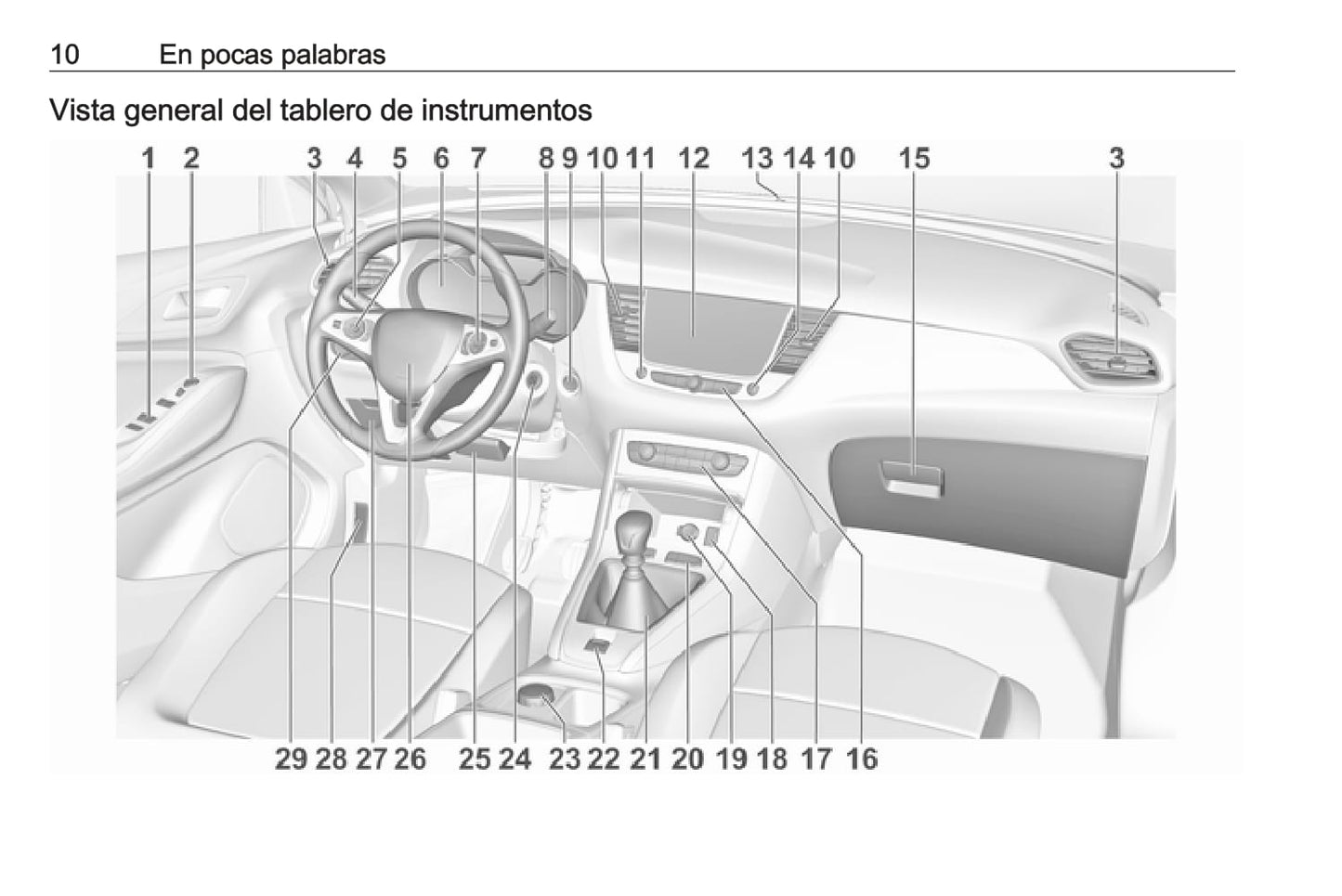 10 En pocas palabras

Vista general del tablero de instrumentos

1 2 3 4 5 6 7 8 9 10 11 12 13 14 10 15 3

29 28 27 26 25 24 23 22 21 20 19 18 17 16