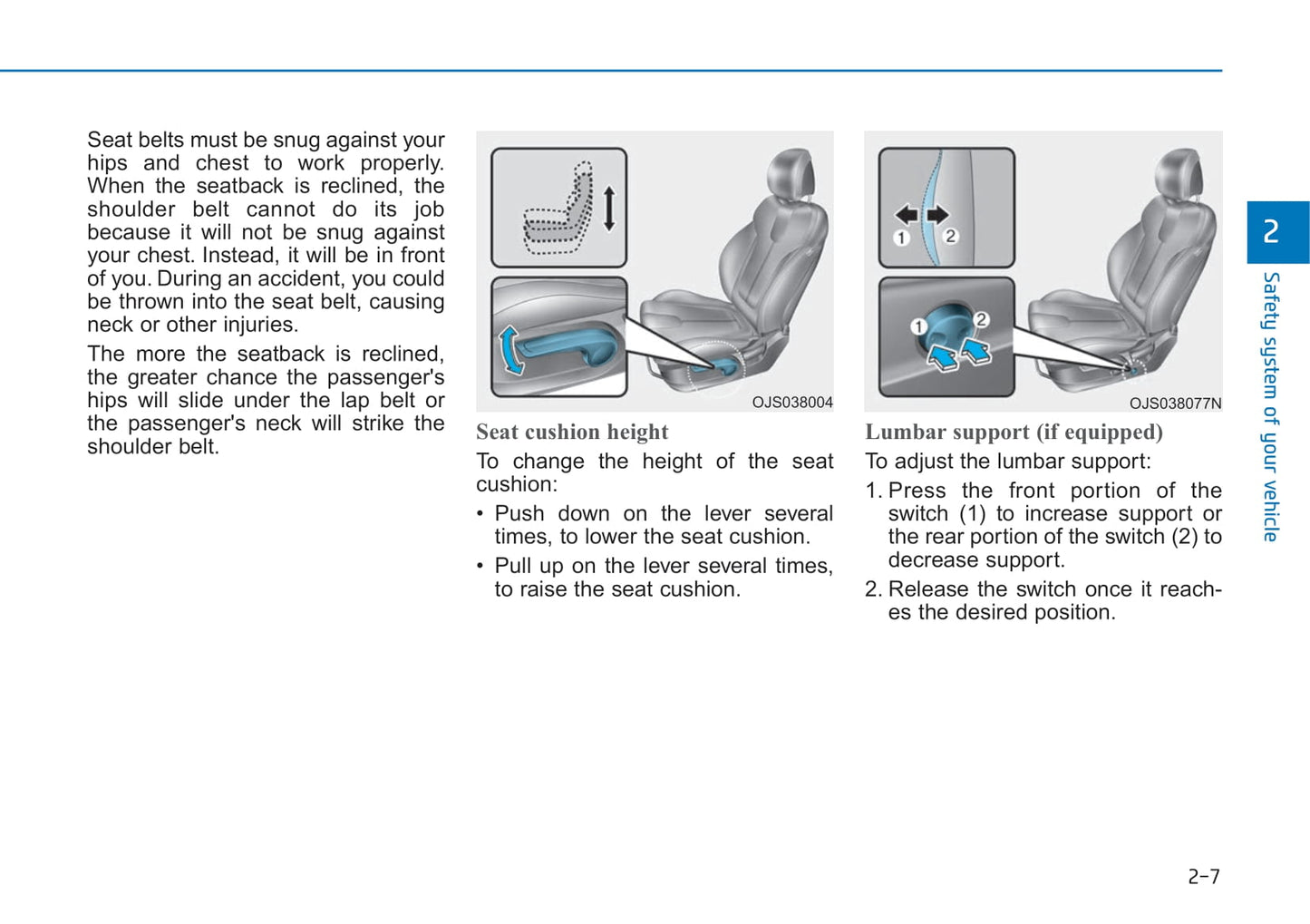 Seat belts must be snug against your hips and chest to work properly. When the seatback is reclined, the shoulder belt cannot do its job because it will not be snug against your chest. Instead, it will be in front of you. During an accident, you could be thrown into the seat belt, causing neck or other injuries.

The more the seatback is reclined, the greater chance the passenger's hips will slide under the lap belt or the passenger's neck will strike the shoulder belt.

OJS038004

Seat cushion height

To change the height of the seat cushion:

• Push down on the lever several times, to lower the seat cushion.

• Pull up on the lever several times, to raise the seat cushion.

1 2

1 2

OJS038077N

Lumbar support (if equipped)

To adjust the lumbar support:

1. Press the front portion of the switch (1) to increase support or the rear portion of the switch (2) to decrease support.

2. Release the switch once it reaches the desired position.

2

Safety system of your vehicle

2-7