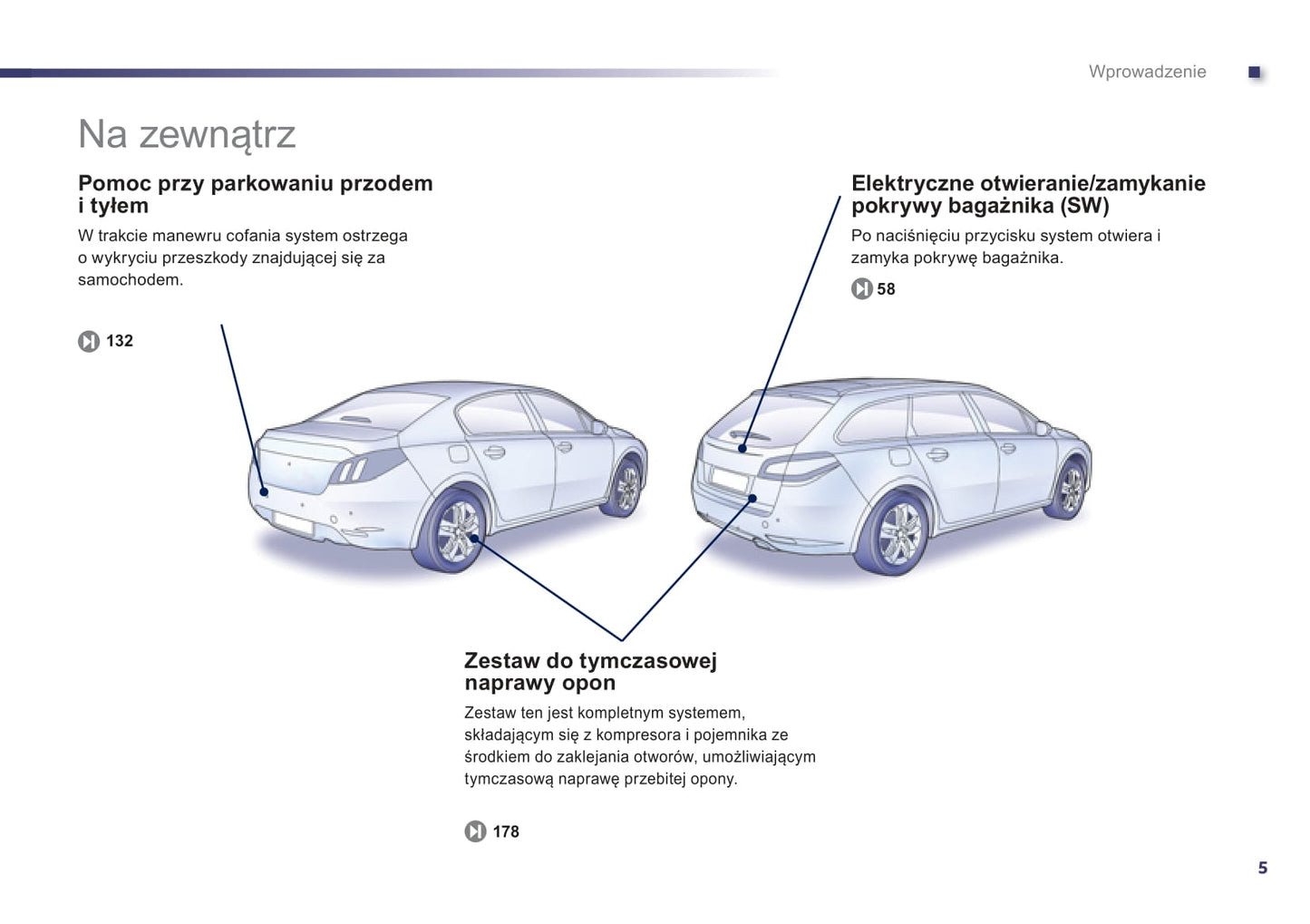 Wprowadzenie

Na zewnątrz

Pomoc przy parkowaniu przodem i tyłem

W trakcie manewru cofania system ostrzega o wykryciu przeszkody znajdującej się za samochodem.

132

Elektryczne otwieranie/zamykanie pokrywy bagażnika (SW)

Po naciśnięciu przycisku system otwiera i zamyka pokrywę bagażnika.

58

Zestaw do tymczasowej naprawy opon

Zestaw ten jest kompletnym systemem, składającym się z kompresora i pojemnika ze środkiem do zaklejania otworów, umożliwiającym tymczasową naprawę przebitej opony.

178

5