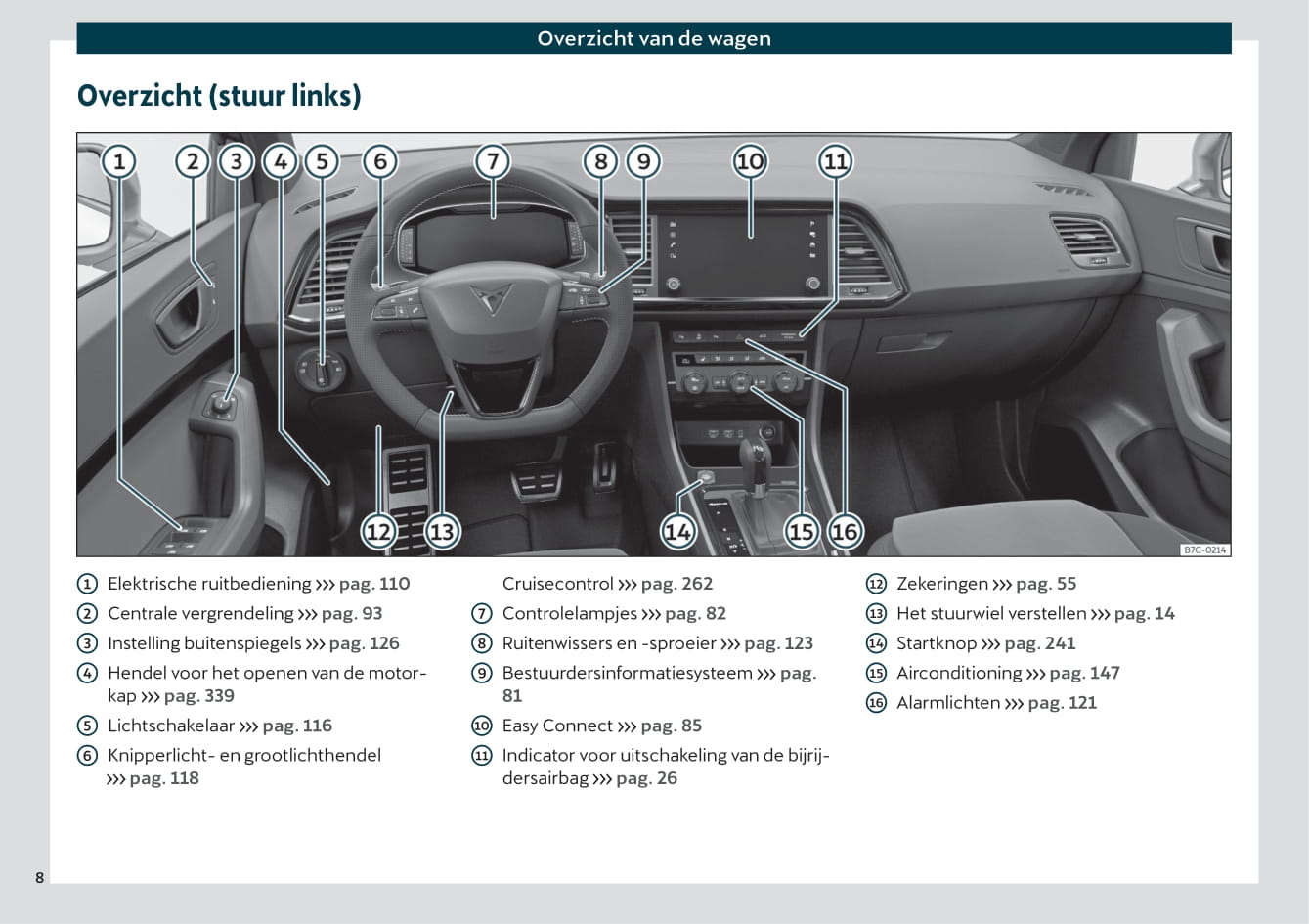 Overzicht van de wagen

Overzicht (stuur links)

1 2 3 4 5 6 7 8 9 10 11

12 13 14 15 16

B7C-0214

1 Elektrische ruitbediening ››› pag. 110
2 Centrale vergrendeling ››› pag. 93
3 Instelling buitenspiegels ››› pag. 126
4 Hendel voor het openen van de motorkap ››› pag. 339
5 Lichtschakelaar ››› pag. 116
6 Knipperlicht- en grootlichthendel ››› pag. 118
Cruisecontrol ››› pag. 262
7 Controlelampjes ››› pag. 82
8 Ruitenwissers en -sproeier ››› pag. 123
9 Bestuurdersinformatiesysteem ››› pag. 81
10 Easy Connect ››› pag. 85
11 Indicator voor uitschakeling van de bijrijdersairbag ››› pag. 26
12 Zekeringen ››› pag. 55
13 Het stuurwiel verstellen ››› pag. 14
14 Startknop ››› pag. 241
15 Airconditioning ››› pag. 147
16 Alarmlichten ››› pag. 121

8