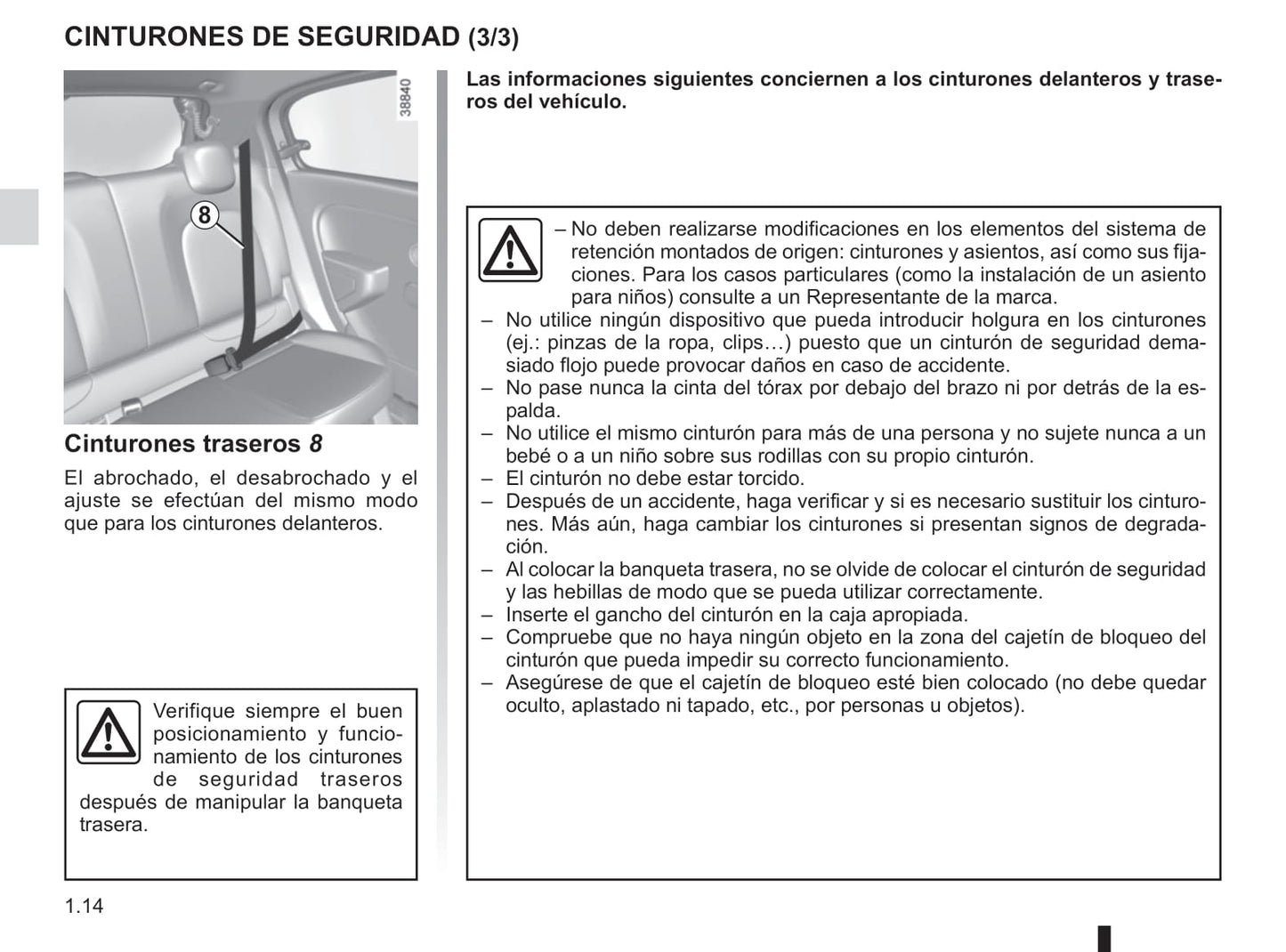 CINTURONES DE SEGURIDAD (3/3)

38840

8

Cinturones traseros 8

El abrochado, el desabrochado y el ajuste se efectúan del mismo modo que para los cinturones delanteros.

Verifique siempre el buen posicionamiento y funcionamiento de los cinturones de seguridad traseros después de manipular la banqueta trasera.

Las informaciones siguientes conciernen a los cinturones delanteros y traseros del vehículo.

– No deben realizarse modificaciones en los elementos del sistema de retención montados de origen: cinturones y asientos, así como sus fijaciones. Para los casos particulares (como la instalación de un asiento para niños) consulte a un Representante de la marca.
– No utilice ningún dispositivo que pueda introducir holgura en los cinturones (ej.: pinzas de la ropa, clips…) puesto que un cinturón de seguridad demasiado flojo puede provocar daños en caso de accidente.
– No pase nunca la cinta del tórax por debajo del brazo ni por detrás de la espalda.
– No utilice el mismo cinturón para más de una persona y no sujete nunca a un bebé o a un niño sobre sus rodillas con su propio cinturón.
– El cinturón no debe estar torcido.
– Después de un accidente, haga verificar y si es necesario sustituir los cinturones. Más aún, haga cambiar los cinturones si presentan signos de degradación.
– Al colocar la banqueta trasera, no se olvide de colocar el cinturón de seguridad y las hebillas de modo que se pueda utilizar correctamente.
– Inserte el gancho del cinturón en la caja apropiada.
– Compruebe que no haya ningún objeto en la zona del cajetín de bloqueo del cinturón que pueda impedir su correcto funcionamiento.
– Asegúrese de que el cajetín de bloqueo esté bien colocado (no debe quedar oculto, aplastado ni tapado, etc., por personas u objetos).

1.14