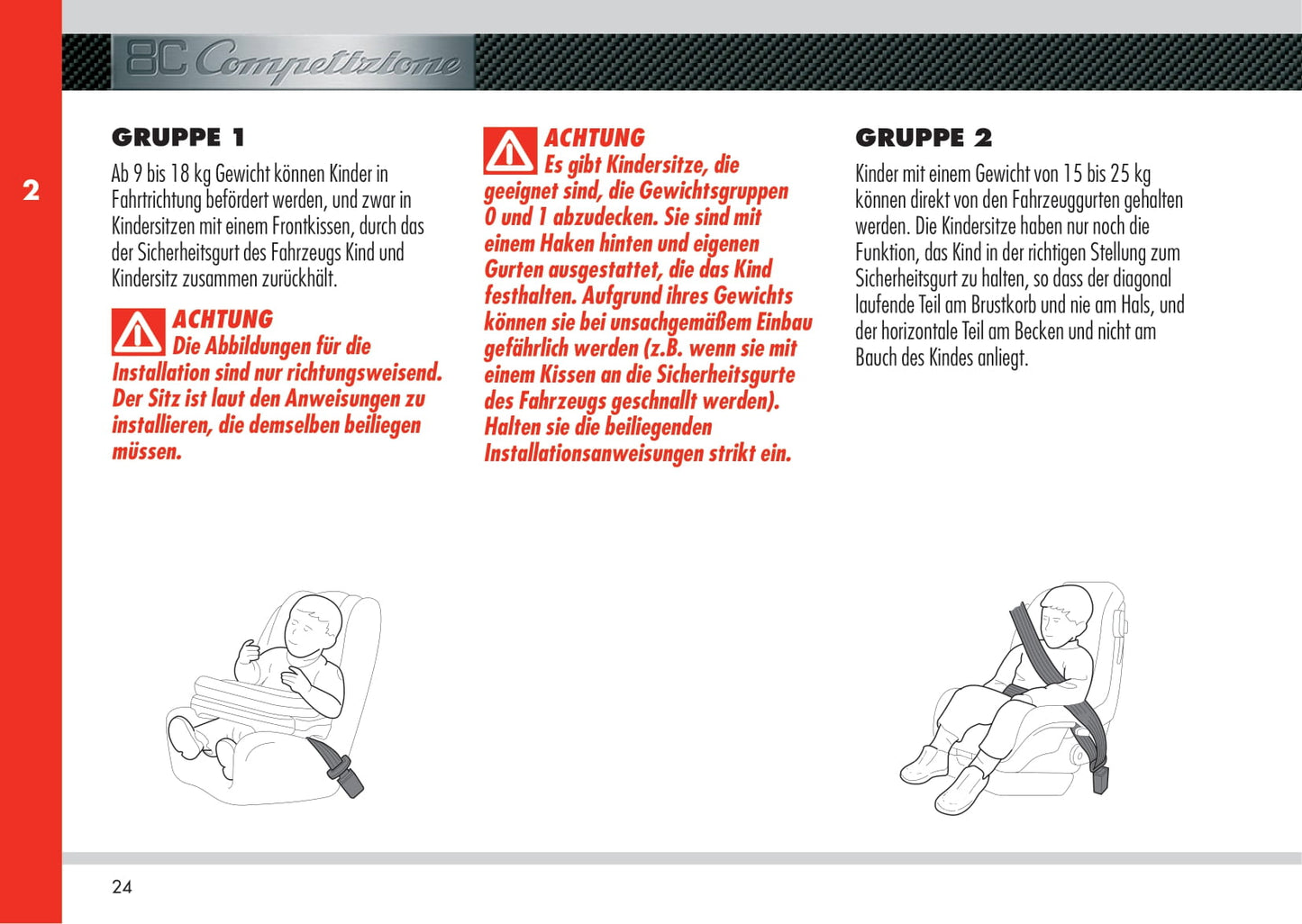 8C Competizione

2

GRUPPE 1
Ab 9 bis 18 kg Gewicht können Kinder in Fahrtrichtung befördert werden, und zwar in Kindersitzen mit einem Frontkissen, durch das der Sicherheitsgurt des Fahrzeugs Kind und Kindersitz zusammen zurückhält.

ACHTUNG
Die Abbildungen für die Installation sind nur richtungsweisend. Der Sitz ist laut den Anweisungen zu installieren, die demselben beiliegen müssen.

ACHTUNG
Es gibt Kindersitze, die geeignet sind, die Gewichtsgruppen 0 und 1 abzudecken. Sie sind mit einem Haken hinten und eigenen Gurten ausgestattet, die das Kind festhalten. Aufgrund ihres Gewichts können sie bei unsachgemäßem Einbau gefährlich werden (z.B. wenn sie mit einem Kissen an die Sicherheitsgurte des Fahrzeugs geschnallt werden). Halten sie die beiliegenden Installationsanweisungen strikt ein.

GRUPPE 2
Kinder mit einem Gewicht von 15 bis 25 kg können direkt von den Fahrzeuggurten gehalten werden. Die Kindersitze haben nur noch die Funktion, das Kind in der richtigen Stellung zum Sicherheitsgurt zu halten, so dass der diagonal laufende Teil am Brustkorb und nie am Hals, und der horizontale Teil am Becken und nicht am Bauch des Kindes anliegt.

24