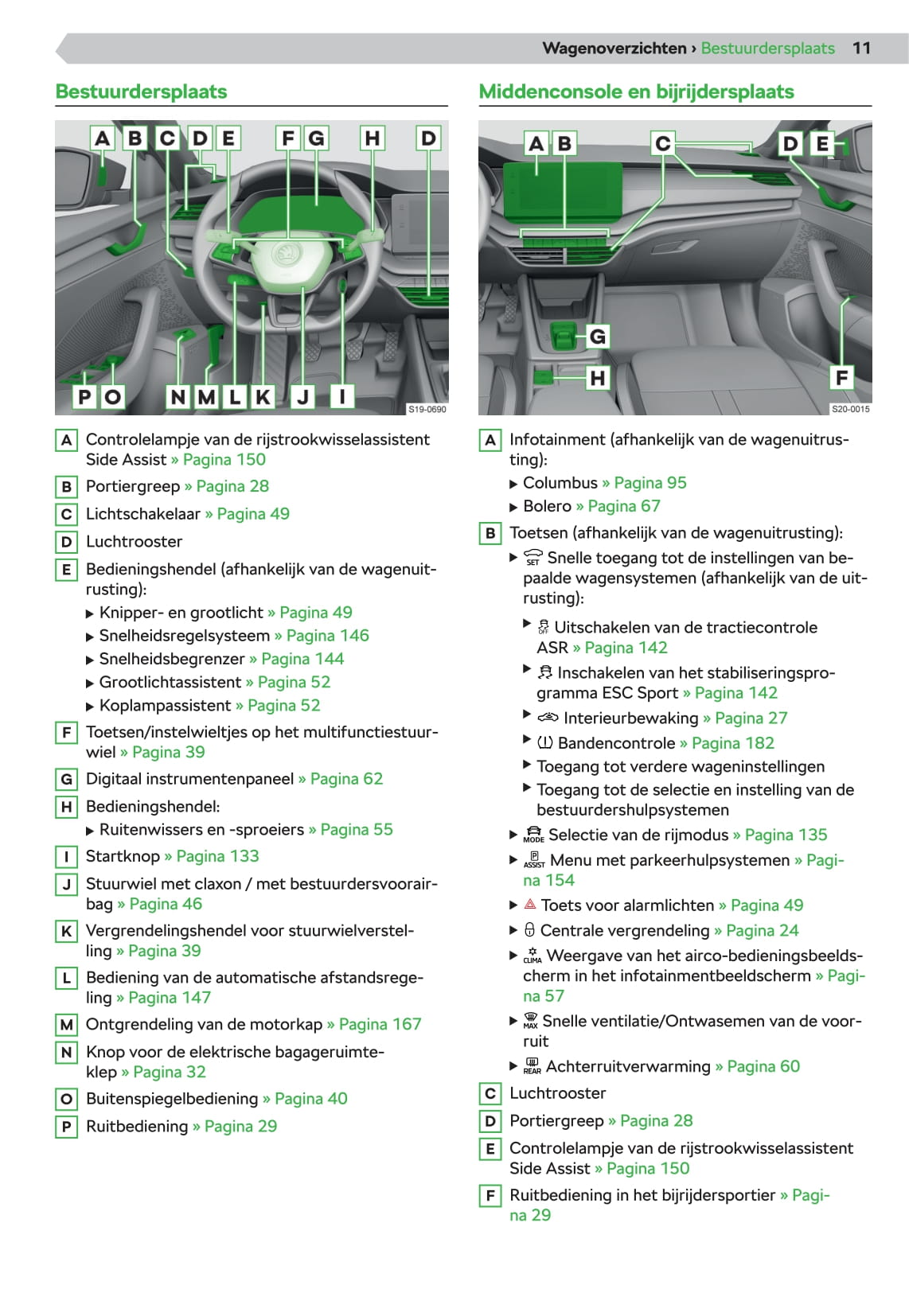 Wagenoverzichten › Bestuurdersplaats 11

Bestuurdersplaats

A B C D E F G H D
P O N M L K J I
S19-0690

A Controlelampje van de rijstrookwisselassistent Side Assist » Pagina 150
B Portiergreep » Pagina 28
C Lichtschakelaar » Pagina 49
D Luchtrooster
E Bedieningshendel (afhankelijk van de wagenuitrusting):
▶ Knipper- en grootlicht » Pagina 49
▶ Snelheidsregelsysteem » Pagina 146
▶ Snelheidsbegrenzer » Pagina 144
▶ Grootlichtassistent » Pagina 52
▶ Koplampassistent » Pagina 52
F Toetsen/instelwieltjes op het multifunctiestuurwiel » Pagina 39
G Digitaal instrumentenpaneel » Pagina 62
H Bedieningshendel:
▶ Ruitenwissers en -sproeiers » Pagina 55
I Startknop » Pagina 133
J Stuurwiel met claxon / met bestuurdersvoorairbag » Pagina 46
K Vergrendelingshendel voor stuurwielverstelling » Pagina 39
L Bediening van de automatische afstandsregeling » Pagina 147
M Ontgrendeling van de motorkap » Pagina 167
N Knop voor de elektrische bagageruimteklep » Pagina 32
O Buitenspiegelbediening » Pagina 40
P Ruitbediening » Pagina 29

Middenconsole en bijrijdersplaats

A B C D E
G
H F
S20-0015

A Infotainment (afhankelijk van de wagenuitrusting):
▶ Columbus » Pagina 95
▶ Bolero » Pagina 67
B Toetsen (afhankelijk van de wagenuitrusting):
▶ SET Snelle toegang tot de instellingen van bepaalde wagensystemen (afhankelijk van de uitrusting):
▶ Uitschakelen van de tractiecontrole ASR » Pagina 142
▶ Inschakelen van het stabiliseringsprogramma ESC Sport » Pagina 142
▶ Interieurbewaking » Pagina 27
▶ Bandencontrole » Pagina 182
▶ Toegang tot verdere wageninstellingen
▶ Toegang tot de selectie en instelling van de bestuurdershulpsystemen
▶ MODE Selectie van de rijmodus » Pagina 135
▶ ASSIST Menu met parkeerhulpsystemen » Pagina 154
▶ Toets voor alarmlichten » Pagina 49
▶ Centrale vergrendeling » Pagina 24
▶ CLIMA Weergave van het airco-bedieningsbeeldscherm in het infotainmentbeeldscherm » Pagina 57
▶ MAX Snelle ventilatie/Ontwasemen van de voorruit
▶ REAR Achterruitverwarming » Pagina 60
C Luchtrooster
D Portiergreep » Pagina 28
E Controlelampje van de rijstrookwisselassistent Side Assist » Pagina 150
F Ruitbediening in het bijrijdersportier » Pagina 29