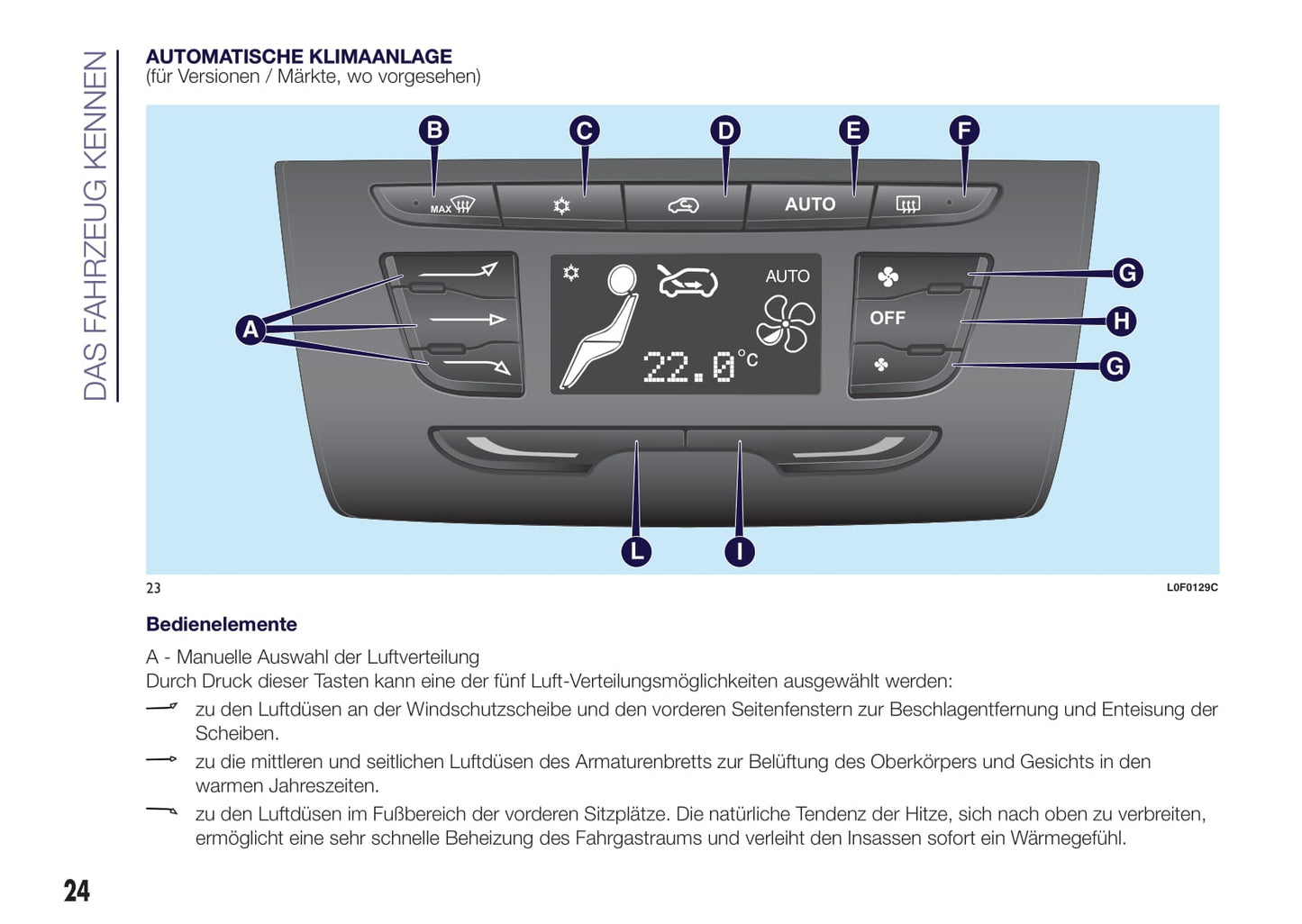 DAS FAHRZEUG KENNEN

AUTOMATISCHE KLIMAANLAGE
(für Versionen / Märkte, wo vorgesehen)

B C D E F
MAX
AUTO
A
AUTO
22.0°C
OFF
G
H
G
L I

23 L0F0129C

Bedienelemente

A - Manuelle Auswahl der Luftverteilung
Durch Druck dieser Tasten kann eine der fünf Luft-Verteilungsmöglichkeiten ausgewählt werden:

zu den Luftdüsen an der Windschutzscheibe und den vorderen Seitenfenstern zur Beschlagentfernung und Enteisung der Scheiben.

zu die mittleren und seitlichen Luftdüsen des Armaturenbretts zur Belüftung des Oberkörpers und Gesichts in den warmen Jahreszeiten.

zu den Luftdüsen im Fußbereich der vorderen Sitzplätze. Die natürliche Tendenz der Hitze, sich nach oben zu verbreiten, ermöglicht eine sehr schnelle Beheizung des Fahrgastraums und verleiht den Insassen sofort ein Wärmegefühl.

24