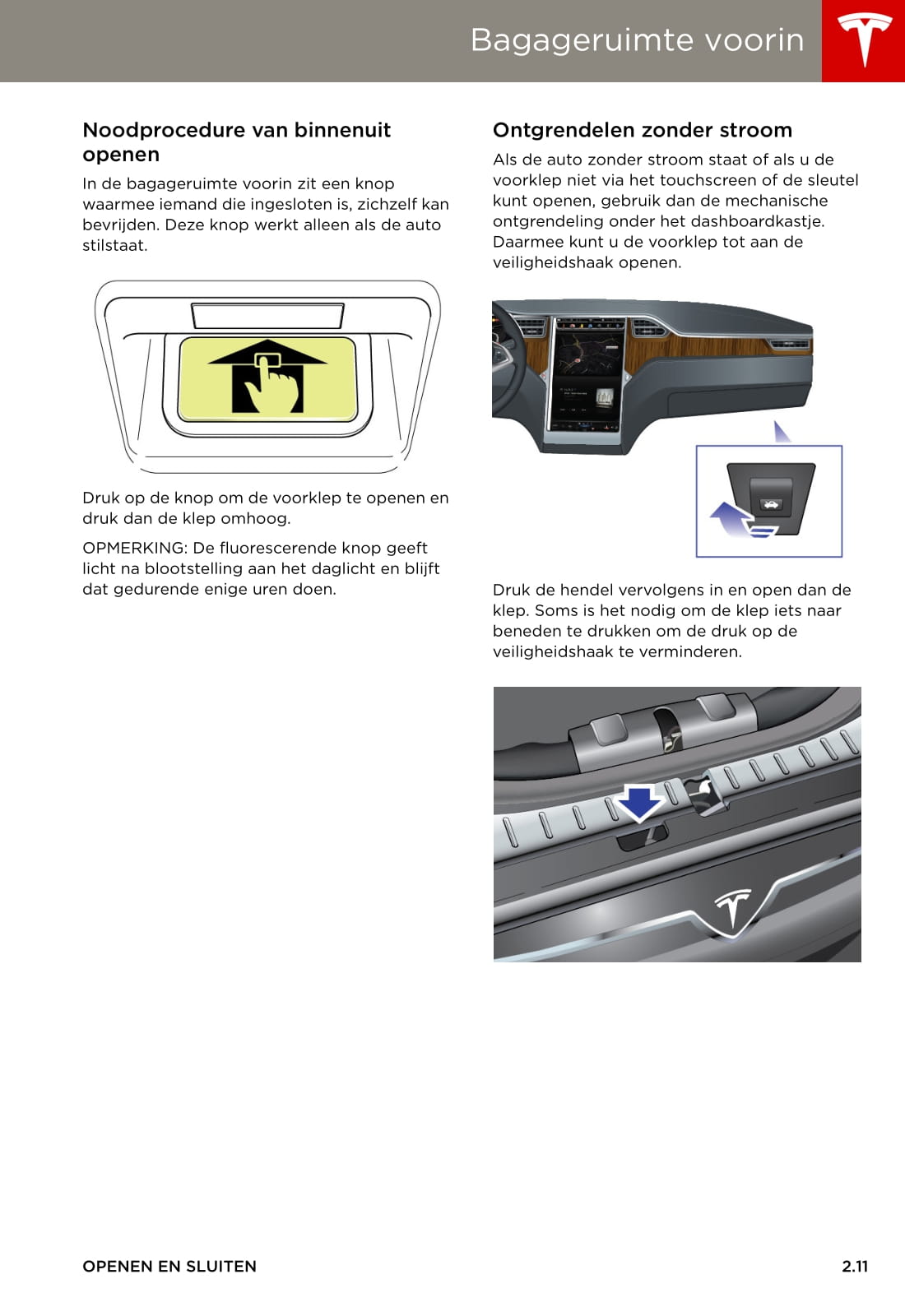 Bagageruimte voorin

Noodprocedure van binnenuit openen

In de bagageruimte voorin zit een knop waarmee iemand die ingesloten is, zichzelf kan bevrijden. Deze knop werkt alleen als de auto stilstaat.

Druk op de knop om de voorklep te openen en druk dan de klep omhoog.

OPMERKING: De fluorescerende knop geeft licht na blootstelling aan het daglicht en blijft dat gedurende enige uren doen.

Ontgrendelen zonder stroom

Als de auto zonder stroom staat of als u de voorklep niet via het touchscreen of de sleutel kunt openen, gebruik dan de mechanische ontgrendeling onder het dashboardkastje. Daarmee kunt u de voorklep tot aan de veiligheidshaak openen.

Druk de hendel vervolgens in en open dan de klep. Soms is het nodig om de klep iets naar beneden te drukken om de druk op de veiligheidshaak te verminderen.

OPENEN EN SLUITEN

2.11