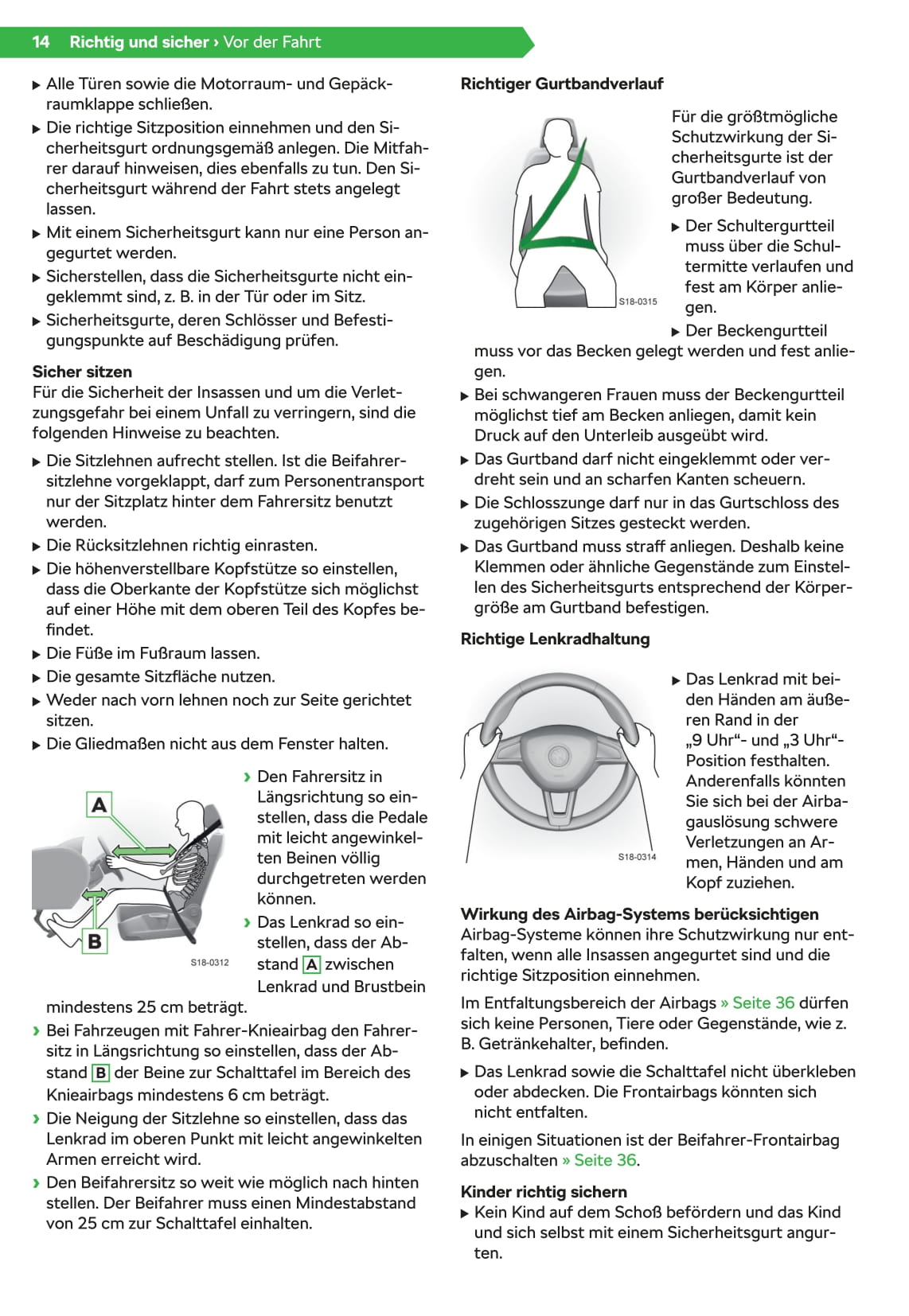 14 Richtig und sicher › Vor der Fahrt

▶ Alle Türen sowie die Motorraum- und Gepäckraumklappe schließen.
▶ Die richtige Sitzposition einnehmen und den Sicherheitsgurt ordnungsgemäß anlegen. Die Mitfahrer darauf hinweisen, dies ebenfalls zu tun. Den Sicherheitsgurt während der Fahrt stets angelegt lassen.
▶ Mit einem Sicherheitsgurt kann nur eine Person angegurtet werden.
▶ Sicherstellen, dass die Sicherheitsgurte nicht eingeklemmt sind, z. B. in der Tür oder im Sitz.
▶ Sicherheitsgurte, deren Schlösser und Befestigungspunkte auf Beschädigung prüfen.

Sicher sitzen
Für die Sicherheit der Insassen und um die Verletzungsgefahr bei einem Unfall zu verringern, sind die folgenden Hinweise zu beachten.

▶ Die Sitzlehnen aufrecht stellen. Ist die Beifahrersitzlehne vorgeklappt, darf zum Personentransport nur der Sitzplatz hinter dem Fahrersitz benutzt werden.
▶ Die Rücksitzlehnen richtig einrasten.
▶ Die höhenverstellbare Kopfstütze so einstellen, dass die Oberkante der Kopfstütze sich möglichst auf einer Höhe mit dem oberen Teil des Kopfes befindet.
▶ Die Füße im Fußraum lassen.
▶ Die gesamte Sitzfläche nutzen.
▶ Weder nach vorn lehnen noch zur Seite gerichtet sitzen.
▶ Die Gliedmaßen nicht aus dem Fenster halten.

A
B
S18-0312

› Den Fahrersitz in Längsrichtung so einstellen, dass die Pedale mit leicht angewinkelten Beinen völlig durchgetreten werden können.
› Das Lenkrad so einstellen, dass der Abstand A zwischen Lenkrad und Brustbein mindestens 25 cm beträgt.
› Bei Fahrzeugen mit Fahrer-Knieairbag den Fahrersitz in Längsrichtung so einstellen, dass der Abstand B der Beine zur Schalttafel im Bereich des Knieairbags mindestens 6 cm beträgt.
› Die Neigung der Sitzlehne so einstellen, dass das Lenkrad im oberen Punkt mit leicht angewinkelten Armen erreicht wird.
› Den Beifahrersitz so weit wie möglich nach hinten stellen. Der Beifahrer muss einen Mindestabstand von 25 cm zur Schalttafel einhalten.

Richtiger Gurtbandverlauf

S18-0315

Für die größtmögliche Schutzwirkung der Sicherheitsgurte ist der Gurtbandverlauf von großer Bedeutung.
▶ Der Schultergurtteil muss über die Schultermitte verlaufen und fest am Körper anliegen.
▶ Der Beckengurtteil muss vor das Becken gelegt werden und fest anliegen.
▶ Bei schwangeren Frauen muss der Beckengurtteil möglichst tief am Becken anliegen, damit kein Druck auf den Unterleib ausgeübt wird.
▶ Das Gurtband darf nicht eingeklemmt oder verdreht sein und an scharfen Kanten scheuern.
▶ Die Schlosszunge darf nur in das Gurtschloss des zugehörigen Sitzes gesteckt werden.
▶ Das Gurtband muss straff anliegen. Deshalb keine Klemmen oder ähnliche Gegenstände zum Einstellen des Sicherheitsgurts entsprechend der Körpergröße am Gurtband befestigen.

Richtige Lenkradhaltung

S18-0314

▶ Das Lenkrad mit beiden Händen am äußeren Rand in der „9 Uhr“- und „3 Uhr“-Position festhalten. Anderenfalls könnten Sie sich bei der Airbagauslösung schwere Verletzungen an Armen, Händen und am Kopf zuziehen.

Wirkung des Airbag-Systems berücksichtigen
Airbag-Systeme können ihre Schutzwirkung nur entfalten, wenn alle Insassen angegurtet sind und die richtige Sitzposition einnehmen.

Im Entfaltungsbereich der Airbags » Seite 36 dürfen sich keine Personen, Tiere oder Gegenstände, wie z. B. Getränkehalter, befinden.

▶ Das Lenkrad sowie die Schalttafel nicht überkleben oder abdecken. Die Frontairbags könnten sich nicht entfalten.

In einigen Situationen ist der Beifahrer-Frontairbag abzuschalten » Seite 36.

Kinder richtig sichern
▶ Kein Kind auf dem Schoß befördern und das Kind und sich selbst mit einem Sicherheitsgurt angurten.