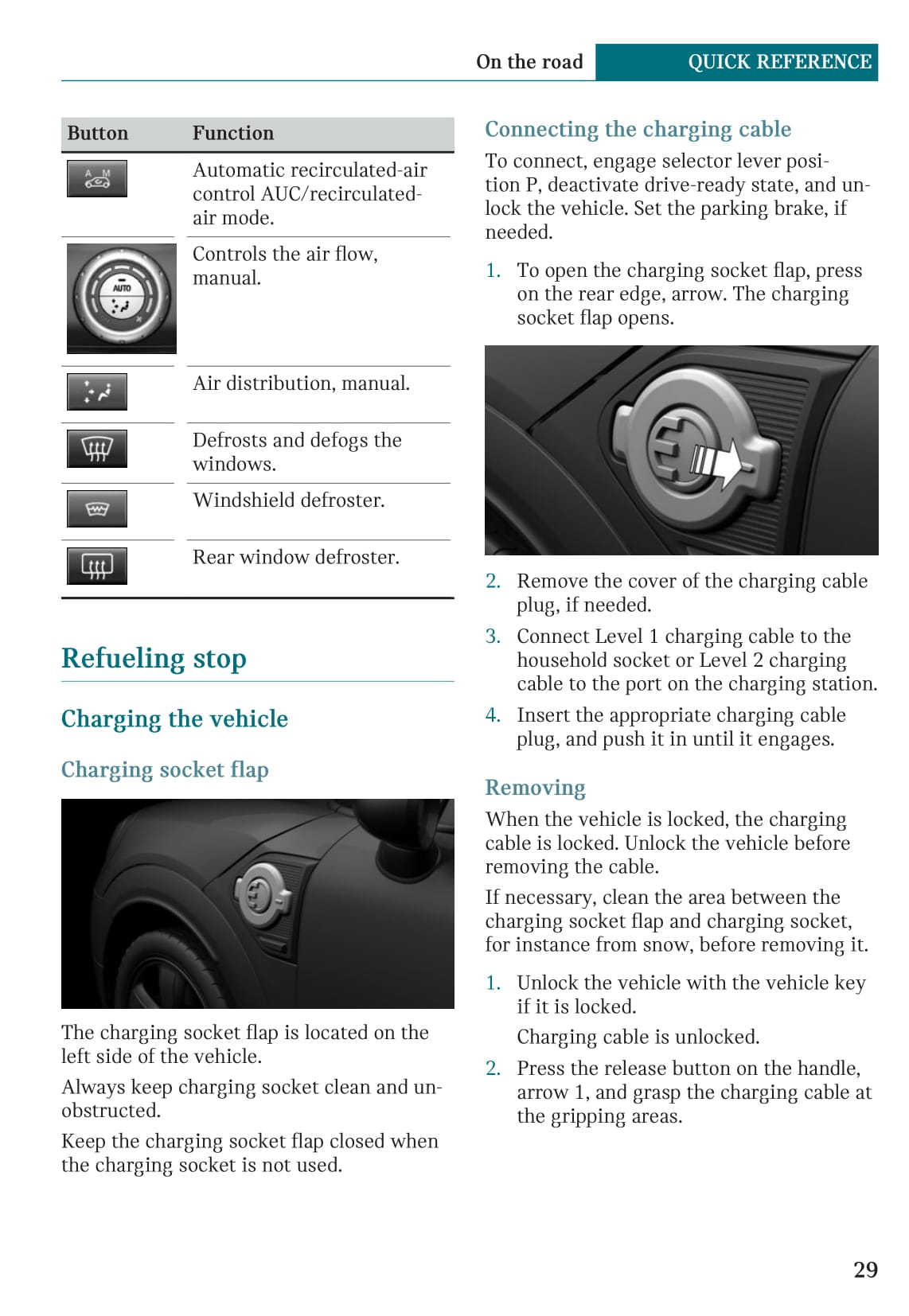 On the road QUICK REFERENCE

| Button | Function |
|---|---|
| A M | Automatic recirculated-air control AUC/recirculated-air mode. |
| AUTO | Controls the air flow, manual. |
|  | Air distribution, manual. |
|  | Defrosts and defogs the windows. |
|  | Windshield defroster. |
|  | Rear window defroster. |

Refueling stop

Charging the vehicle

Charging socket flap

The charging socket flap is located on the left side of the vehicle.

Always keep charging socket clean and unobstructed.

Keep the charging socket flap closed when the charging socket is not used.

Connecting the charging cable

To connect, engage selector lever position P, deactivate drive-ready state, and unlock the vehicle. Set the parking brake, if needed.

1. To open the charging socket flap, press on the rear edge, arrow. The charging socket flap opens.

2. Remove the cover of the charging cable plug, if needed.

3. Connect Level 1 charging cable to the household socket or Level 2 charging cable to the port on the charging station.

4. Insert the appropriate charging cable plug, and push it in until it engages.

Removing

When the vehicle is locked, the charging cable is locked. Unlock the vehicle before removing the cable.

If necessary, clean the area between the charging socket flap and charging socket, for instance from snow, before removing it.

1. Unlock the vehicle with the vehicle key if it is locked.

Charging cable is unlocked.

2. Press the release button on the handle, arrow 1, and grasp the charging cable at the gripping areas.

29