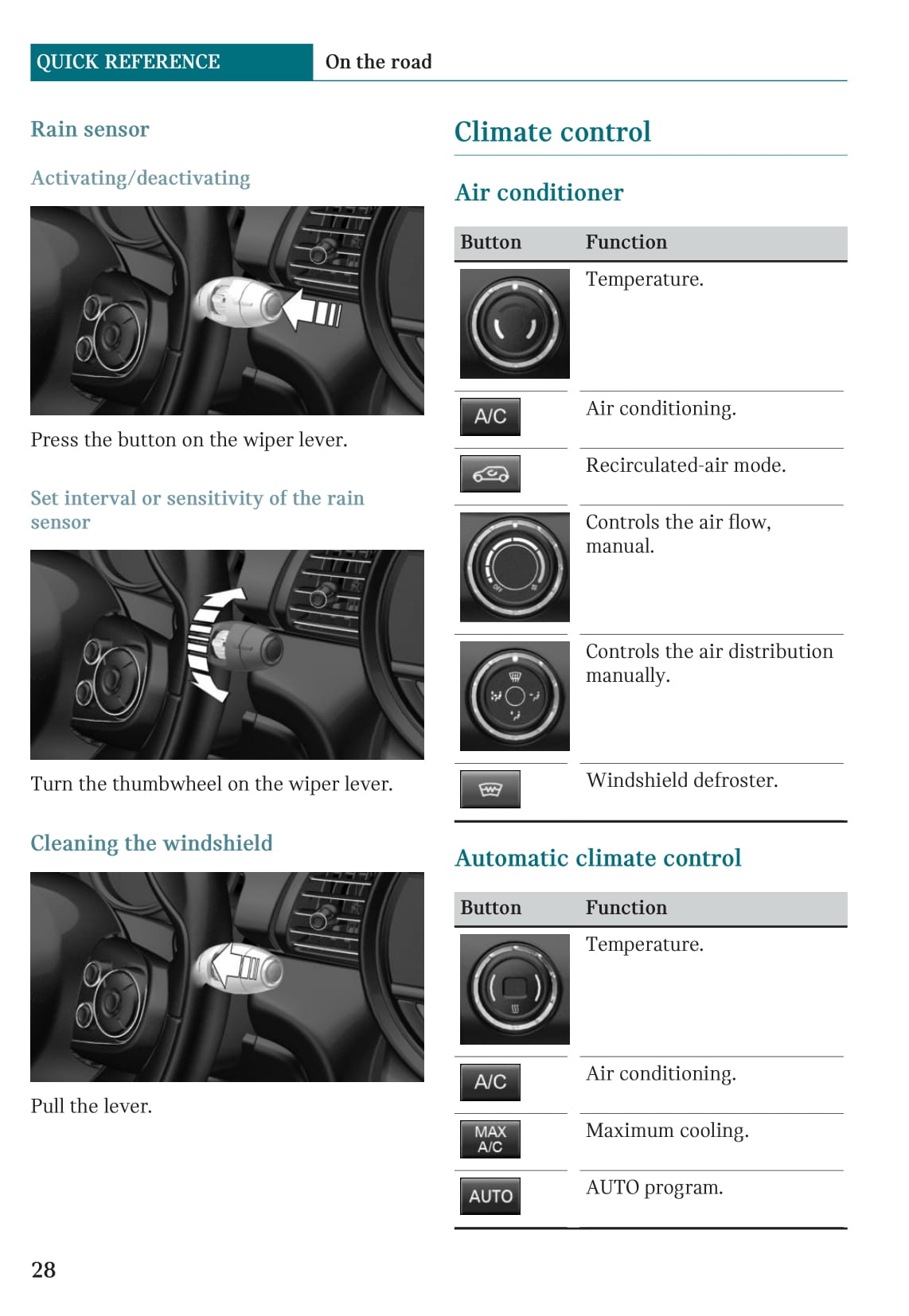 QUICK REFERENCE On the road

Rain sensor

Activating/deactivating

Press the button on the wiper lever.

Set interval or sensitivity of the rain sensor

Turn the thumbwheel on the wiper lever.

Cleaning the windshield

Pull the lever.

Climate control

Air conditioner

| Button | Function |
|---|---|
| | Temperature. |
| A/C | Air conditioning. |
| | Recirculated-air mode. |
| OFF | Controls the air flow, manual. |
| | Controls the air distribution manually. |
| | Windshield defroster. |

Automatic climate control

| Button | Function |
|---|---|
| | Temperature. |
| A/C | Air conditioning. |
| MAX A/C | Maximum cooling. |
| AUTO | AUTO program. |

28