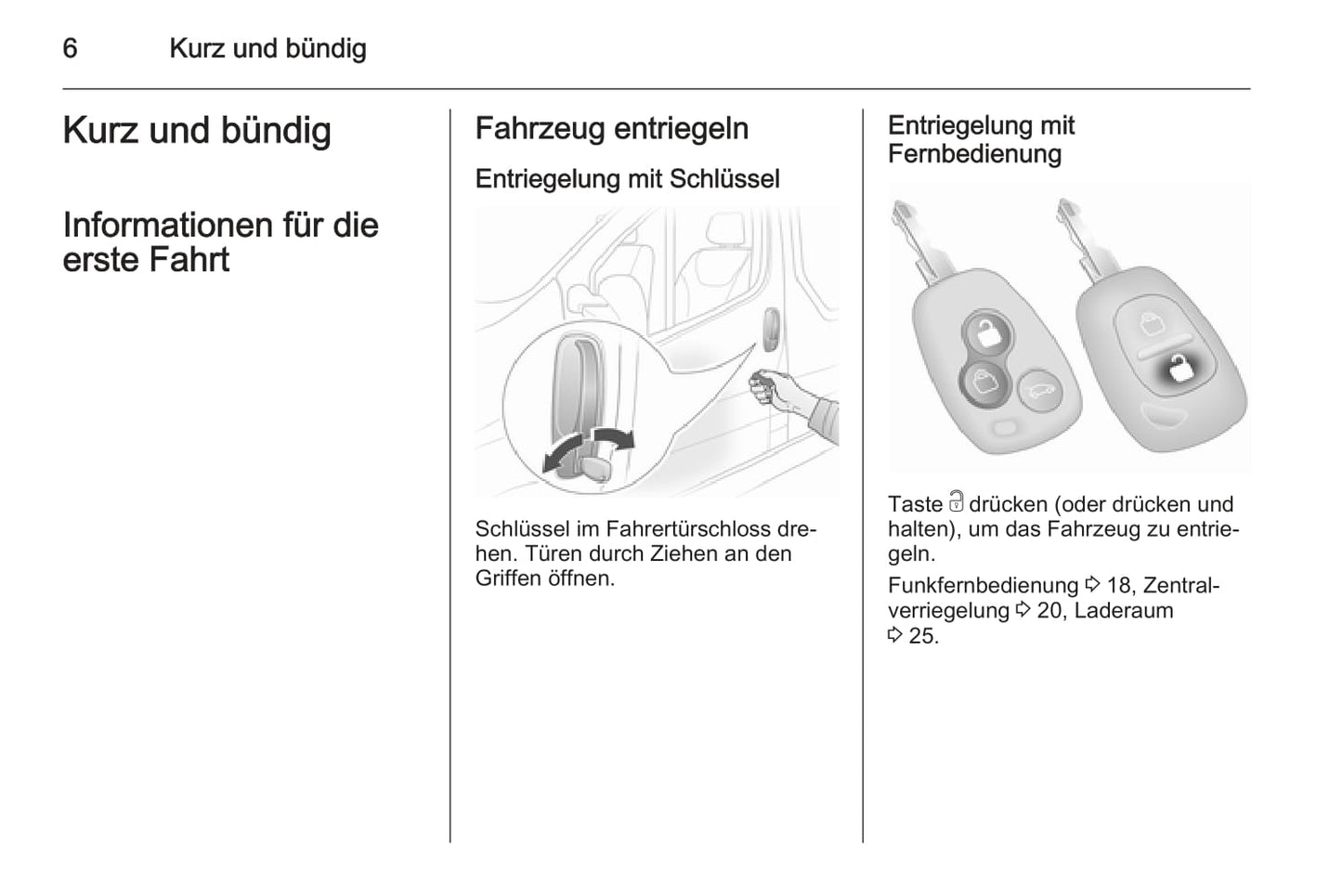 6 Kurz und bündig

Kurz und bündig

Informationen für die erste Fahrt

Fahrzeug entriegeln

Entriegelung mit Schlüssel

Schlüssel im Fahrertürschloss drehen. Türen durch Ziehen an den Griffen öffnen.

Entriegelung mit Fernbedienung

Taste drücken (oder drücken und halten), um das Fahrzeug zu entriegeln.

Funkfernbedienung ⇨ 18, Zentralverriegelung ⇨ 20, Laderaum ⇨ 25.