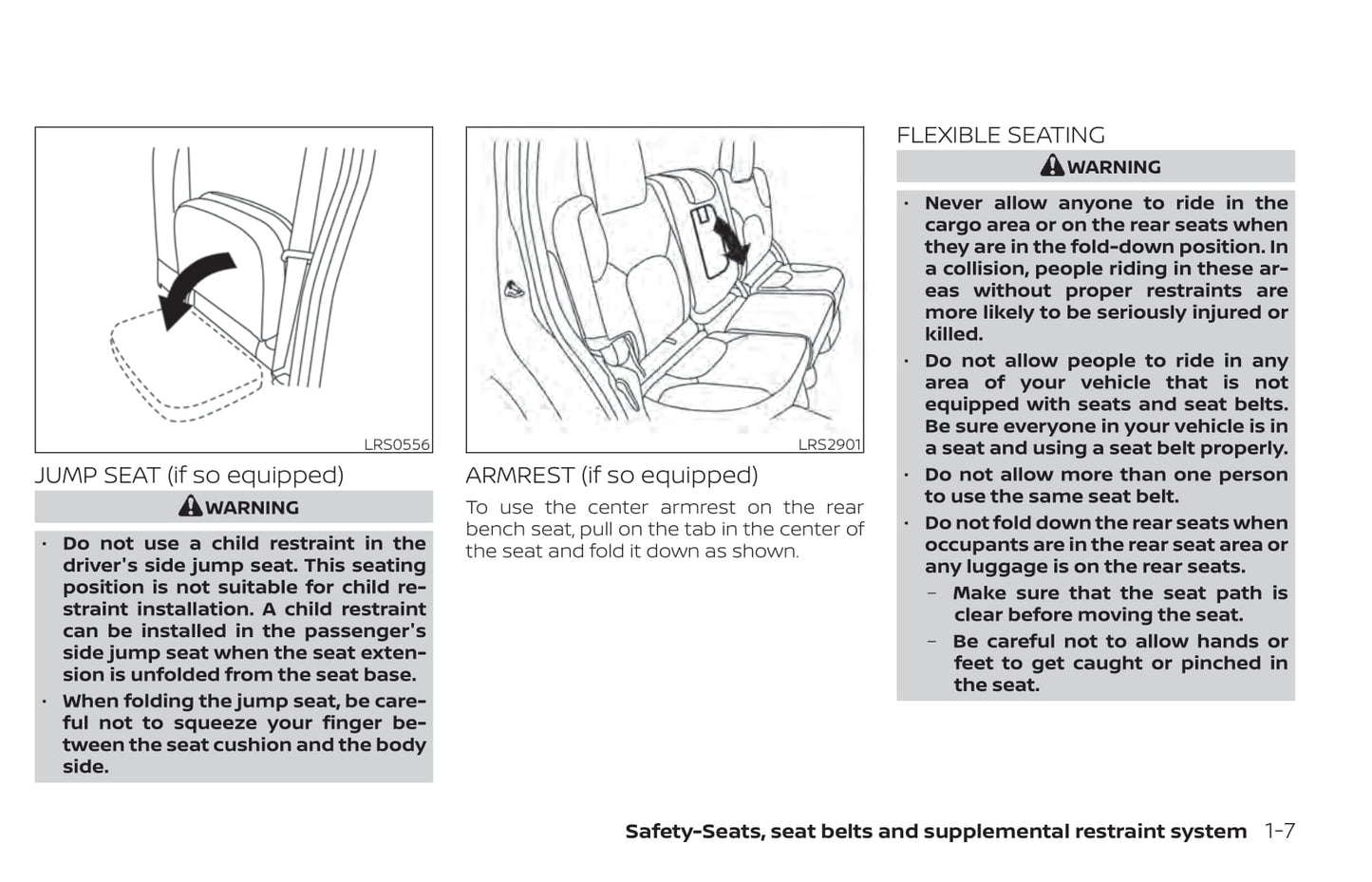 LRS0556

JUMP SEAT (if so equipped)

WARNING

· Do not use a child restraint in the driver's side jump seat. This seating position is not suitable for child restraint installation. A child restraint can be installed in the passenger's side jump seat when the seat extension is unfolded from the seat base.
· When folding the jump seat, be careful not to squeeze your finger between the seat cushion and the body side.

LRS2901

ARMREST (if so equipped)

To use the center armrest on the rear bench seat, pull on the tab in the center of the seat and fold it down as shown.

FLEXIBLE SEATING

WARNING

· Never allow anyone to ride in the cargo area or on the rear seats when they are in the fold-down position. In a collision, people riding in these areas without proper restraints are more likely to be seriously injured or killed.
· Do not allow people to ride in any area of your vehicle that is not equipped with seats and seat belts. Be sure everyone in your vehicle is in a seat and using a seat belt properly.
· Do not allow more than one person to use the same seat belt.
· Do not fold down the rear seats when occupants are in the rear seat area or any luggage is on the rear seats.
– Make sure that the seat path is clear before moving the seat.
– Be careful not to allow hands or feet to get caught or pinched in the seat.

Safety-Seats, seat belts and supplemental restraint system 1-7