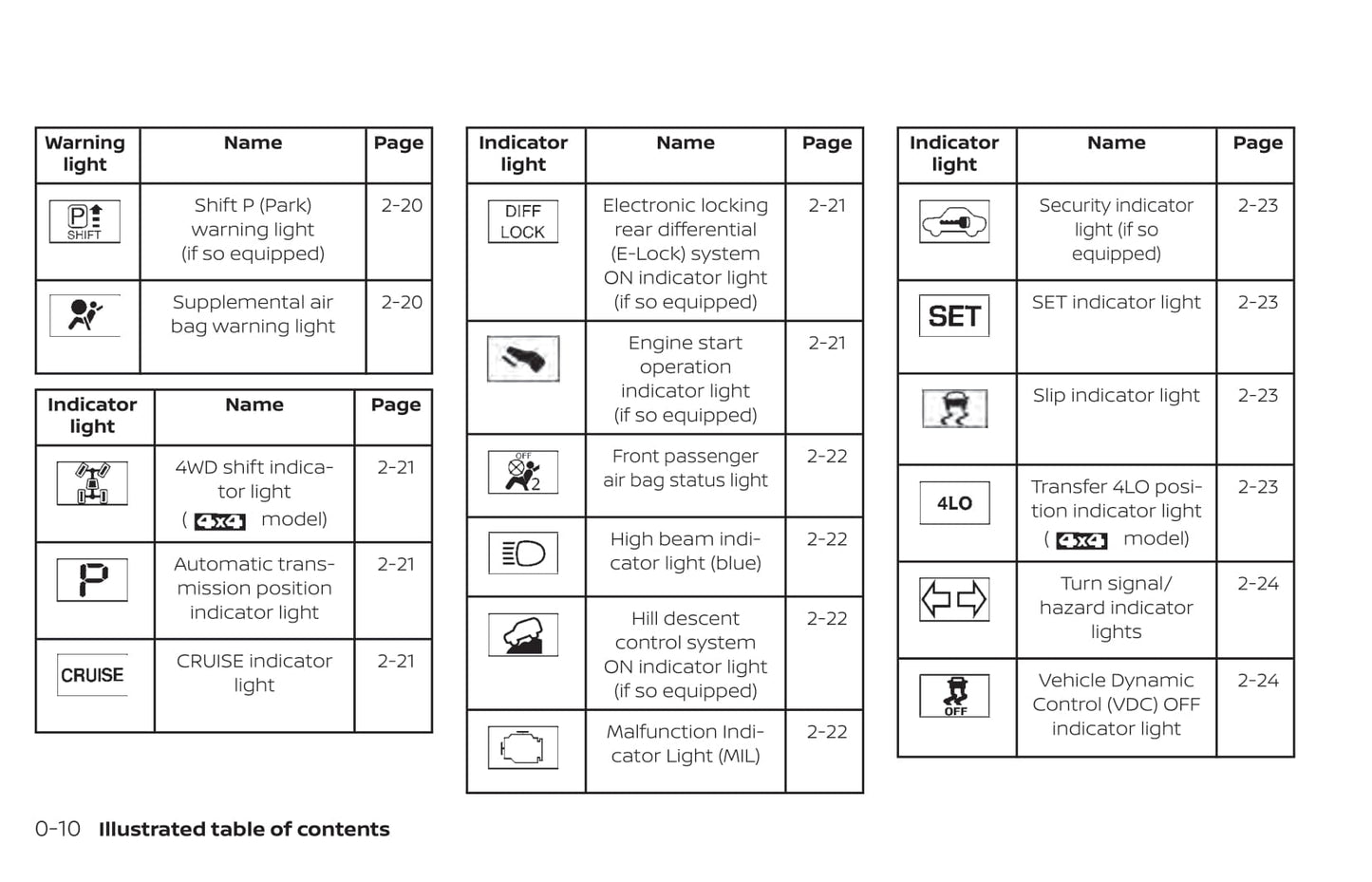 | Warning light | Name | Page |
|---|---|---|
| P SHIFT | Shift P (Park) warning light (if so equipped) | 2-20 |
| | Supplemental air bag warning light | 2-20 |

| Indicator light | Name | Page |
|---|---|---|
| | 4WD shift indicator light ( 4x4 model) | 2-21 |
| P | Automatic transmission position indicator light | 2-21 |
| CRUISE | CRUISE indicator light | 2-21 |

| Indicator light | Name | Page |
|---|---|---|
| DIFF LOCK | Electronic locking rear differential (E-Lock) system ON indicator light (if so equipped) | 2-21 |
| | Engine start operation indicator light (if so equipped) | 2-21 |
| OFF 2 | Front passenger air bag status light | 2-22 |
| | High beam indicator light (blue) | 2-22 |
| | Hill descent control system ON indicator light (if so equipped) | 2-22 |
| | Malfunction Indicator Light (MIL) | 2-22 |

| Indicator light | Name | Page |
|---|---|---|
| | Security indicator light (if so equipped) | 2-23 |
| SET | SET indicator light | 2-23 |
| | Slip indicator light | 2-23 |
| 4LO | Transfer 4LO position indicator light ( 4x4 model) | 2-23 |
| | Turn signal/ hazard indicator lights | 2-24 |
| OFF | Vehicle Dynamic Control (VDC) OFF indicator light | 2-24 |

0-10 Illustrated table of contents