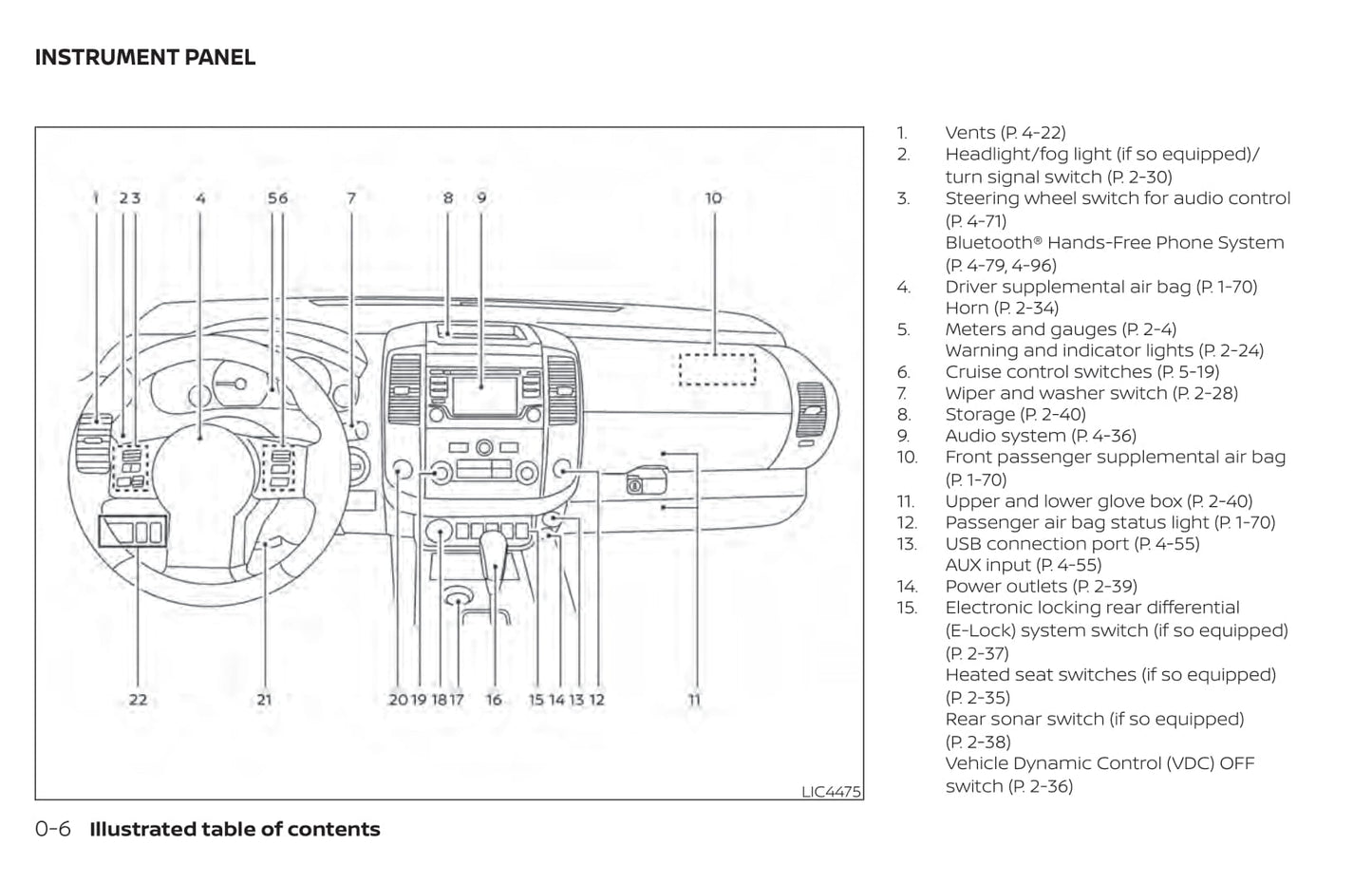 INSTRUMENT PANEL

1 2 3 4 5 6 7 8 9 10

22 21 20 19 18 17 16 15 14 13 12 11

LIC4475

1. Vents (P. 4-22)
2. Headlight/fog light (if so equipped)/ turn signal switch (P. 2-30)
3. Steering wheel switch for audio control (P. 4-71)
Bluetooth® Hands-Free Phone System (P. 4-79, 4-96)
4. Driver supplemental air bag (P. 1-70)
Horn (P. 2-34)
5. Meters and gauges (P. 2-4)
Warning and indicator lights (P. 2-24)
6. Cruise control switches (P. 5-19)
7. Wiper and washer switch (P. 2-28)
8. Storage (P. 2-40)
9. Audio system (P. 4-36)
10. Front passenger supplemental air bag (P. 1-70)
11. Upper and lower glove box (P. 2-40)
12. Passenger air bag status light (P. 1-70)
13. USB connection port (P. 4-55)
AUX input (P. 4-55)
14. Power outlets (P. 2-39)
15. Electronic locking rear differential (E-Lock) system switch (if so equipped) (P. 2-37)
Heated seat switches (if so equipped) (P. 2-35)
Rear sonar switch (if so equipped) (P. 2-38)
Vehicle Dynamic Control (VDC) OFF switch (P. 2-36)

0-6 Illustrated table of contents