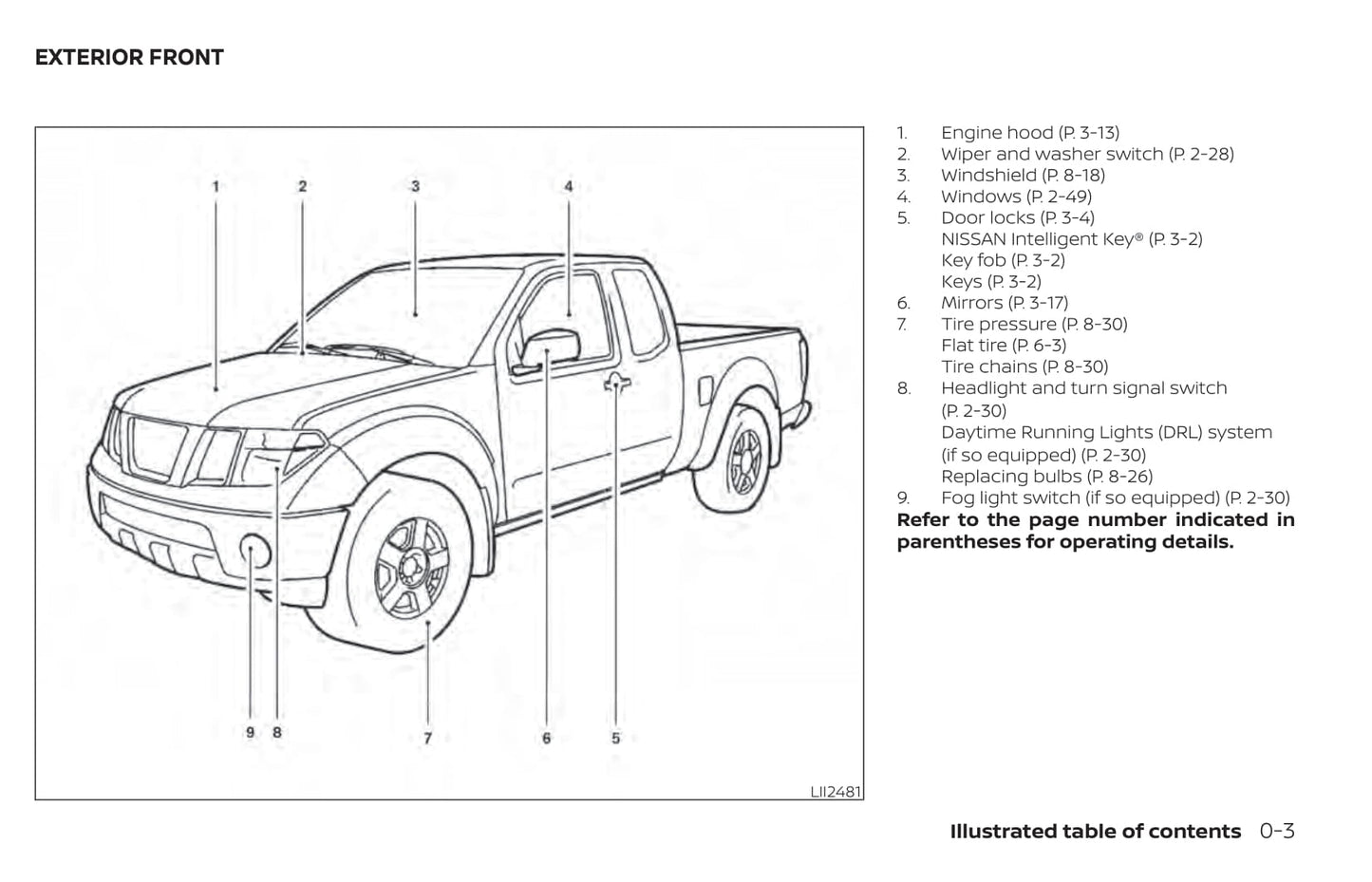 EXTERIOR FRONT

1 2 3 4

9 8 7 6 5

LII2481

1. Engine hood (P. 3-13)
2. Wiper and washer switch (P. 2-28)
3. Windshield (P. 8-18)
4. Windows (P. 2-49)
5. Door locks (P. 3-4)
NISSAN Intelligent Key® (P. 3-2)
Key fob (P. 3-2)
Keys (P. 3-2)
6. Mirrors (P. 3-17)
7. Tire pressure (P. 8-30)
Flat tire (P. 6-3)
Tire chains (P. 8-30)
8. Headlight and turn signal switch (P. 2-30)
Daytime Running Lights (DRL) system (if so equipped) (P. 2-30)
Replacing bulbs (P. 8-26)
9. Fog light switch (if so equipped) (P. 2-30)

Refer to the page number indicated in parentheses for operating details.

Illustrated table of contents 0-3