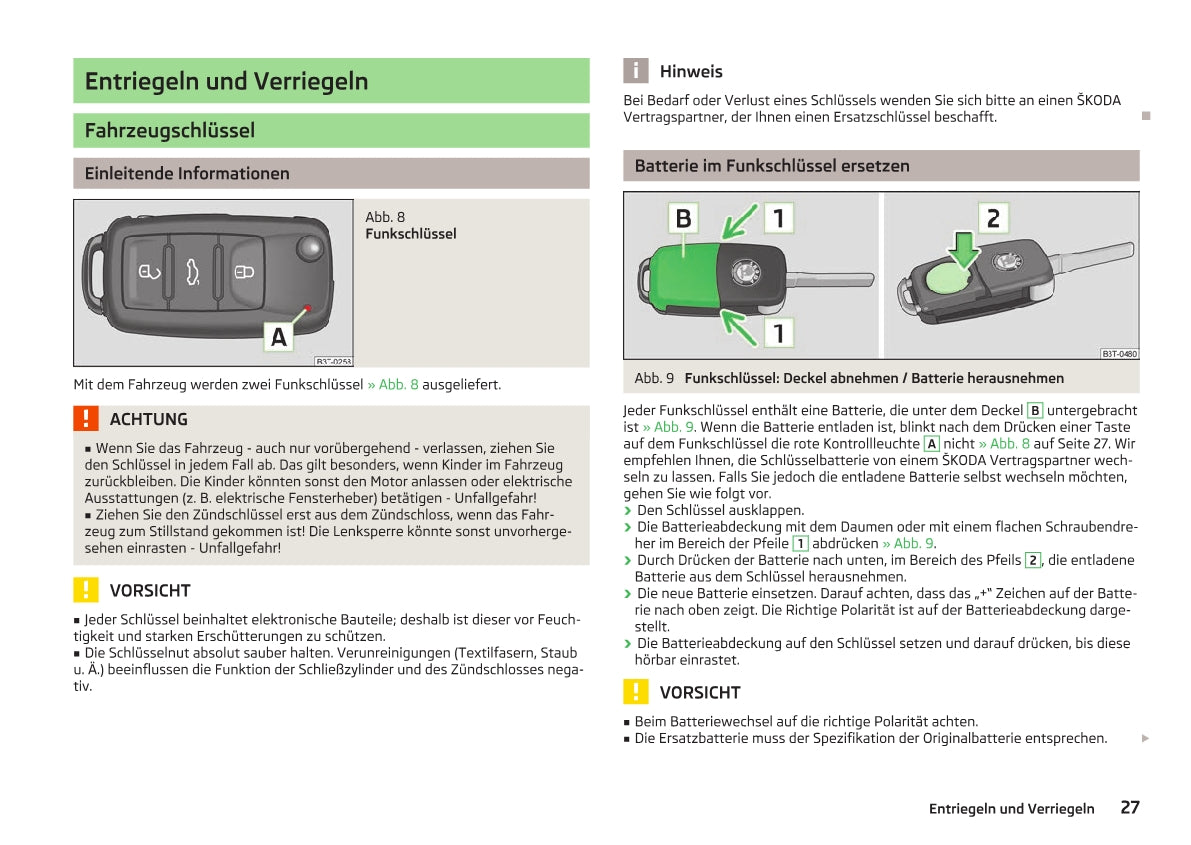 Entriegeln und Verriegeln

Fahrzeugschlüssel

Einleitende Informationen

A

B3T-0253

Abb. 8
Funkschlüssel

Mit dem Fahrzeug werden zwei Funkschlüssel » Abb. 8 ausgeliefert.

ACHTUNG

■ Wenn Sie das Fahrzeug - auch nur vorübergehend - verlassen, ziehen Sie den Schlüssel in jedem Fall ab. Das gilt besonders, wenn Kinder im Fahrzeug zurückbleiben. Die Kinder könnten sonst den Motor anlassen oder elektrische Ausstattungen (z. B. elektrische Fensterheber) betätigen - Unfallgefahr!
■ Ziehen Sie den Zündschlüssel erst aus dem Zündschloss, wenn das Fahrzeug zum Stillstand gekommen ist! Die Lenksperre könnte sonst unvorhergesehen einrasten - Unfallgefahr!

VORSICHT

■ Jeder Schlüssel beinhaltet elektronische Bauteile; deshalb ist dieser vor Feuchtigkeit und starken Erschütterungen zu schützen.
■ Die Schlüsselnut absolut sauber halten. Verunreinigungen (Textilfasern, Staub u. Ä.) beeinflussen die Funktion der Schließzylinder und des Zündschlosses negativ.

Hinweis

Bei Bedarf oder Verlust eines Schlüssels wenden Sie sich bitte an einen ŠKODA Vertragspartner, der Ihnen einen Ersatzschlüssel beschafft.

Batterie im Funkschlüssel ersetzen

B 1 1 2

B3T-0480

Abb. 9 Funkschlüssel: Deckel abnehmen / Batterie herausnehmen

Jeder Funkschlüssel enthält eine Batterie, die unter dem Deckel B untergebracht ist » Abb. 9. Wenn die Batterie entladen ist, blinkt nach dem Drücken einer Taste auf dem Funkschlüssel die rote Kontrollleuchte A nicht » Abb. 8 auf Seite 27. Wir empfehlen Ihnen, die Schlüsselbatterie von einem ŠKODA Vertragspartner wechseln zu lassen. Falls Sie jedoch die entladene Batterie selbst wechseln möchten, gehen Sie wie folgt vor.
› Den Schlüssel ausklappen.
› Die Batterieabdeckung mit dem Daumen oder mit einem flachen Schraubendreher im Bereich der Pfeile 1 abdrücken » Abb. 9.
› Durch Drücken der Batterie nach unten, im Bereich des Pfeils 2, die entladene Batterie aus dem Schlüssel herausnehmen.
› Die neue Batterie einsetzen. Darauf achten, dass das „+“ Zeichen auf der Batterie nach oben zeigt. Die Richtige Polarität ist auf der Batterieabdeckung dargestellt.
› Die Batterieabdeckung auf den Schlüssel setzen und darauf drücken, bis diese hörbar einrastet.

VORSICHT

■ Beim Batteriewechsel auf die richtige Polarität achten.
■ Die Ersatzbatterie muss der Spezifikation der Originalbatterie entsprechen.

Entriegeln und Verriegeln 27