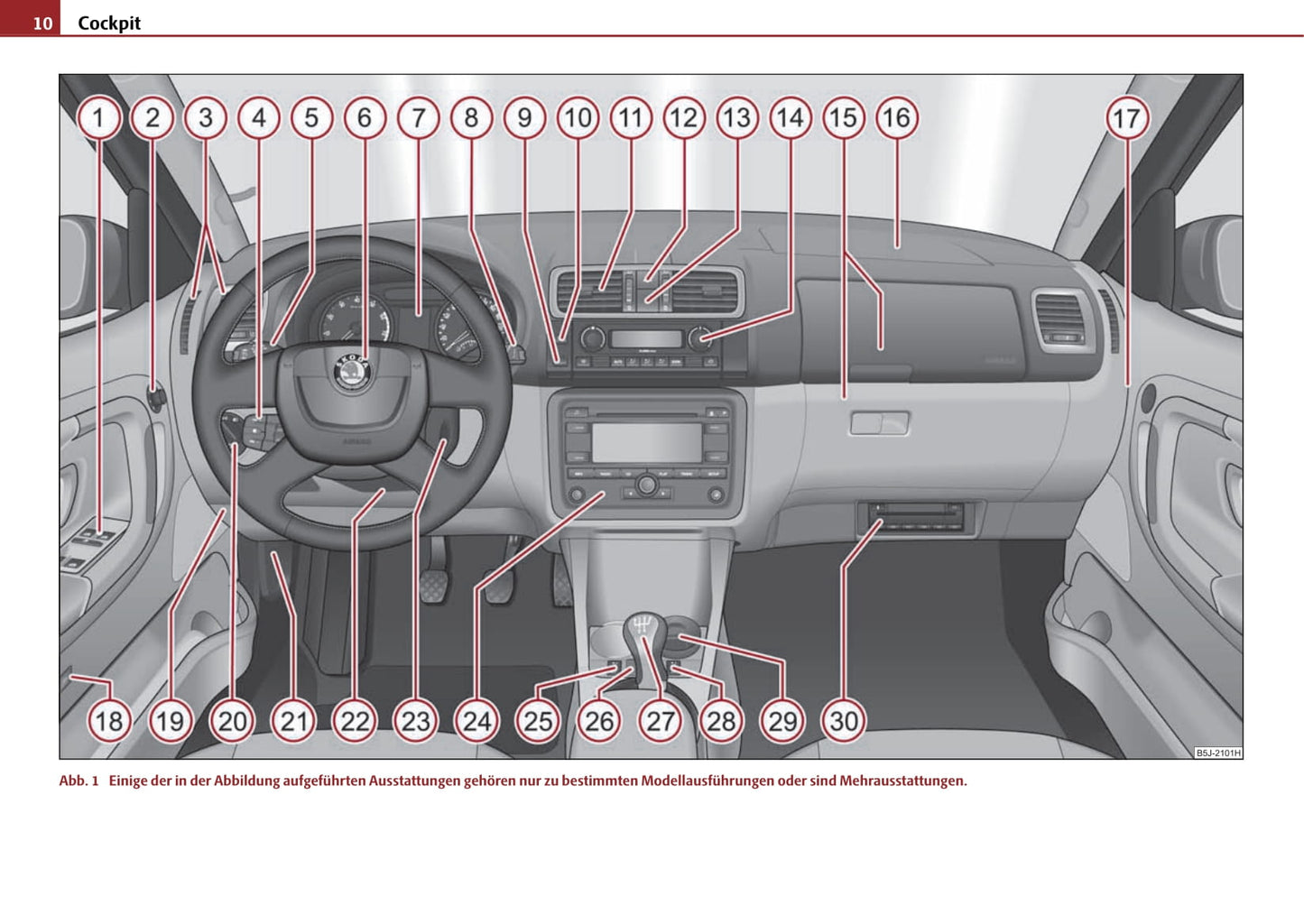 10 Cockpit

1 2 3 4 5 6 7 8 9 10 11 12 13 14 15 16 17

18 19 20 21 22 23 24 25 26 27 28 29 30

B5J-2101H

Abb. 1 Einige der in der Abbildung aufgeführten Ausstattungen gehören nur zu bestimmten Modellausführungen oder sind Mehrausstattungen.